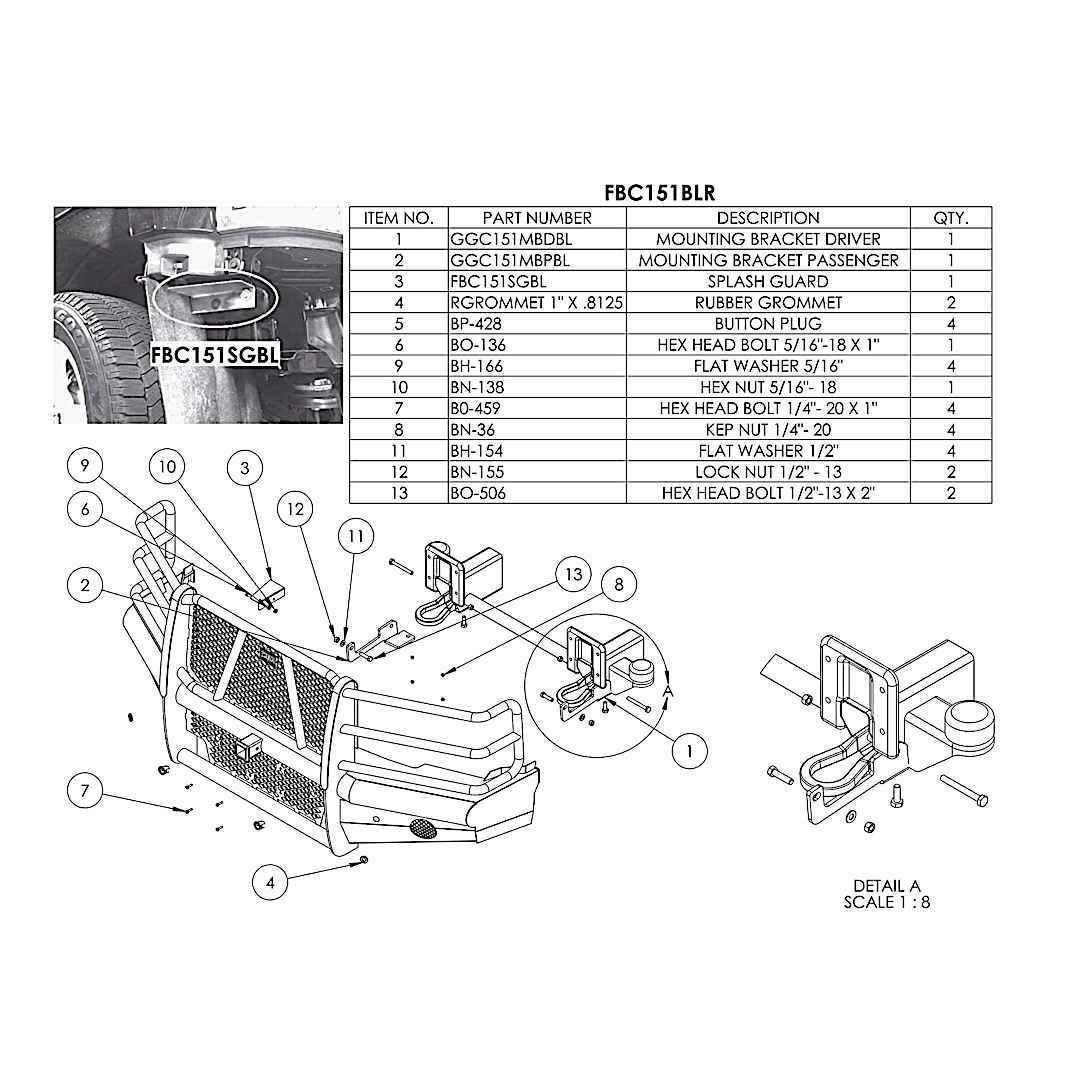 FBC151BLR

| ITEM NO. | PART NUMBER | DESCRIPTION | QTY. |
|---|---|---|---|
| 1 | GGC151MBDBL | MOUNTING BRACKET DRIVER | 1 |
| 2 | GGC151MBPBL | MOUNTING BRACKET PASSENGER | 1 |
| 3 | FBC151SGBL | SPLASH GUARD | 1 |
| 4 | RGROMMET 1" X .8125 | RUBBER GROMMET | 2 |
| 5 | BP-428 | BUTTON PLUG | 4 |
| 6 | BO-136 | HEX HEAD BOLT 5/16"-18 X 1" | 1 |
| 9 | BH-166 | FLAT WASHER 5/16" | 4 |
| 10 | BN-138 | HEX NUT 5/16"- 18 | 1 |
| 7 | B0-459 | HEX HEAD BOLT 1/4"- 20 X 1" | 4 |
| 8 | BN-36 | KEP NUT 1/4"- 20 | 4 |
| 11 | BH-154 | FLAT WASHER 1/2" | 4 |
| 12 | BN-155 | LOCK NUT 1/2" - 13 | 2 |
| 13 | BO-506 | HEX HEAD BOLT 1/2"-13 X 2" | 2 |

FBC151SGBL

9
10
3
6
12
11
2
13
8
A
1
7
4

DETAIL A
SCALE 1 : 8