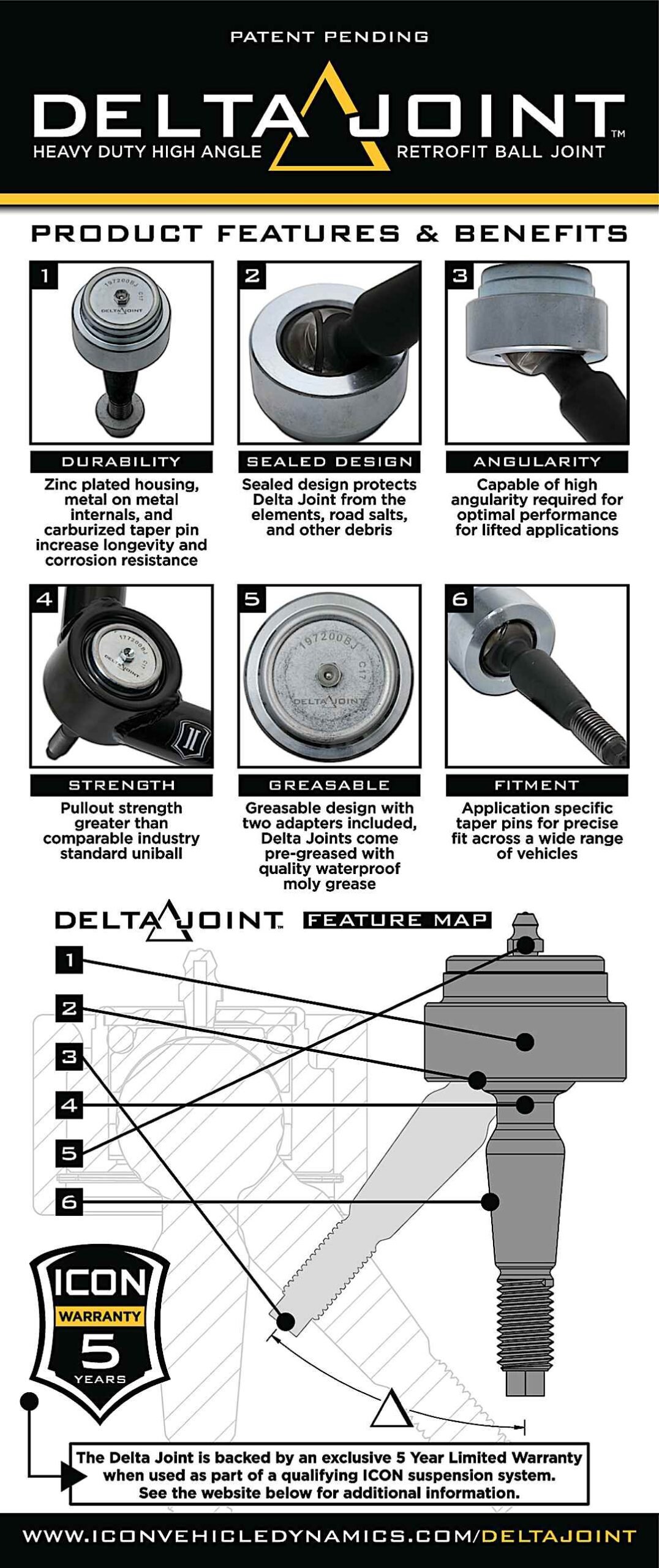 PATENT PENDING

DELTA JOINT™
HEAVY DUTY HIGH ANGLE RETROFIT BALL JOINT

PRODUCT FEATURES & BENEFITS

1
197200BJ C17 DELTA JOINT

DURABILITY
Zinc plated housing, metal on metal internals, and carburized taper pin increase longevity and corrosion resistance

2

SEALED DESIGN
Sealed design protects Delta Joint from the elements, road salts, and other debris

3

ANGULARITY
Capable of high angularity required for optimal performance for lifted applications

4
197200BJ C17 DELTA JOINT

STRENGTH
Pullout strength greater than comparable industry standard uniball

5
197200BJ C17 DELTA JOINT

GREASABLE
Greasable design with two adapters included, Delta Joints come pre-greased with quality waterproof moly grease

6

FITMENT
Application specific taper pins for precise fit across a wide range of vehicles

DELTA JOINT™ FEATURE MAP

1
2
3
4
5
6

ICON
WARRANTY
5
YEARS

The Delta Joint is backed by an exclusive 5 Year Limited Warranty when used as part of a qualifying ICON suspension system. See the website below for additional information.

WWW.ICONVEHICLEDYNAMICS.COM/DELTAJOINT