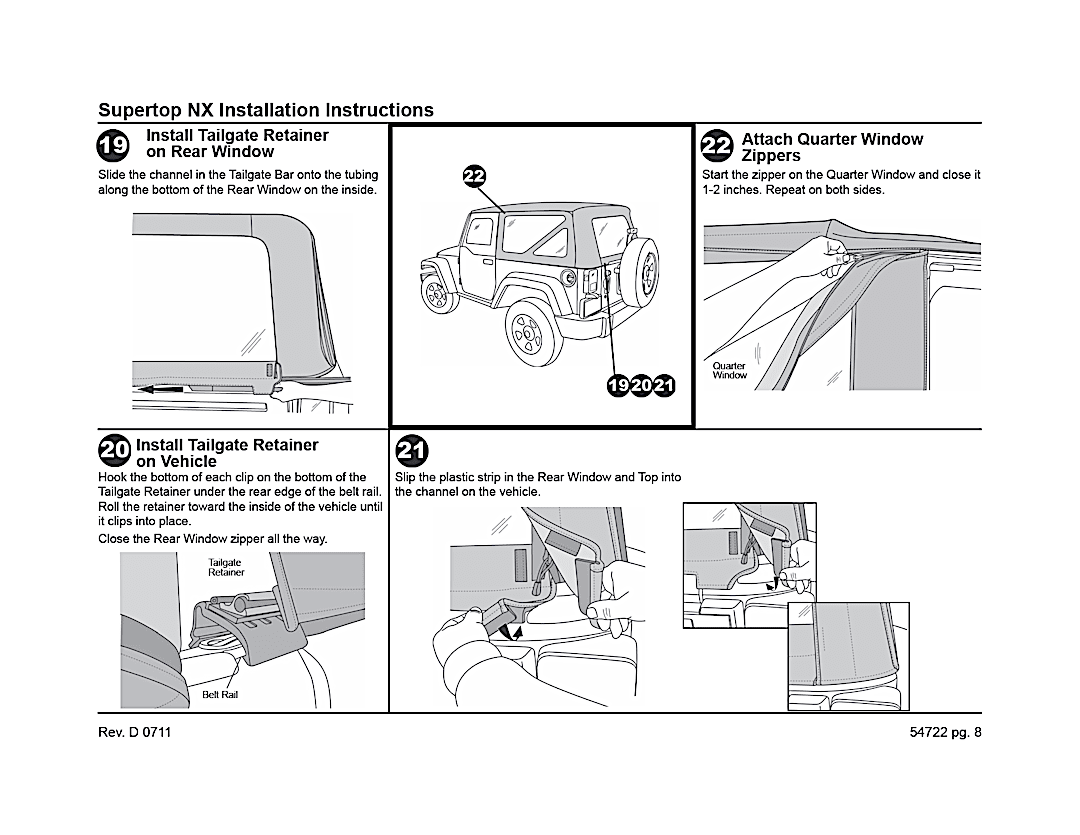 Supertop NX Installation Instructions

19 Install Tailgate Retainer on Rear Window

Slide the channel in the Tailgate Bar onto the tubing along the bottom of the Rear Window on the inside.

22

19 20 21

22 Attach Quarter Window Zippers

Start the zipper on the Quarter Window and close it 1-2 inches. Repeat on both sides.

Quarter Window

20 Install Tailgate Retainer on Vehicle

Hook the bottom of each clip on the bottom of the Tailgate Retainer under the rear edge of the belt rail. Roll the retainer toward the inside of the vehicle until it clips into place.

Close the Rear Window zipper all the way.

Tailgate Retainer

Belt Rail

21

Slip the plastic strip in the Rear Window and Top into the channel on the vehicle.

Rev. D 0711

54722 pg. 8