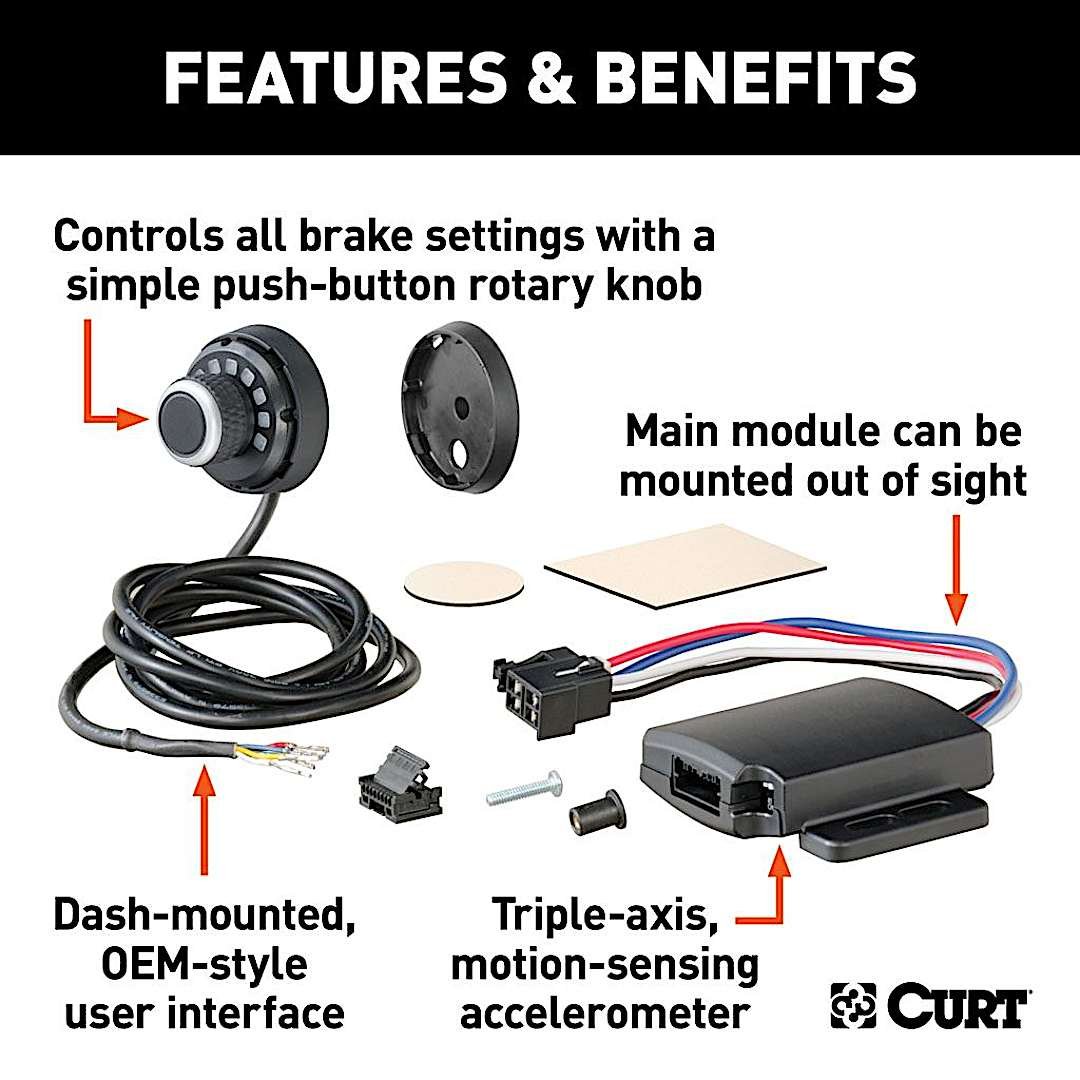 FEATURES & BENEFITS

Controls all brake settings with a simple push-button rotary knob

Main module can be mounted out of sight

Dash-mounted, OEM-style user interface

Triple-axis, motion-sensing accelerometer

CURT