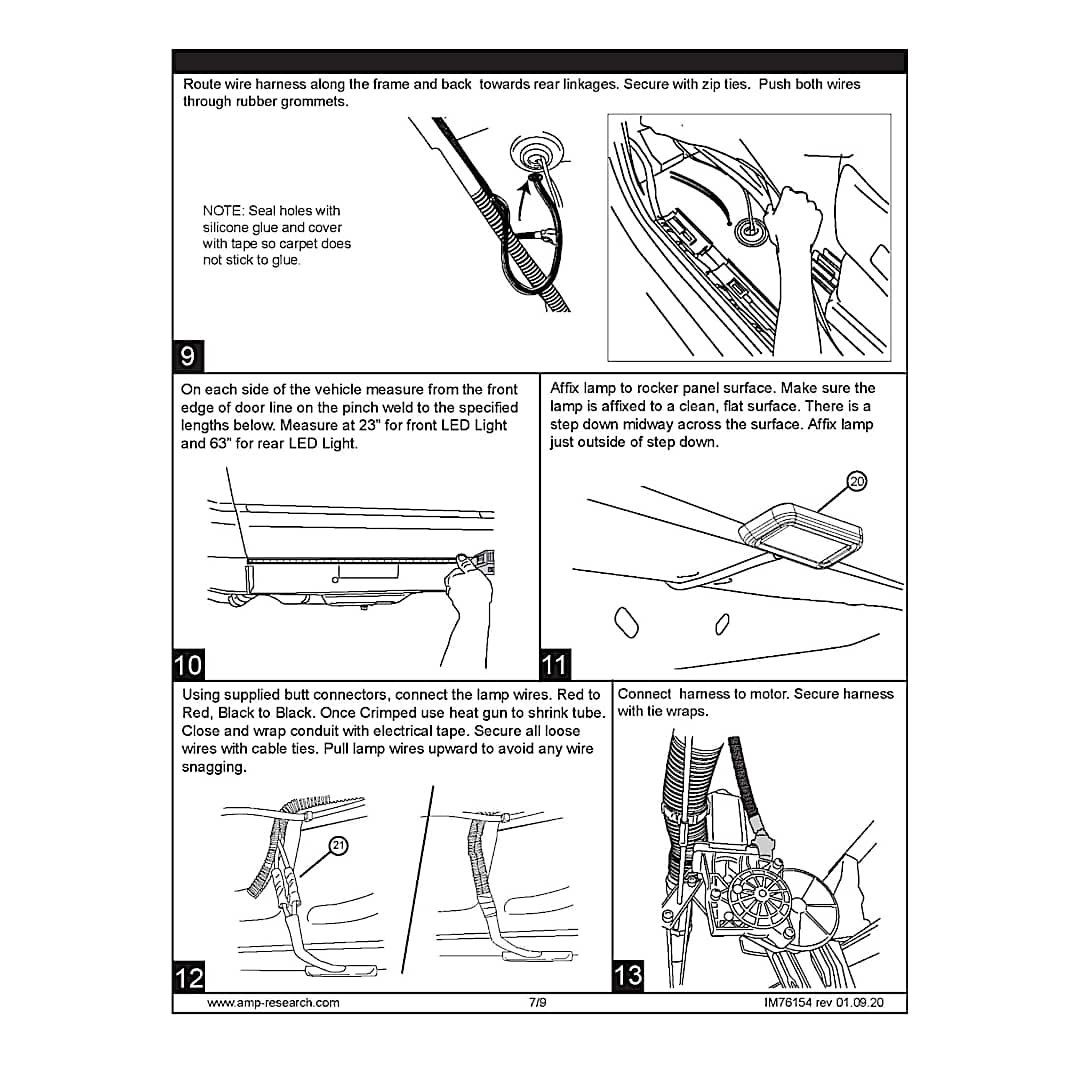 Route wire harness along the frame and back towards rear linkages. Secure with zip ties. Push both wires through rubber grommets.

NOTE: Seal holes with silicone glue and cover with tape so carpet does not stick to glue.

9

On each side of the vehicle measure from the front edge of door line on the pinch weld to the specified lengths below. Measure at 23" for front LED Light and 63" for rear LED Light.

10

Affix lamp to rocker panel surface. Make sure the lamp is affixed to a clean, flat surface. There is a step down midway across the surface. Affix lamp just outside of step down.

20

11

Using supplied butt connectors, connect the lamp wires. Red to Red, Black to Black. Once Crimped use heat gun to shrink tube. Close and wrap conduit with electrical tape. Secure all loose wires with cable ties. Pull lamp wires upward to avoid any wire snagging.

21

12

Connect harness to motor. Secure harness with tie wraps.

13

www.amp-research.com 7/9 IM76154 rev 01.09.20