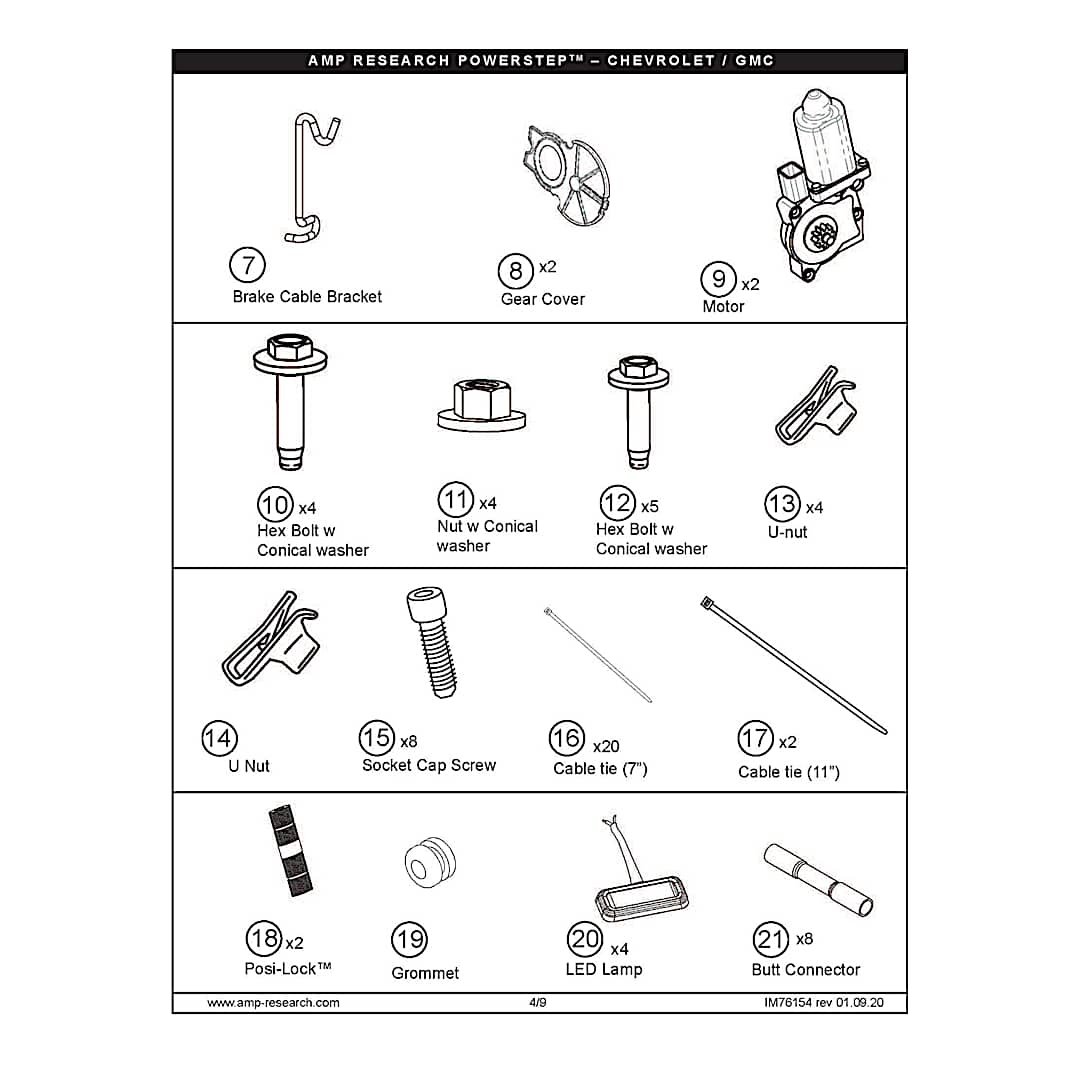 AMP RESEARCH POWERSTEP™ – CHEVROLET / GMC

7
Brake Cable Bracket

8 x2
Gear Cover

9 x2
Motor

10 x4
Hex Bolt w Conical washer

11 x4
Nut w Conical washer

12 x5
Hex Bolt w Conical washer

13 x4
U-nut

14
U Nut

15 x8
Socket Cap Screw

16 x20
Cable tie (7")

17 x2
Cable tie (11")

18 x2
Posi-Lock™

19
Grommet

20 x4
LED Lamp

21 x8
Butt Connector

www.amp-research.com 4/9 IM76154 rev 01.09.20