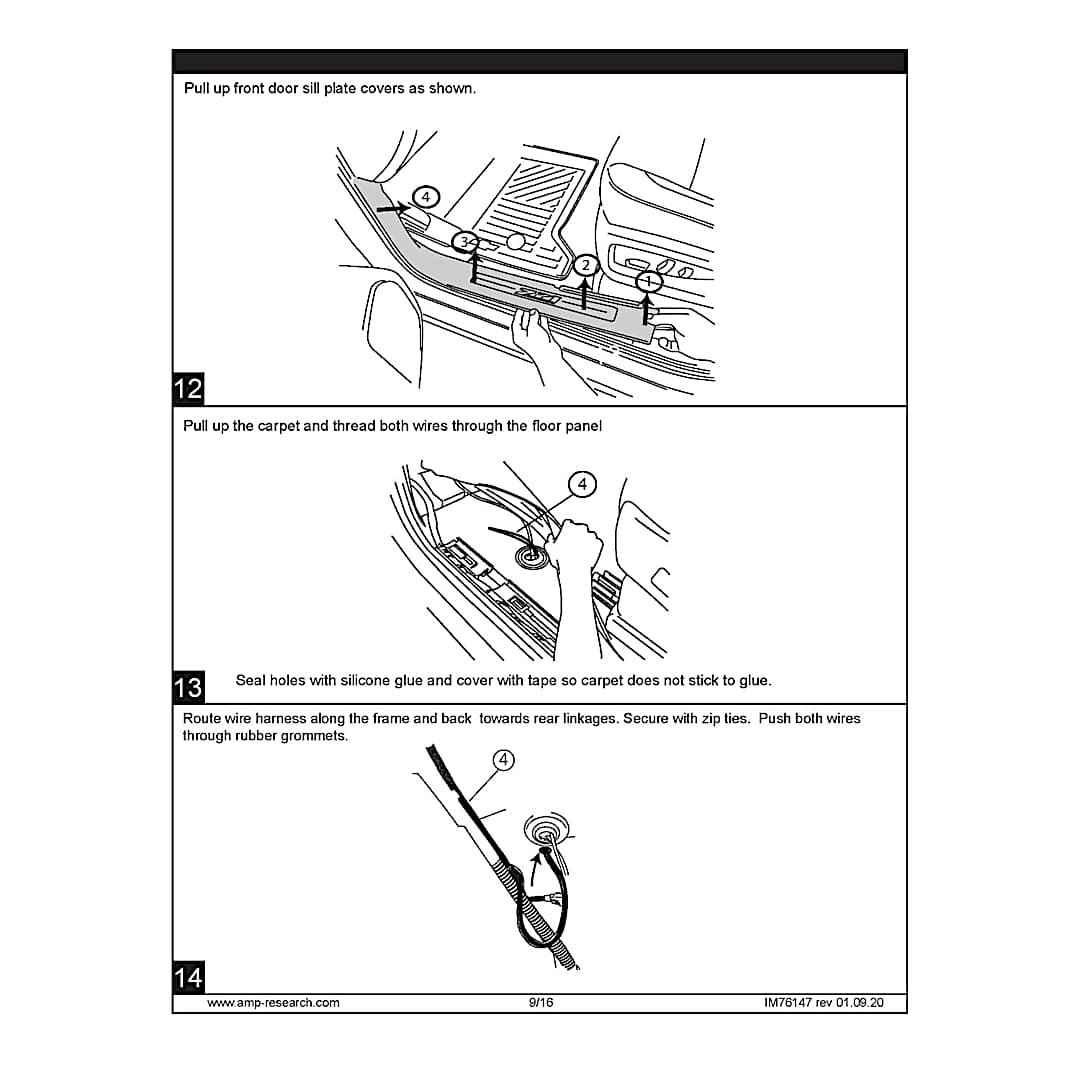 Pull up front door sill plate covers as shown.

4

3

2

1

12

Pull up the carpet and thread both wires through the floor panel

4

13

Seal holes with silicone glue and cover with tape so carpet does not stick to glue.

Route wire harness along the frame and back towards rear linkages. Secure with zip ties. Push both wires through rubber grommets.

4

14

www.amp-research.com 9/16 IM76147 rev 01.09.20