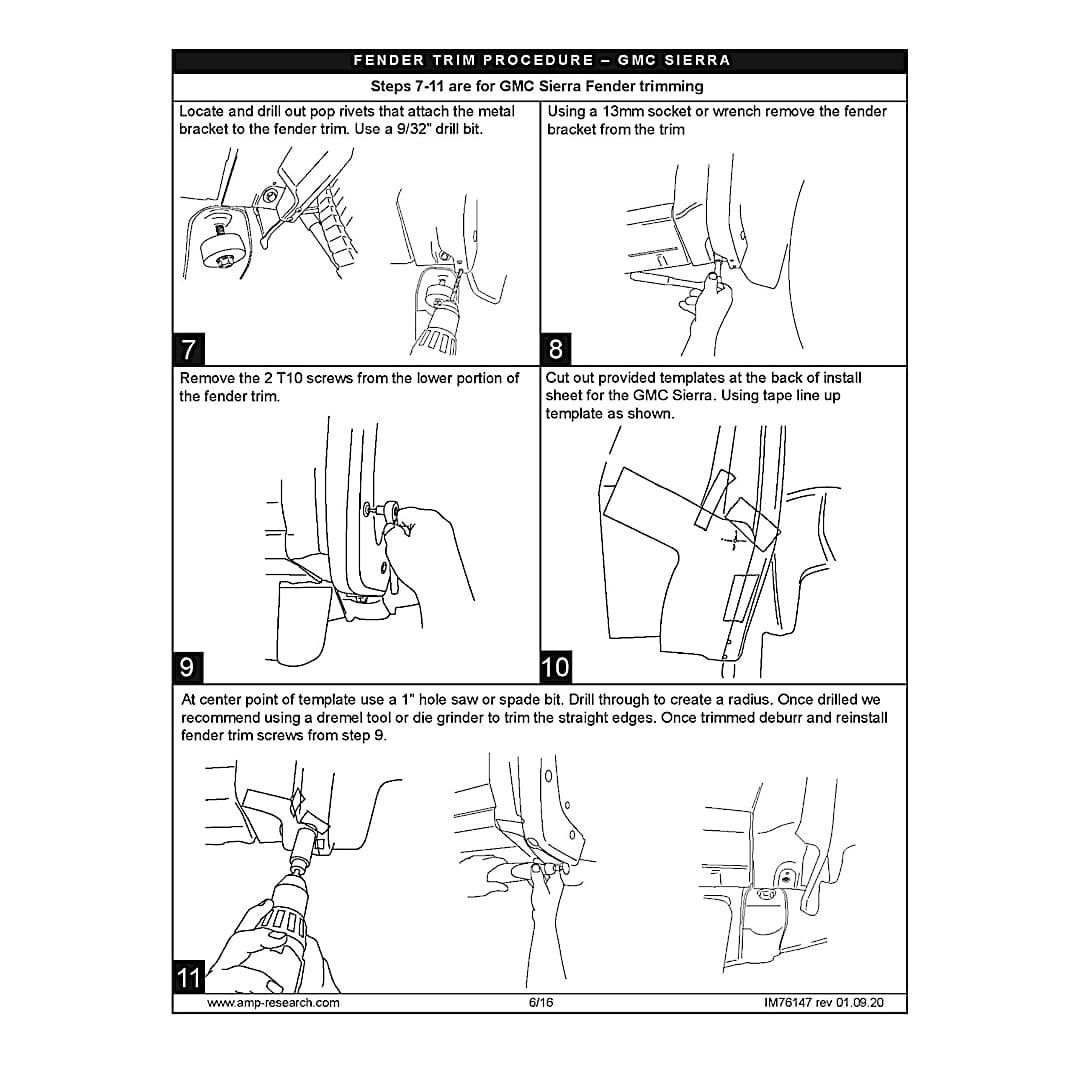 FENDER TRIM PROCEDURE – GMC SIERRA

Steps 7-11 are for GMC Sierra Fender trimming

Locate and drill out pop rivets that attach the metal bracket to the fender trim. Use a 9/32" drill bit.

7

Using a 13mm socket or wrench remove the fender bracket from the trim

8

Remove the 2 T10 screws from the lower portion of the fender trim.

9

Cut out provided templates at the back of install sheet for the GMC Sierra. Using tape line up template as shown.

10

At center point of template use a 1" hole saw or spade bit. Drill through to create a radius. Once drilled we recommend using a dremel tool or die grinder to trim the straight edges. Once trimmed deburr and reinstall fender trim screws from step 9.

11

www.amp-research.com 6/16 IM76147 rev 01.09.20