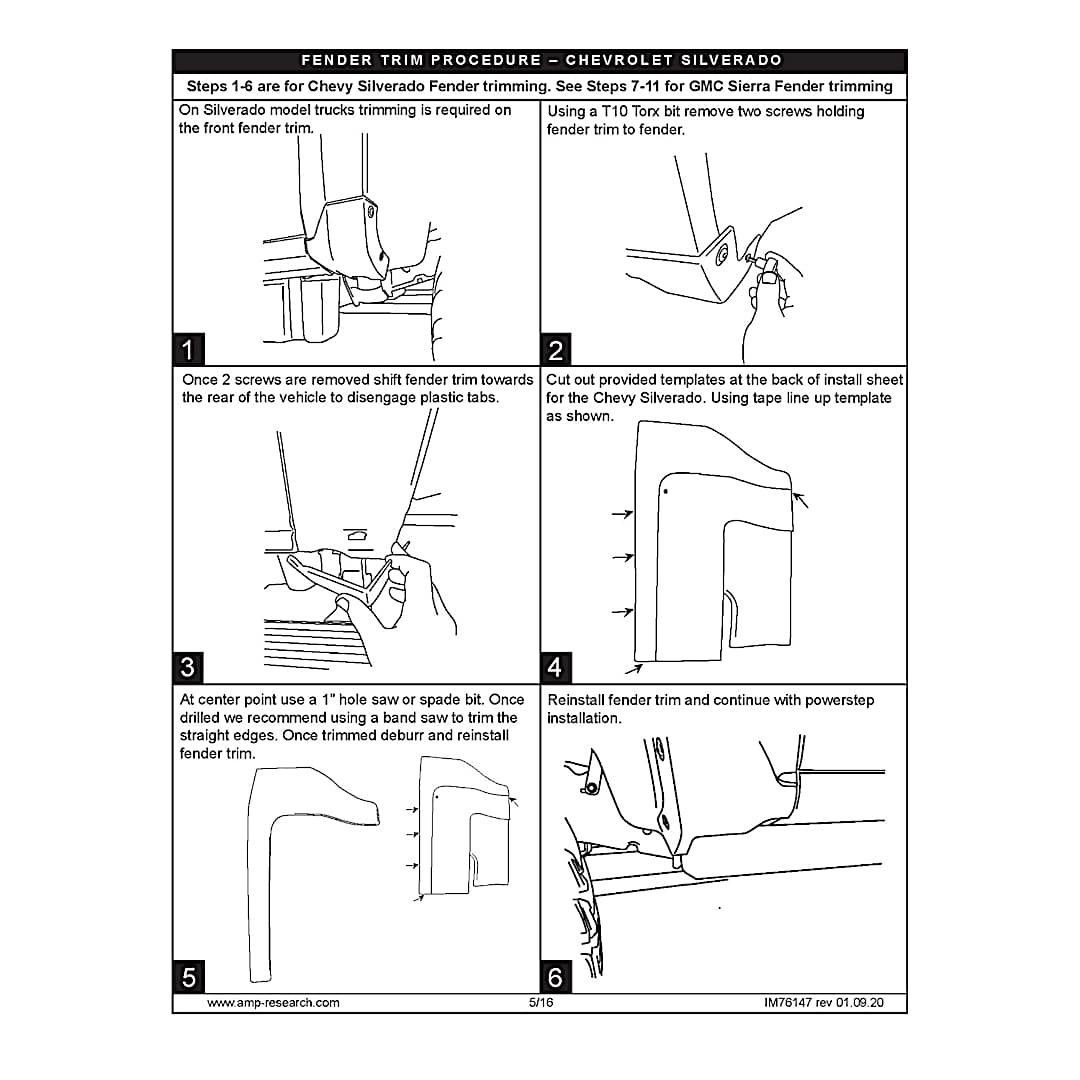 FENDER TRIM PROCEDURE – CHEVROLET SILVERADO

Steps 1-6 are for Chevy Silverado Fender trimming. See Steps 7-11 for GMC Sierra Fender trimming

On Silverado model trucks trimming is required on the front fender trim.

1

Using a T10 Torx bit remove two screws holding fender trim to fender.

2

Once 2 screws are removed shift fender trim towards the rear of the vehicle to disengage plastic tabs.

3

Cut out provided templates at the back of install sheet for the Chevy Silverado. Using tape line up template as shown.

4

At center point use a 1" hole saw or spade bit. Once drilled we recommend using a band saw to trim the straight edges. Once trimmed deburr and reinstall fender trim.

5

Reinstall fender trim and continue with powerstep installation.

6

www.amp-research.com 5/16 IM76147 rev 01.09.20