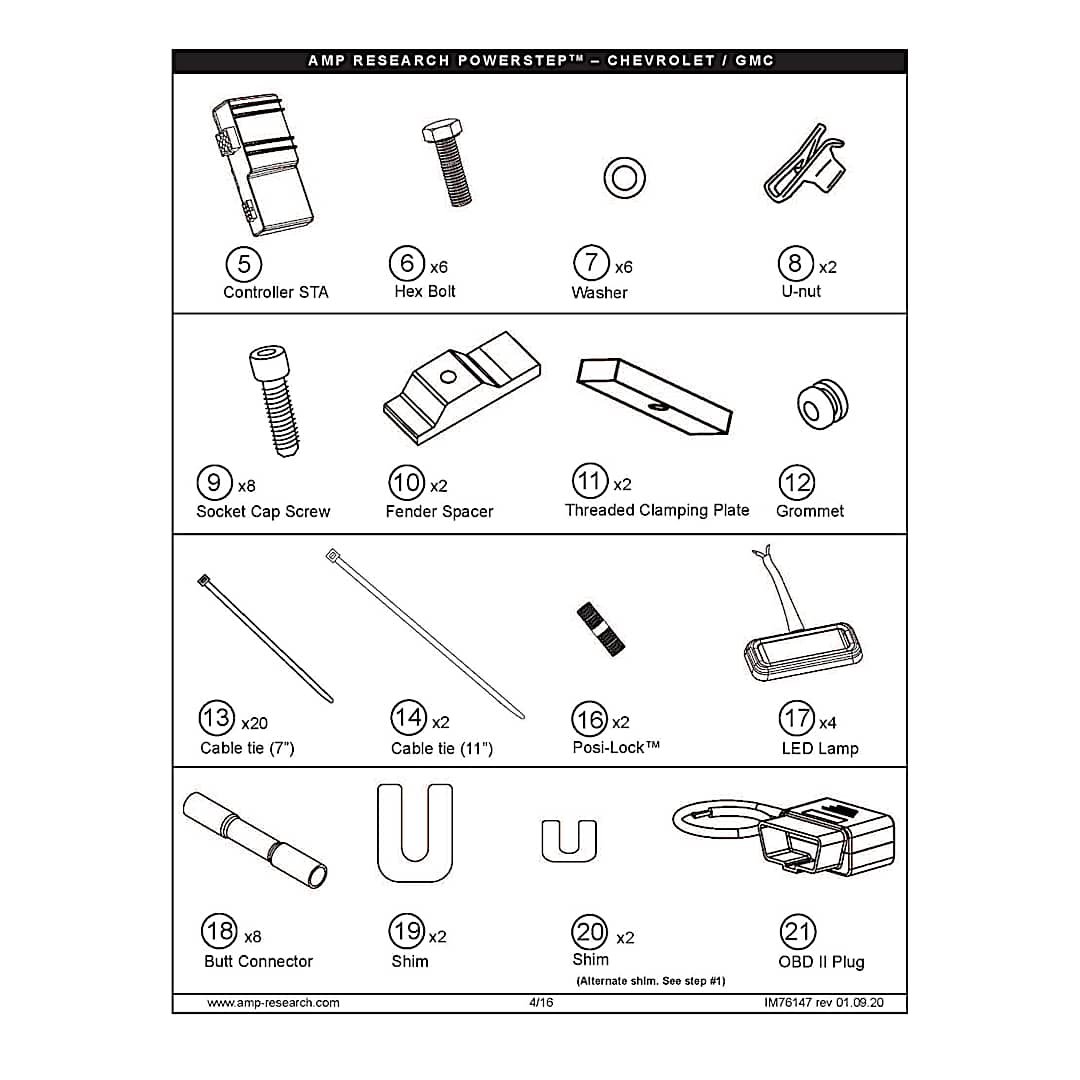 AMP RESEARCH POWERSTEP™ – CHEVROLET / GMC

5
Controller STA

6 x6
Hex Bolt

7 x6
Washer

8 x2
U-nut

9 x8
Socket Cap Screw

10 x2
Fender Spacer

11 x2
Threaded Clamping Plate

12
Grommet

13 x20
Cable tie (7")

14 x2
Cable tie (11")

16 x2
Posi-Lock™

17 x4
LED Lamp

18 x8
Butt Connector

19 x2
Shim

20 x2
Shim
(Alternate shim. See step #1)

21
OBD II Plug

www.amp-research.com 4/16 IM76147 rev 01.09.20