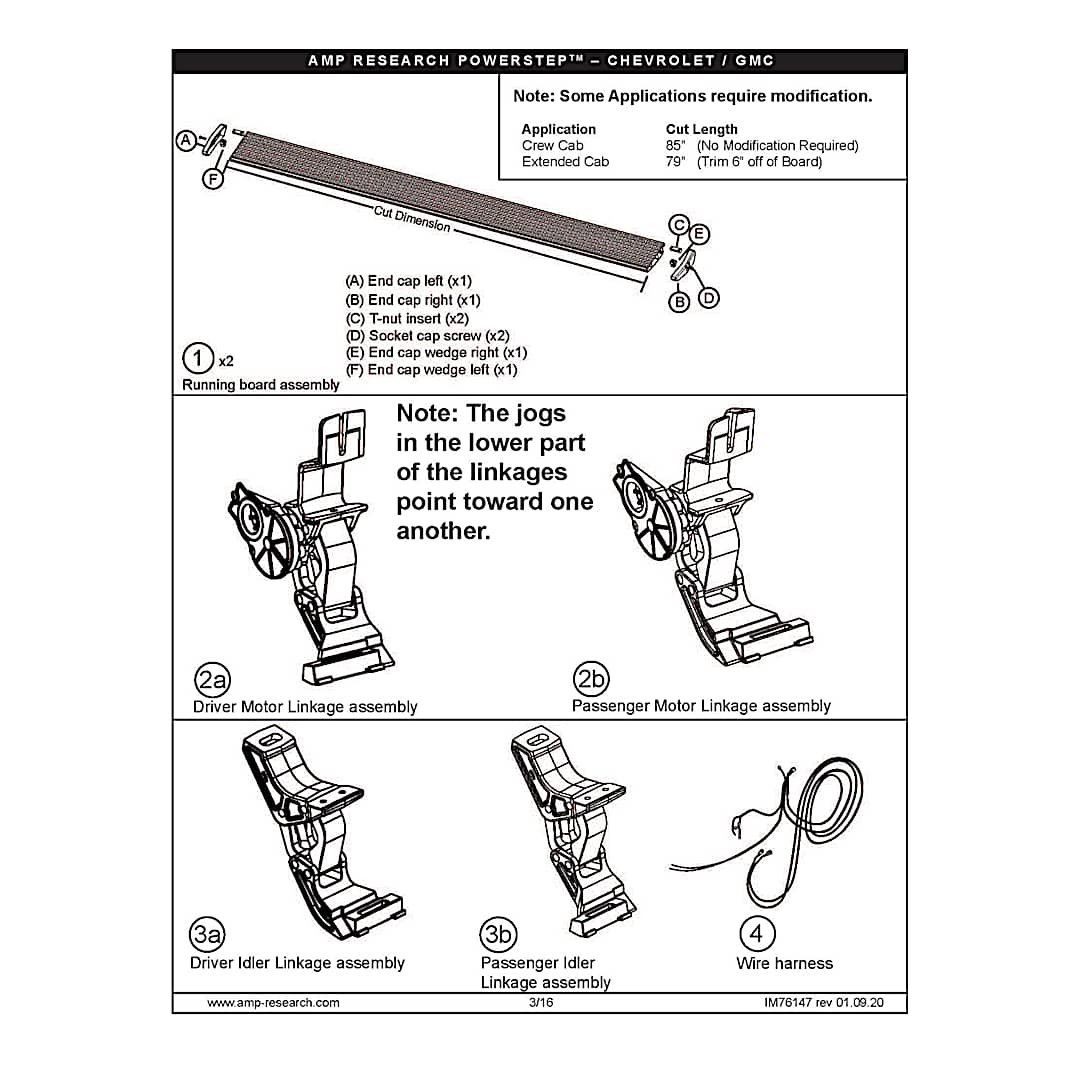 AMP RESEARCH POWERSTEP™ – CHEVROLET / GMC

Note: Some Applications require modification.

| Application | Cut Length |
|---|---|
| Crew Cab | 85" (No Modification Required) |
| Extended Cab | 79" (Trim 6" off of Board) |

A

F

Cut Dimension

C

E

B

D

(A) End cap left (x1)
(B) End cap right (x1)
(C) T-nut insert (x2)
(D) Socket cap screw (x2)
(E) End cap wedge right (x1)
(F) End cap wedge left (x1)

1 x2
Running board assembly

Note: The jogs in the lower part of the linkages point toward one another.

2a
Driver Motor Linkage assembly

2b
Passenger Motor Linkage assembly

3a
Driver Idler Linkage assembly

3b
Passenger Idler Linkage assembly

4
Wire harness

www.amp-research.com 3/16 IM76147 rev 01.09.20