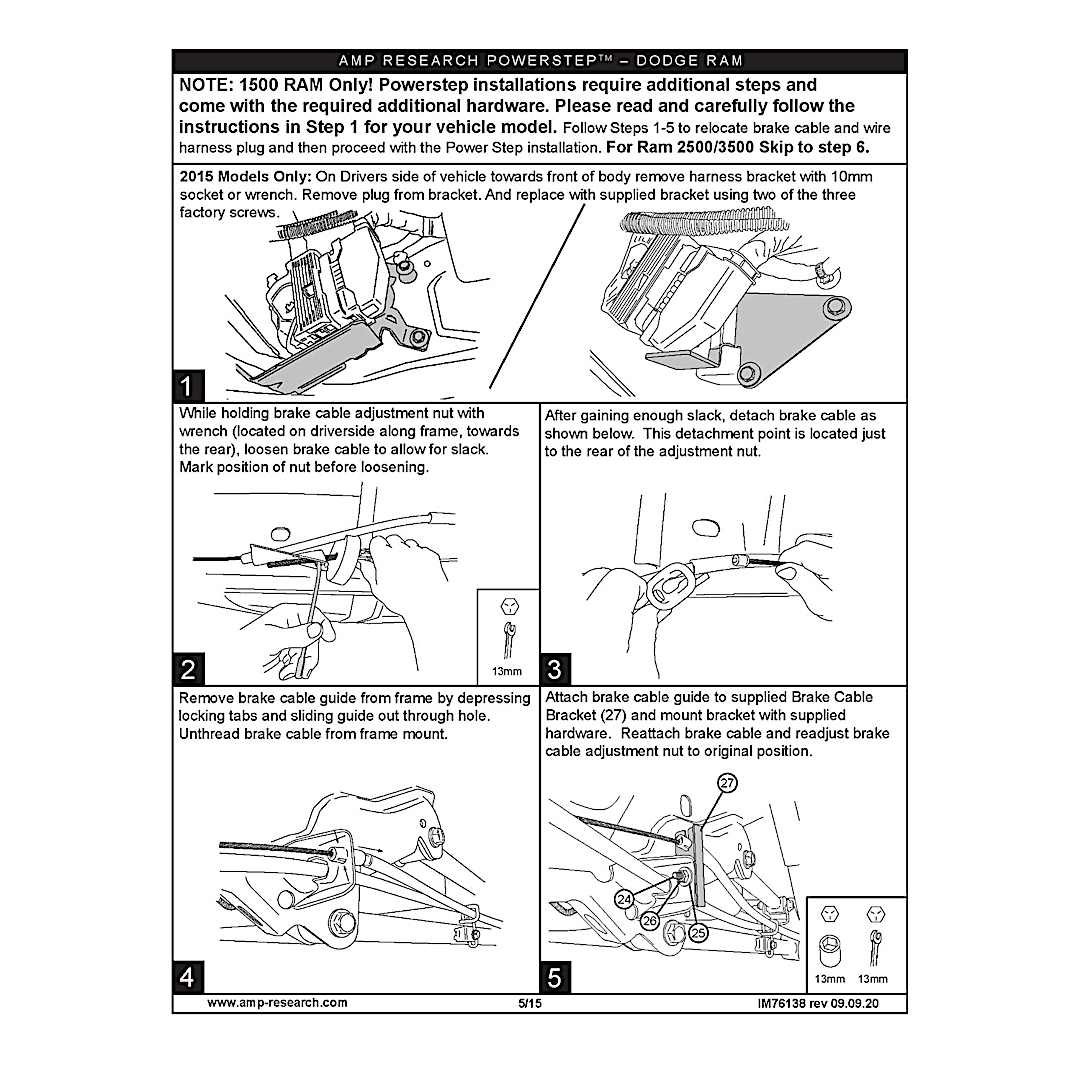 AMP RESEARCH POWERSTEP™ – DODGE RAM

NOTE: 1500 RAM Only! Powerstep installations require additional steps and come with the required additional hardware. Please read and carefully follow the instructions in Step 1 for your vehicle model. Follow Steps 1-5 to relocate brake cable and wire harness plug and then proceed with the Power Step installation. For Ram 2500/3500 Skip to step 6.

2015 Models Only: On Drivers side of vehicle towards front of body remove harness bracket with 10mm socket or wrench. Remove plug from bracket. And replace with supplied bracket using two of the three factory screws.

1

While holding brake cable adjustment nut with wrench (located on driverside along frame, towards the rear), loosen brake cable to allow for slack. Mark position of nut before loosening.

13mm

2

After gaining enough slack, detach brake cable as shown below. This detachment point is located just to the rear of the adjustment nut.

3

Remove brake cable guide from frame by depressing locking tabs and sliding guide out through hole. Unthread brake cable from frame mount.

4

Attach brake cable guide to supplied Brake Cable Bracket (27) and mount bracket with supplied hardware. Reattach brake cable and readjust brake cable adjustment nut to original position.

27

24

26

25

13mm 13mm

5

www.amp-research.com 5/15 IM76138 rev 09.09.20