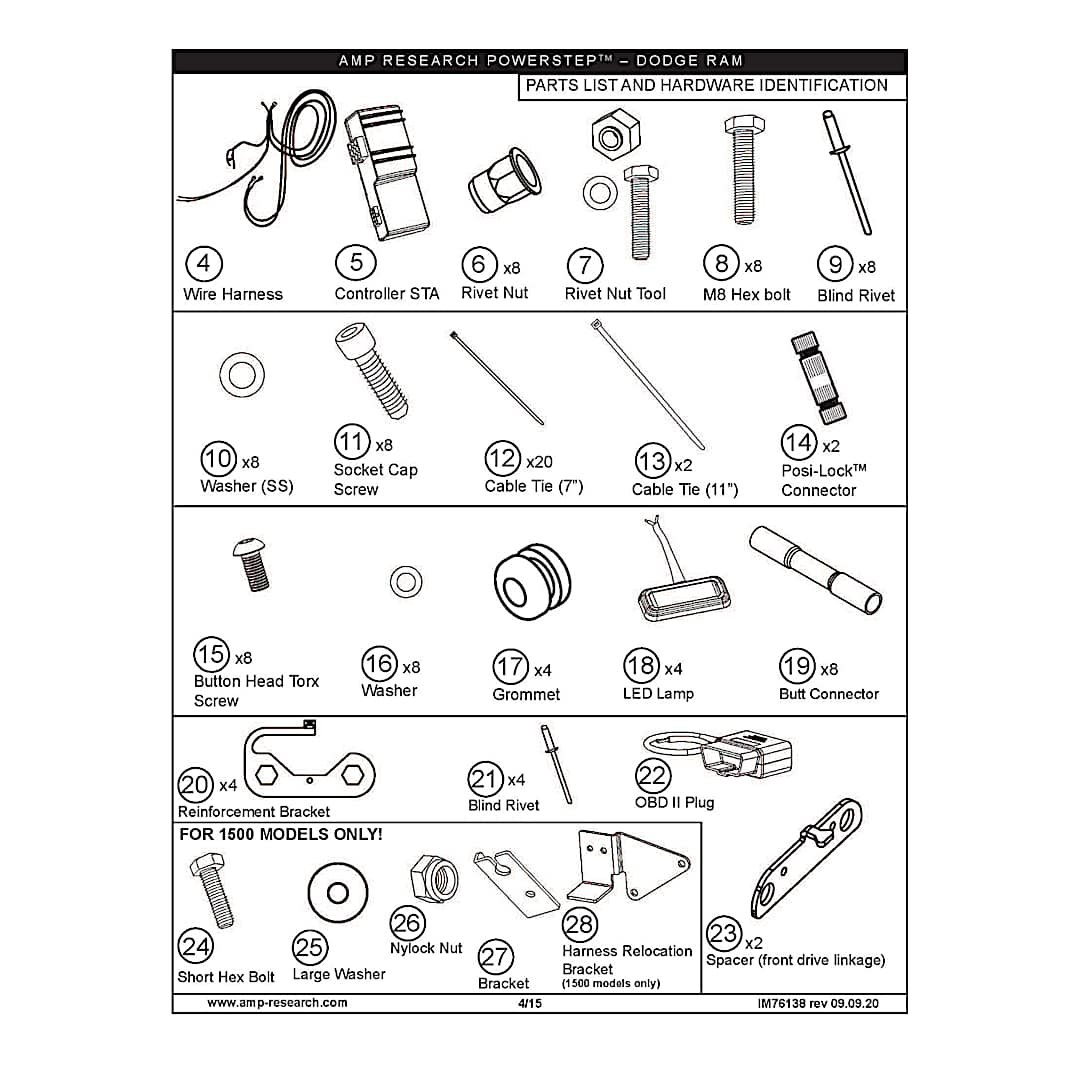 AMP RESEARCH POWERSTEP™ – DODGE RAM

PARTS LIST AND HARDWARE IDENTIFICATION

4
Wire Harness

5
Controller STA

6 x8
Rivet Nut

7
Rivet Nut Tool

8 x8
M8 Hex bolt

9 x8
Blind Rivet

10 x8
Washer (SS)

11 x8
Socket Cap Screw

12 x20
Cable Tie (7")

13 x2
Cable Tie (11")

14 x2
Posi-Lock™ Connector

15 x8
Button Head Torx Screw

16 x8
Washer

17 x4
Grommet

18 x4
LED Lamp

19 x8
Butt Connector

20 x4
Reinforcement Bracket

21 x4
Blind Rivet

22
OBD II Plug

FOR 1500 MODELS ONLY!

24
Short Hex Bolt

25
Large Washer

26
Nylock Nut

27
Bracket

28
Harness Relocation Bracket
(1500 models only)

23 x2
Spacer (front drive linkage)

www.amp-research.com 4/15 IM76138 rev 09.09.20