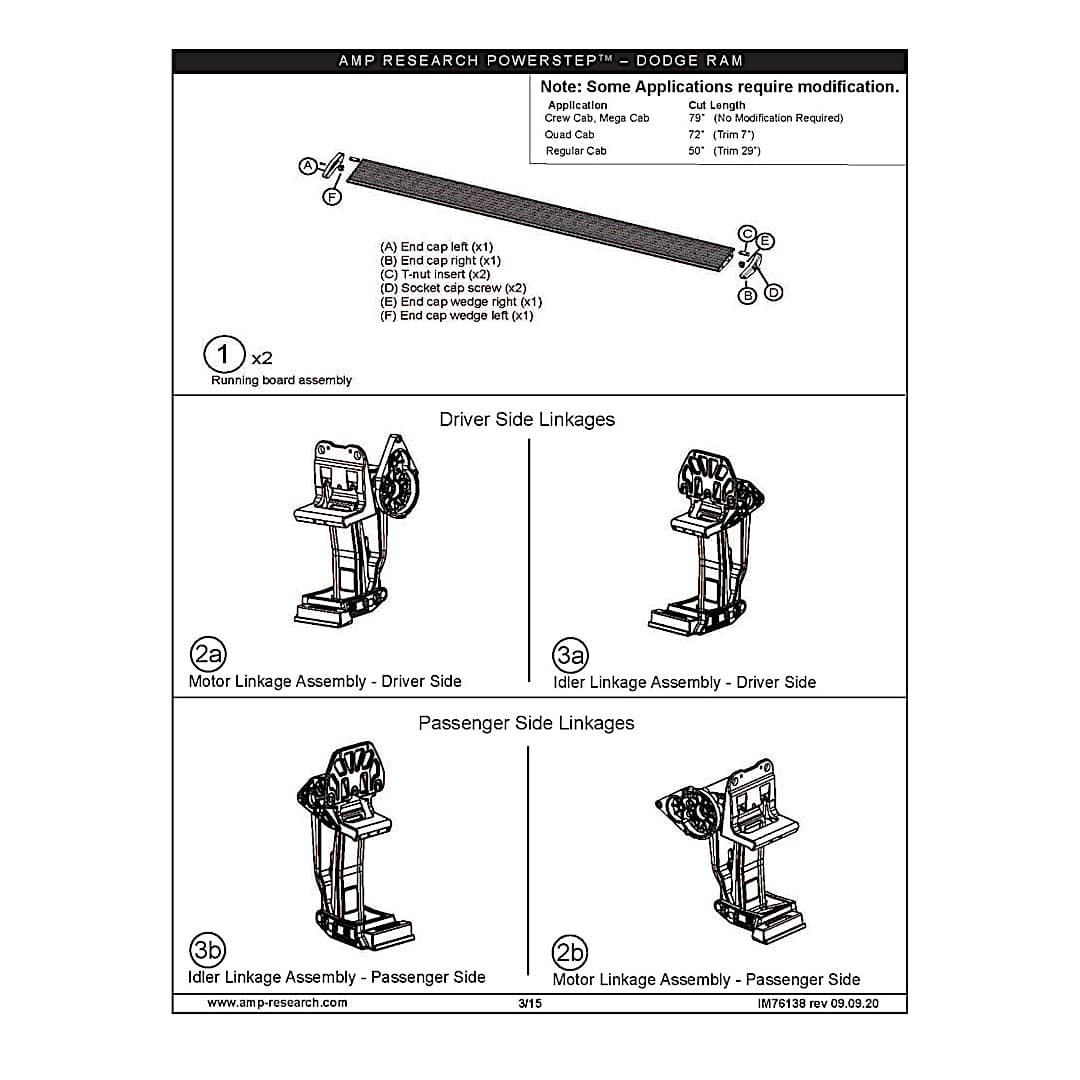 AMP RESEARCH POWERSTEP™ – DODGE RAM

Note: Some Applications require modification.

| Application | Cut Length |
|---|---|
| Crew Cab, Mega Cab | 79" (No Modification Required) |
| Quad Cab | 72" (Trim 7") |
| Regular Cab | 50" (Trim 29") |

A
F
C
E
B
D

(A) End cap left (x1)
(B) End cap right (x1)
(C) T-nut insert (x2)
(D) Socket cap screw (x2)
(E) End cap wedge right (x1)
(F) End cap wedge left (x1)

1 x2
Running board assembly

Driver Side Linkages

2a
Motor Linkage Assembly - Driver Side

3a
Idler Linkage Assembly - Driver Side

Passenger Side Linkages

3b
Idler Linkage Assembly - Passenger Side

2b
Motor Linkage Assembly - Passenger Side

www.amp-research.com 3/15 IM76138 rev 09.09.20