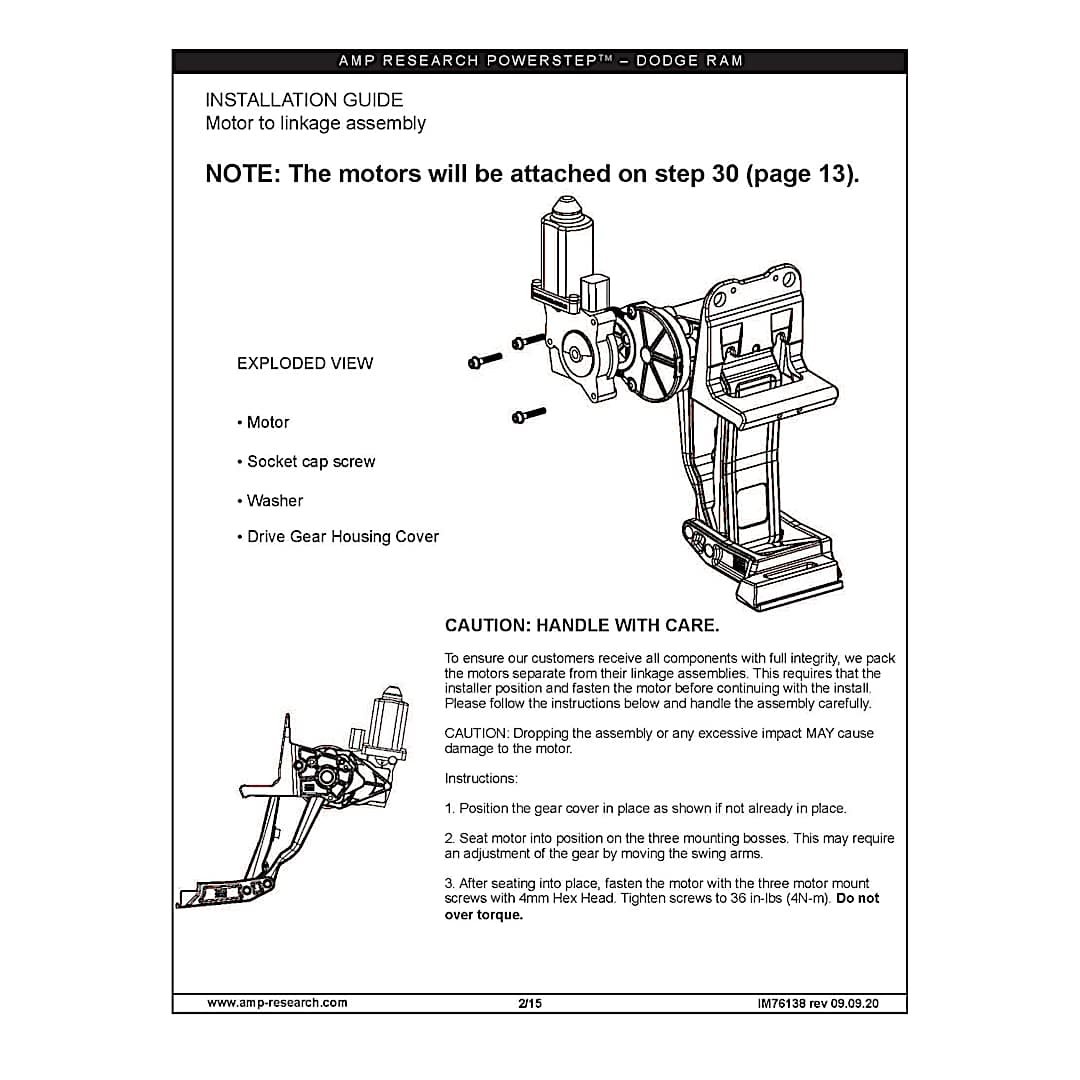 AMP RESEARCH POWERSTEP™ – DODGE RAM

INSTALLATION GUIDE
Motor to linkage assembly

NOTE: The motors will be attached on step 30 (page 13).

EXPLODED VIEW

• Motor

• Socket cap screw

• Washer

• Drive Gear Housing Cover

CAUTION: HANDLE WITH CARE.

To ensure our customers receive all components with full integrity, we pack the motors separate from their linkage assemblies. This requires that the installer position and fasten the motor before continuing with the install. Please follow the instructions below and handle the assembly carefully.

CAUTION: Dropping the assembly or any excessive impact MAY cause damage to the motor.

Instructions:

1. Position the gear cover in place as shown if not already in place.

2. Seat motor into position on the three mounting bosses. This may require an adjustment of the gear by moving the swing arms.

3. After seating into place, fasten the motor with the three motor mount screws with 4mm Hex Head. Tighten screws to 36 in-lbs (4N-m). Do not over torque.

www.amp-research.com 2/15 IM76138 rev 09.09.20