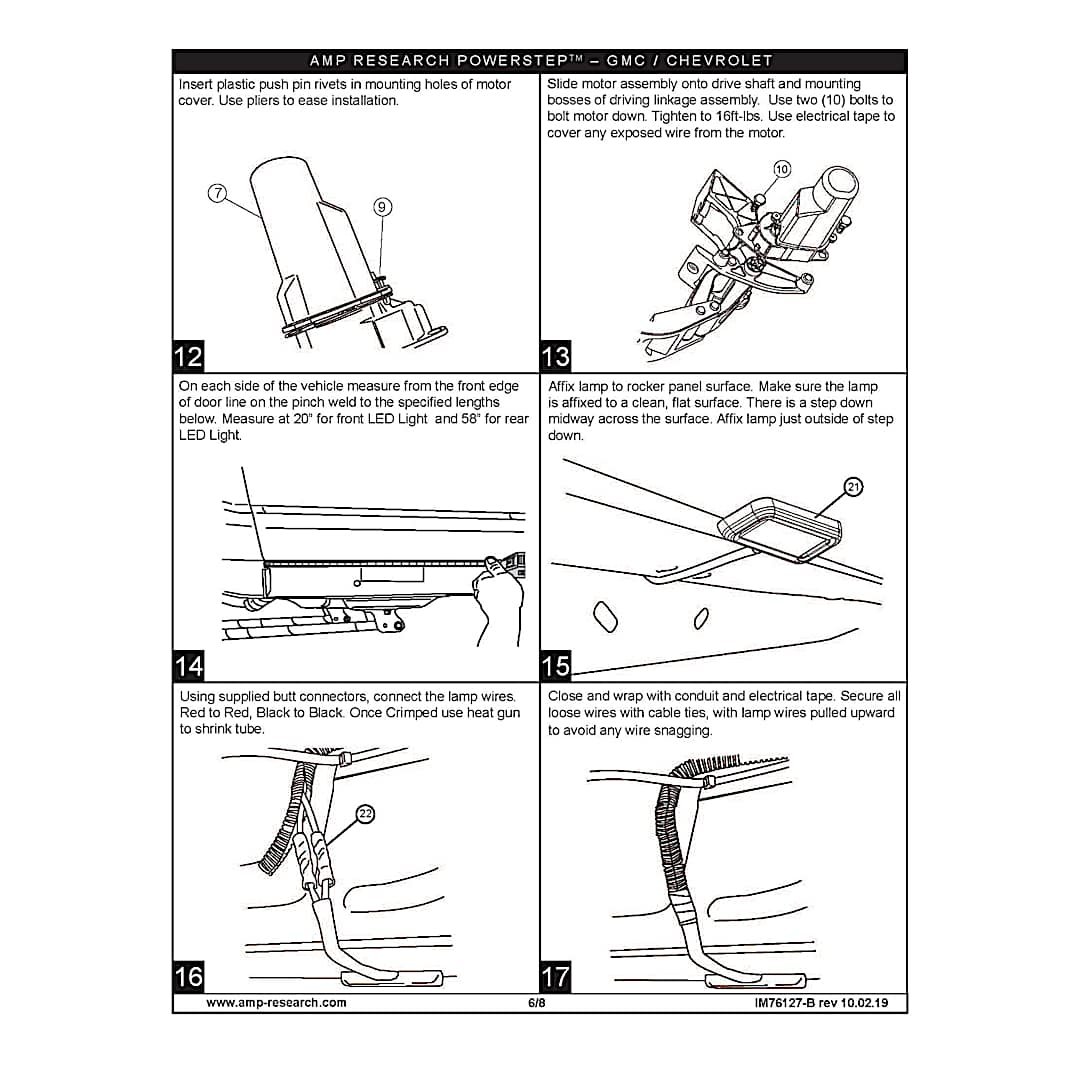 AMP RESEARCH POWERSTEP™ – GMC / CHEVROLET

Insert plastic push pin rivets in mounting holes of motor cover. Use pliers to ease installation.

7

9

12

Slide motor assembly onto drive shaft and mounting bosses of driving linkage assembly. Use two (10) bolts to bolt motor down. Tighten to 16ft-lbs. Use electrical tape to cover any exposed wire from the motor.

10

13

On each side of the vehicle measure from the front edge of door line on the pinch weld to the specified lengths below. Measure at 20" for front LED Light and 58" for rear LED Light.

14

Affix lamp to rocker panel surface. Make sure the lamp is affixed to a clean, flat surface. There is a step down midway across the surface. Affix lamp just outside of step down.

21

15

Using supplied butt connectors, connect the lamp wires. Red to Red, Black to Black. Once Crimped use heat gun to shrink tube.

22

16

Close and wrap with conduit and electrical tape. Secure all loose wires with cable ties, with lamp wires pulled upward to avoid any wire snagging.

17

www.amp-research.com 6/8 IM76127-B rev 10.02.19