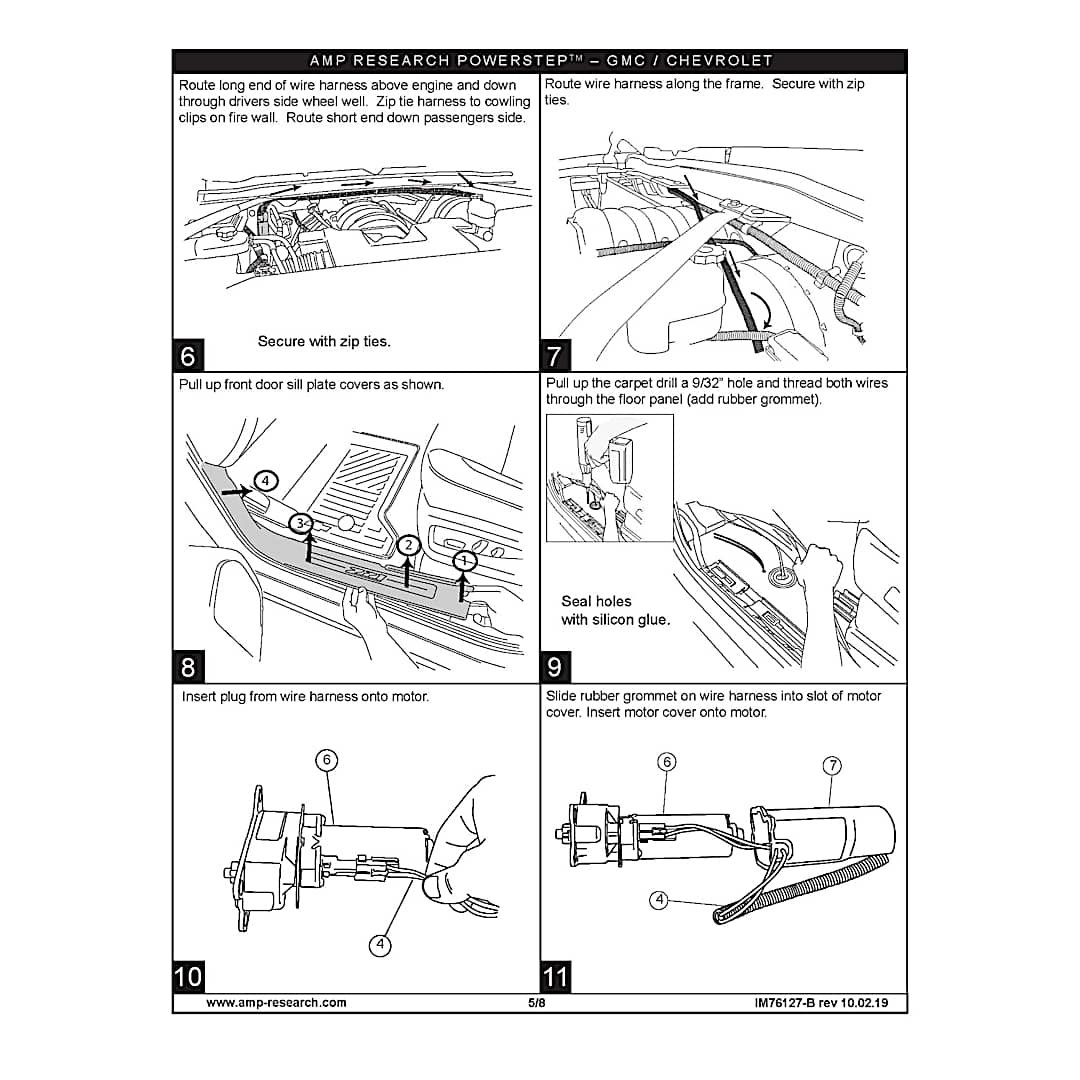 AMP RESEARCH POWERSTEP™ – GMC / CHEVROLET

Route long end of wire harness above engine and down through drivers side wheel well. Zip tie harness to cowling clips on fire wall. Route short end down passengers side.

Secure with zip ties.

6

Route wire harness along the frame. Secure with zip ties.

7

Pull up front door sill plate covers as shown.

4

3

2

1

8

Pull up the carpet drill a 9/32" hole and thread both wires through the floor panel (add rubber grommet).

Seal holes with silicon glue.

9

Insert plug from wire harness onto motor.

6

4

10

Slide rubber grommet on wire harness into slot of motor cover. Insert motor cover onto motor.

6

7

4

11

www.amp-research.com 5/8 IM76127-B rev 10.02.19