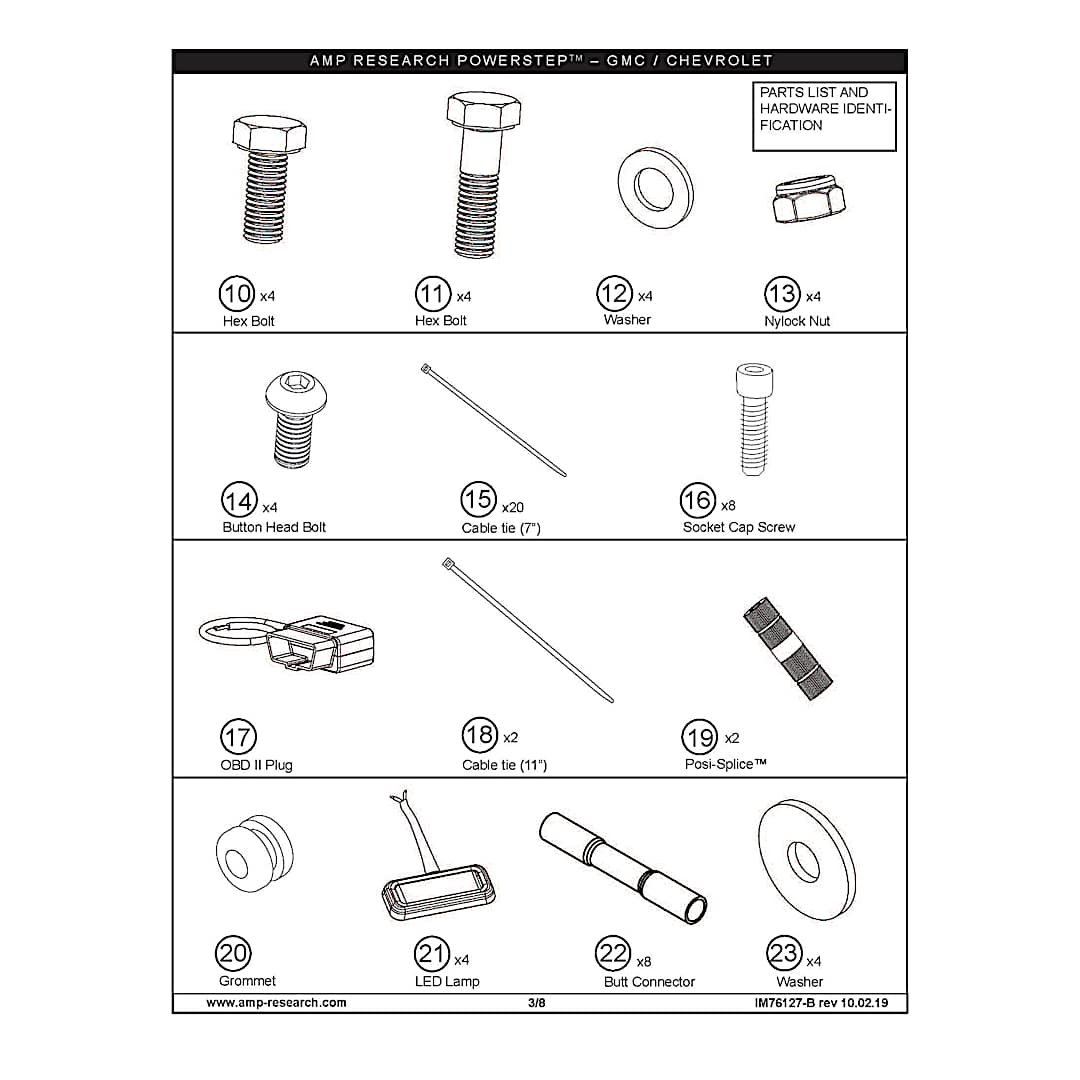 AMP RESEARCH POWERSTEP™ – GMC / CHEVROLET

PARTS LIST AND HARDWARE IDENTIFICATION

10 x4
Hex Bolt

11 x4
Hex Bolt

12 x4
Washer

13 x4
Nylock Nut

14 x4
Button Head Bolt

15 x20
Cable tie (7")

16 x8
Socket Cap Screw

17
OBD II Plug

18 x2
Cable tie (11")

19 x2
Posi-Splice™

20
Grommet

21 x4
LED Lamp

22 x8
Butt Connector

23 x4
Washer

www.amp-research.com 3/8 IM76127-B rev 10.02.19