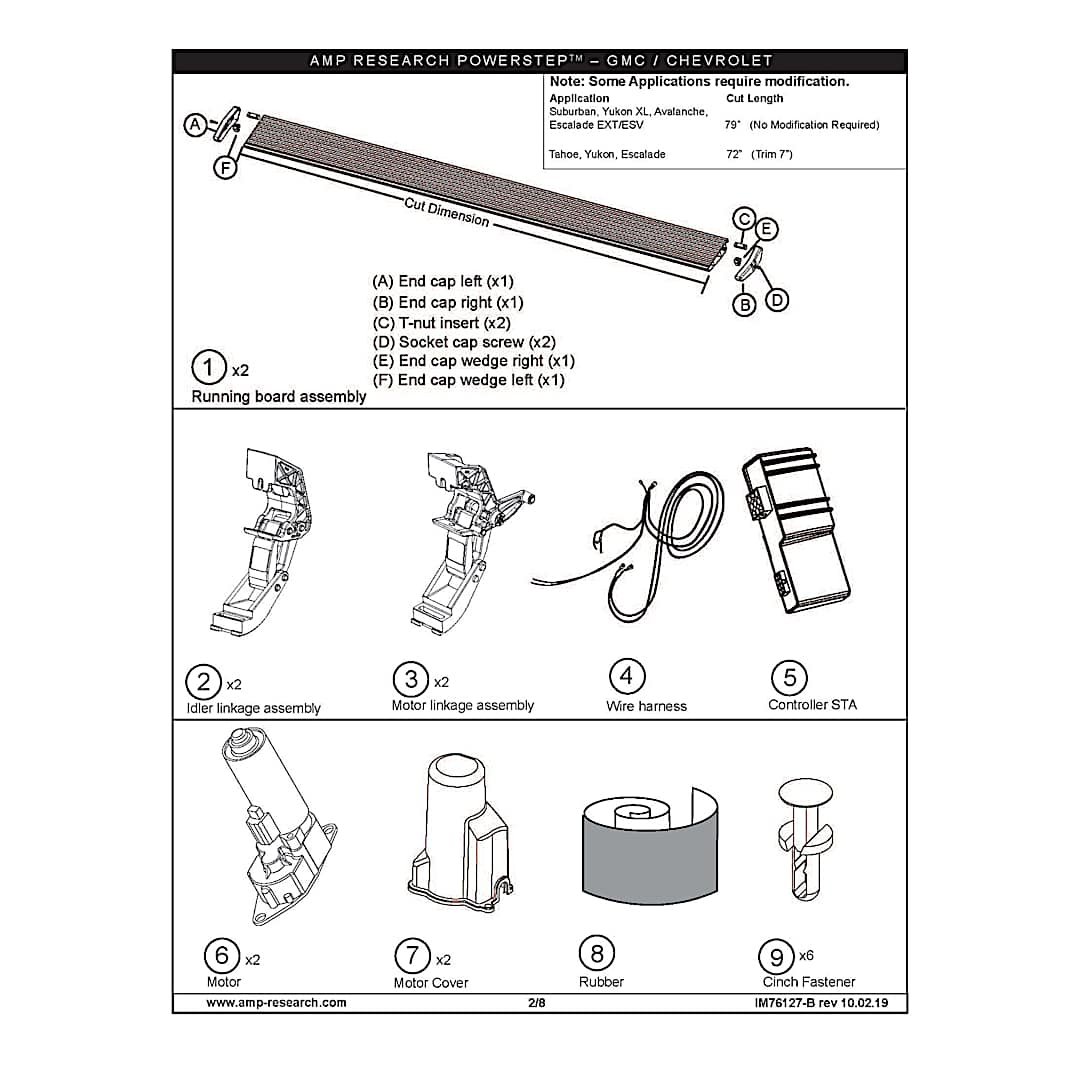 AMP RESEARCH POWERSTEP™ – GMC / CHEVROLET

Note: Some Applications require modification.

| Application | Cut Length |
|---|---|
| Suburban, Yukon XL, Avalanche, Escalade EXT/ESV | 79" (No Modification Required) |
| Tahoe, Yukon, Escalade | 72" (Trim 7") |

A

F

Cut Dimension

C

E

B

D

(A) End cap left (x1)
(B) End cap right (x1)
(C) T-nut insert (x2)
(D) Socket cap screw (x2)
(E) End cap wedge right (x1)
(F) End cap wedge left (x1)

1 x2
Running board assembly

2 x2
Idler linkage assembly

3 x2
Motor linkage assembly

4
Wire harness

5
Controller STA

6 x2
Motor

7 x2
Motor Cover

8
Rubber

9 x6
Cinch Fastener

www.amp-research.com 2/8 IM76127-B rev 10.02.19