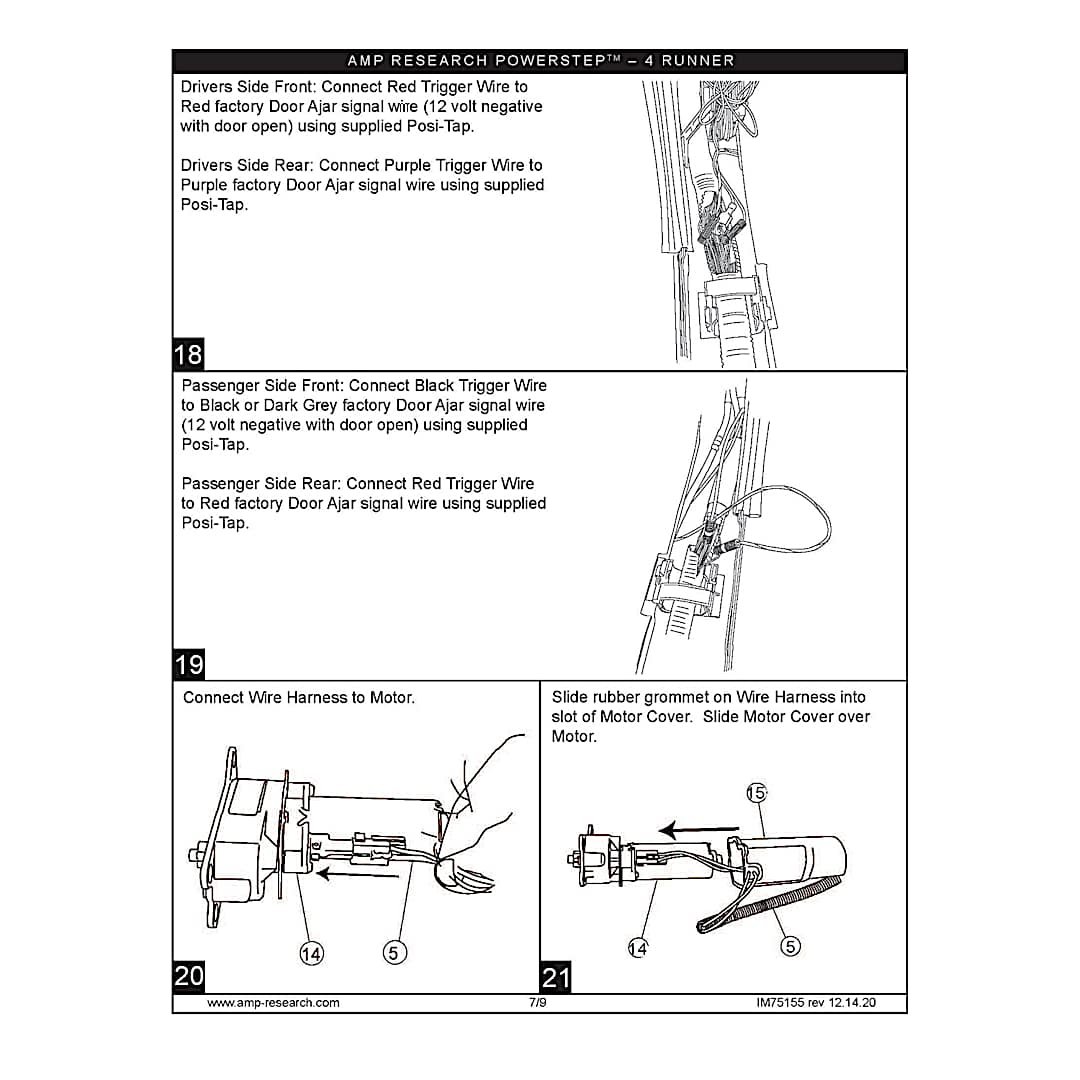 AMP RESEARCH POWERSTEP™ – 4 RUNNER

Drivers Side Front: Connect Red Trigger Wire to Red factory Door Ajar signal wire (12 volt negative with door open) using supplied Posi-Tap.

Drivers Side Rear: Connect Purple Trigger Wire to Purple factory Door Ajar signal wire using supplied Posi-Tap.

18

Passenger Side Front: Connect Black Trigger Wire to Black or Dark Grey factory Door Ajar signal wire (12 volt negative with door open) using supplied Posi-Tap.

Passenger Side Rear: Connect Red Trigger Wire to Red factory Door Ajar signal wire using supplied Posi-Tap.

19

Connect Wire Harness to Motor.

14

5

20

Slide rubber grommet on Wire Harness into slot of Motor Cover. Slide Motor Cover over Motor.

15

14

5

21

www.amp-research.com

7/9

IM75155 rev 12.14.20