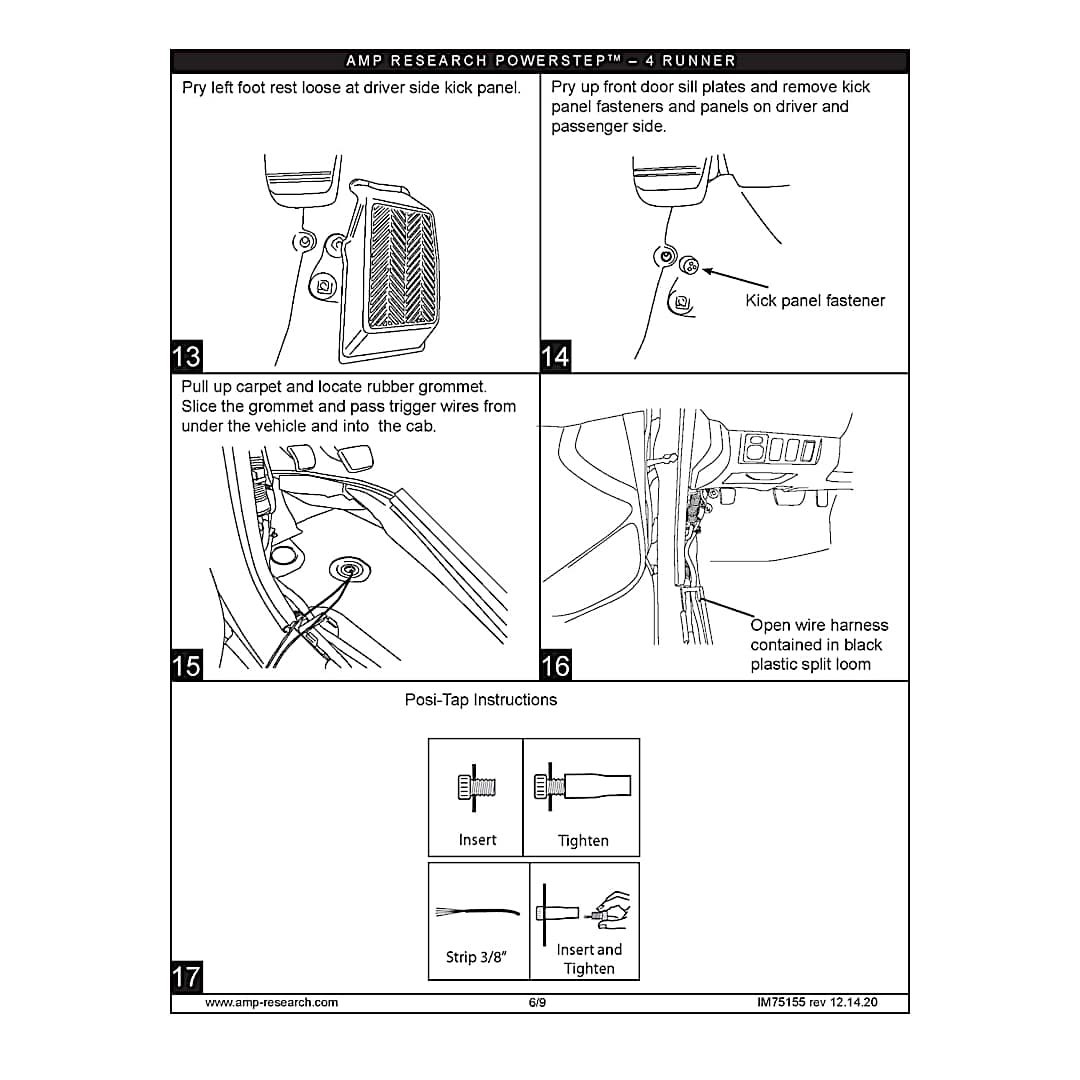 AMP RESEARCH POWERSTEP™ – 4 RUNNER

Pry left foot rest loose at driver side kick panel.

13

Pry up front door sill plates and remove kick panel fasteners and panels on driver and passenger side.

Kick panel fastener

14

Pull up carpet and locate rubber grommet. Slice the grommet and pass trigger wires from under the vehicle and into the cab.

15

Open wire harness contained in black plastic split loom

16

Posi-Tap Instructions

Insert

Tighten

Strip 3/8"

Insert and Tighten

17

www.amp-research.com 6/9 IM75155 rev 12.14.20