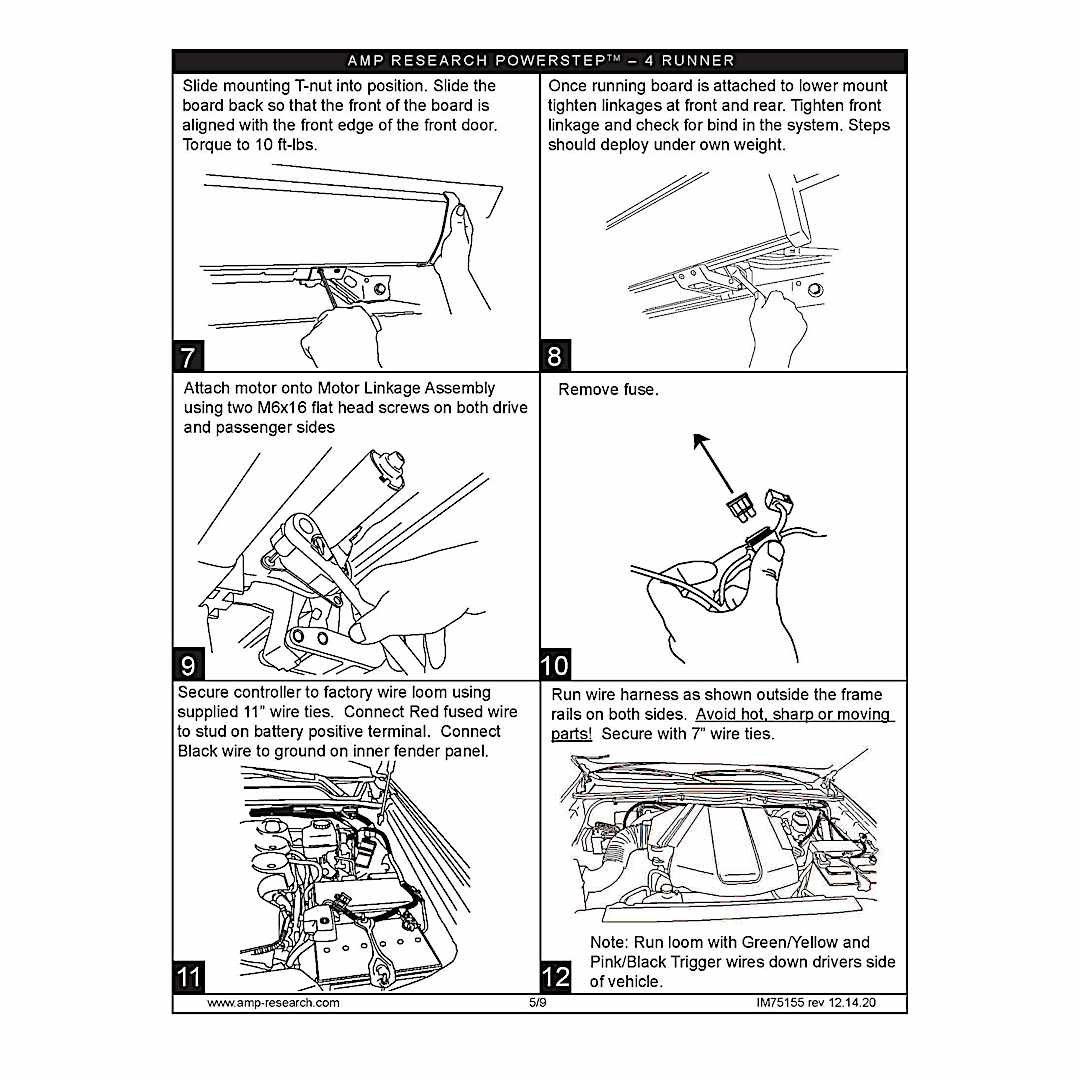 AMP RESEARCH POWERSTEP™ – 4 RUNNER

Slide mounting T-nut into position. Slide the board back so that the front of the board is aligned with the front edge of the front door. Torque to 10 ft-lbs.

7

Once running board is attached to lower mount tighten linkages at front and rear. Tighten front linkage and check for bind in the system. Steps should deploy under own weight.

8

Attach motor onto Motor Linkage Assembly using two M6x16 flat head screws on both drive and passenger sides

9

Remove fuse.

10

Secure controller to factory wire loom using supplied 11" wire ties. Connect Red fused wire to stud on battery positive terminal. Connect Black wire to ground on inner fender panel.

11

Run wire harness as shown outside the frame rails on both sides. Avoid hot, sharp or moving parts! Secure with 7" wire ties.

Note: Run loom with Green/Yellow and Pink/Black Trigger wires down drivers side of vehicle.

12

www.amp-research.com 5/9 IM75155 rev 12.14.20