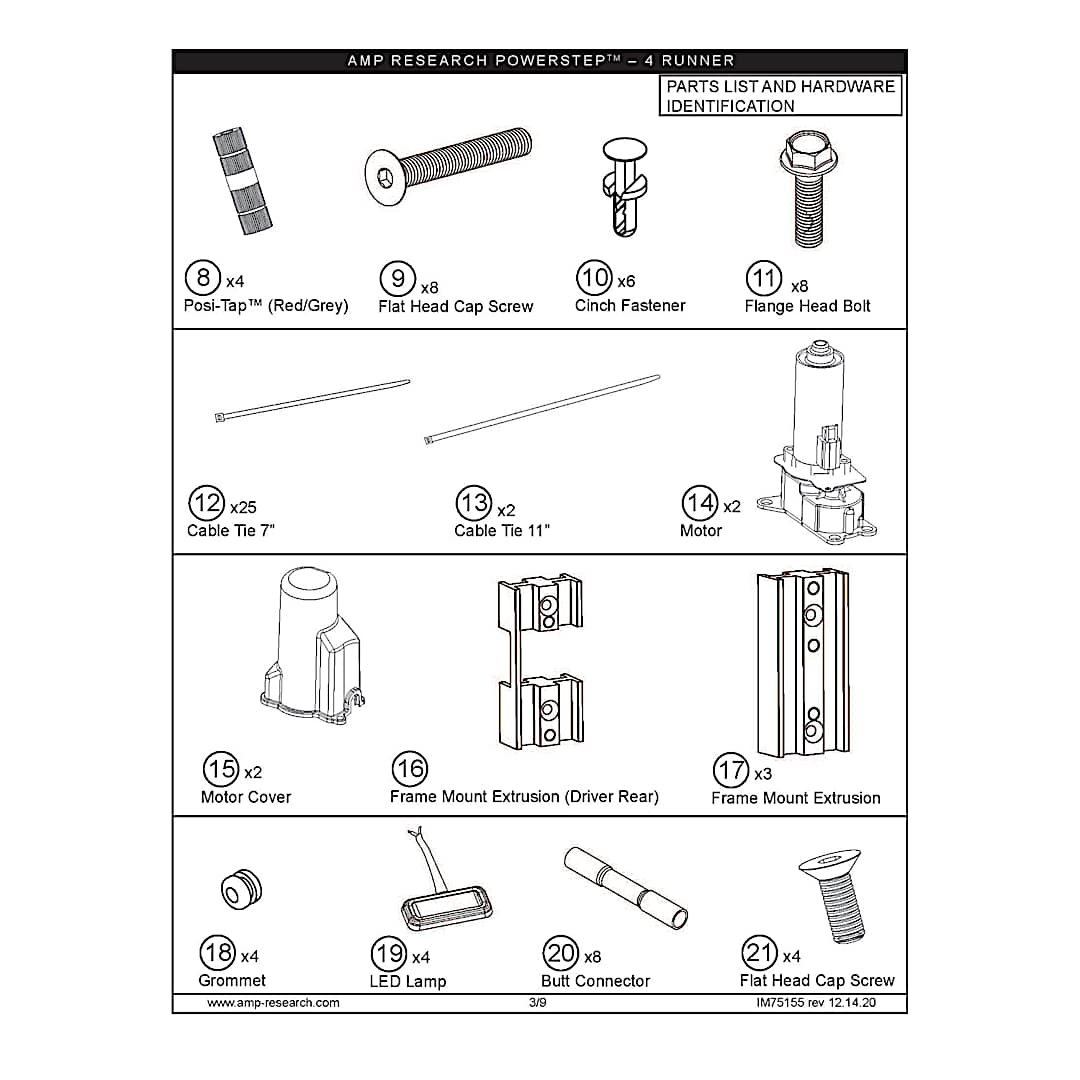 AMP RESEARCH POWERSTEP™ – 4 RUNNER

PARTS LIST AND HARDWARE IDENTIFICATION

8 x4
Posi-Tap™ (Red/Grey)

9 x8
Flat Head Cap Screw

10 x6
Cinch Fastener

11 x8
Flange Head Bolt

12 x25
Cable Tie 7"

13 x2
Cable Tie 11"

14 x2
Motor

15 x2
Motor Cover

16
Frame Mount Extrusion (Driver Rear)

17 x3
Frame Mount Extrusion

18 x4
Grommet

19 x4
LED Lamp

20 x8
Butt Connector

21 x4
Flat Head Cap Screw

www.amp-research.com 3/9 IM75155 rev 12.14.20