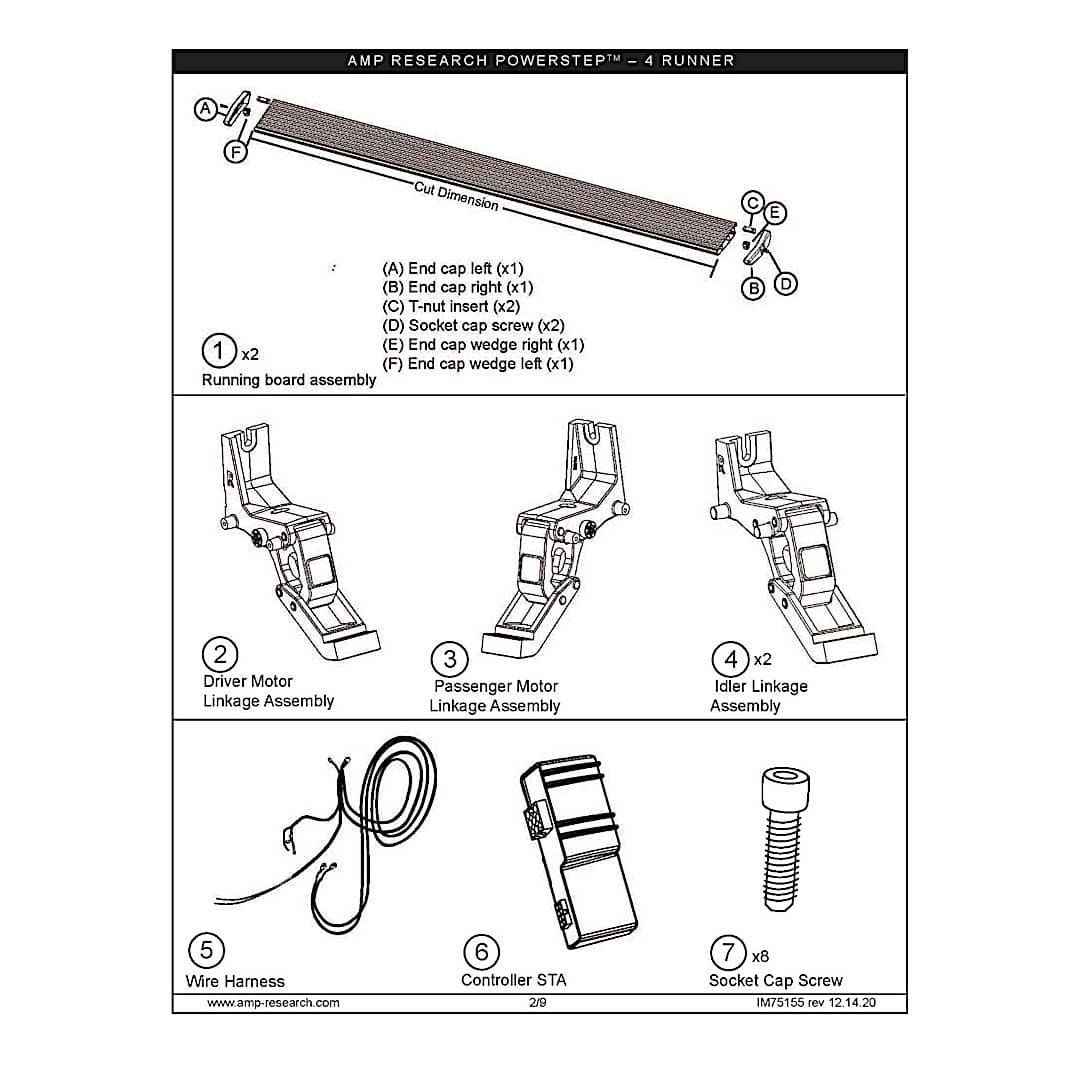 AMP RESEARCH POWERSTEP™ – 4 RUNNER

A
F
Cut Dimension
C
E
B
D

(A) End cap left (x1)
(B) End cap right (x1)
(C) T-nut insert (x2)
(D) Socket cap screw (x2)
(E) End cap wedge right (x1)
(F) End cap wedge left (x1)

1 x2
Running board assembly

2
Driver Motor Linkage Assembly

3
Passenger Motor Linkage Assembly

4 x2
Idler Linkage Assembly

5
Wire Harness

6
Controller STA

7 x8
Socket Cap Screw

www.amp-research.com
2/9
IM75155 rev 12.14.20