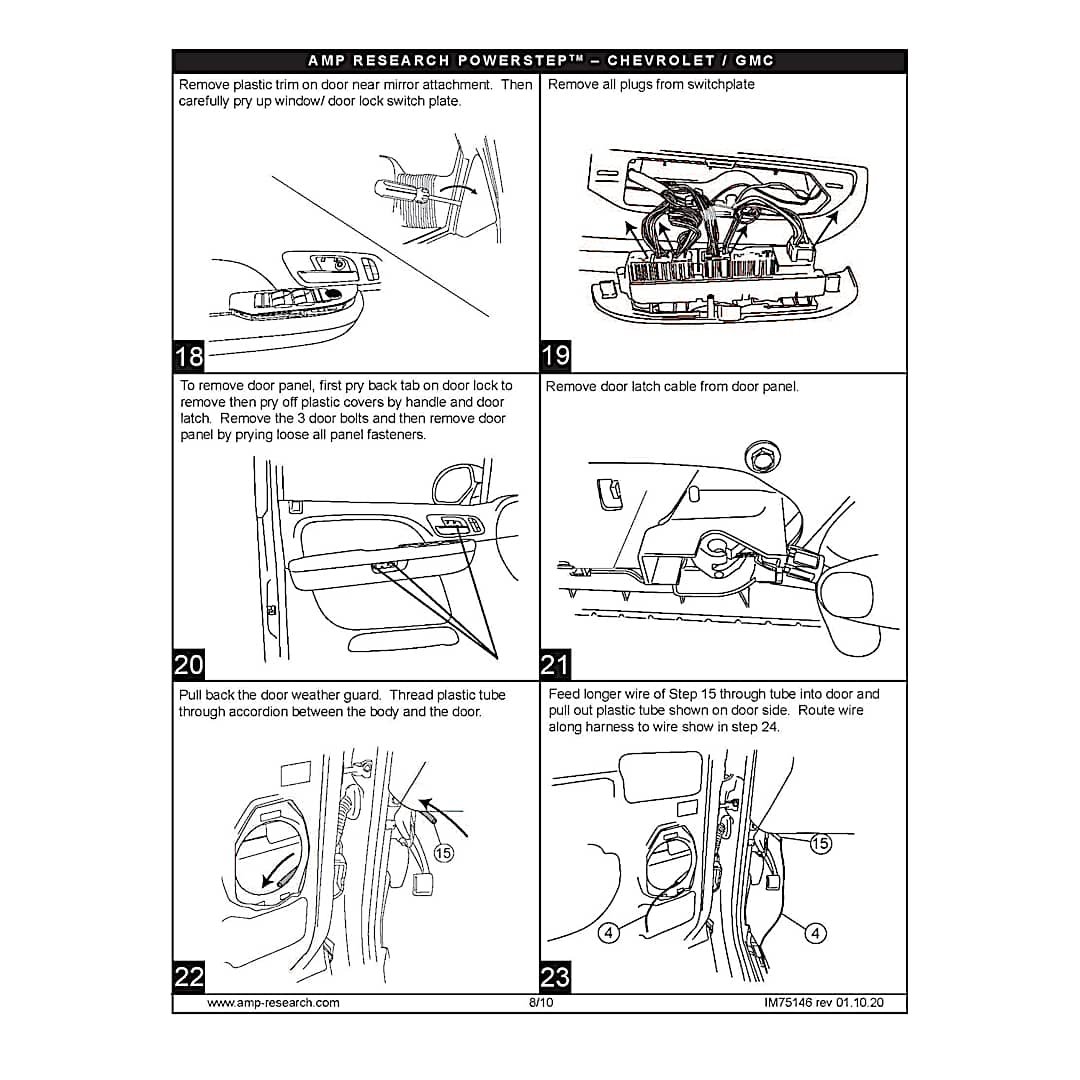 AMP RESEARCH POWERSTEP™ – CHEVROLET / GMC

Remove plastic trim on door near mirror attachment. Then carefully pry up window/ door lock switch plate.

18

Remove all plugs from switchplate

19

To remove door panel, first pry back tab on door lock to remove then pry off plastic covers by handle and door latch. Remove the 3 door bolts and then remove door panel by prying loose all panel fasteners.

20

Remove door latch cable from door panel.

21

Pull back the door weather guard. Thread plastic tube through accordion between the body and the door.

15

22

Feed longer wire of Step 15 through tube into door and pull out plastic tube shown on door side. Route wire along harness to wire show in step 24.

15

4

4

23

www.amp-research.com 8/10 IM75146 rev 01.10.20