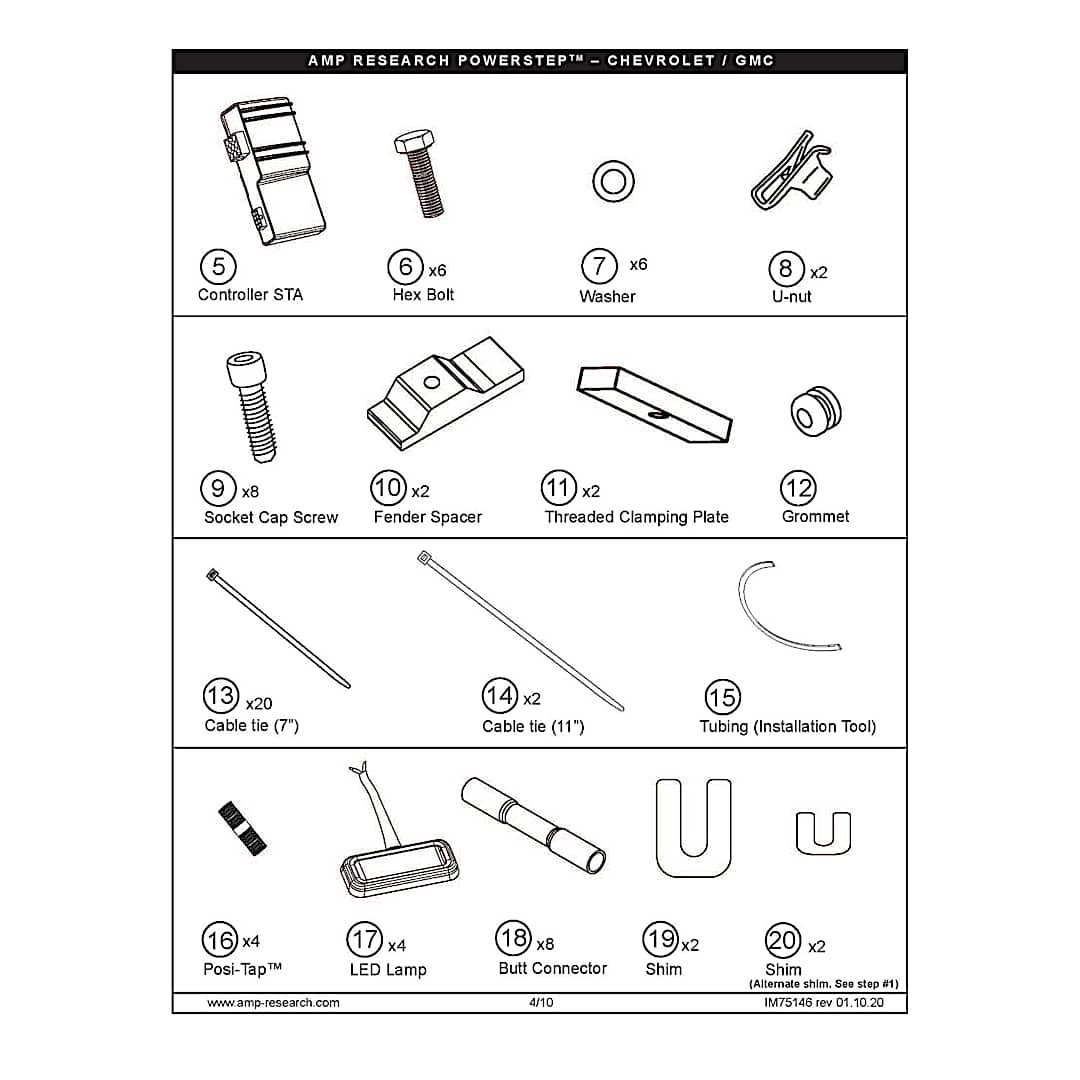 AMP RESEARCH POWERSTEP™ – CHEVROLET / GMC

5
Controller STA

6 x6
Hex Bolt

7 x6
Washer

8 x2
U-nut

9 x8
Socket Cap Screw

10 x2
Fender Spacer

11 x2
Threaded Clamping Plate

12
Grommet

13 x20
Cable tie (7")

14 x2
Cable tie (11")

15
Tubing (Installation Tool)

16 x4
Posi-Tap™

17 x4
LED Lamp

18 x8
Butt Connector

19 x2
Shim

20 x2
Shim
(Alternate shim. See step #1)

www.amp-research.com 4/10 IM75146 rev 01.10.20