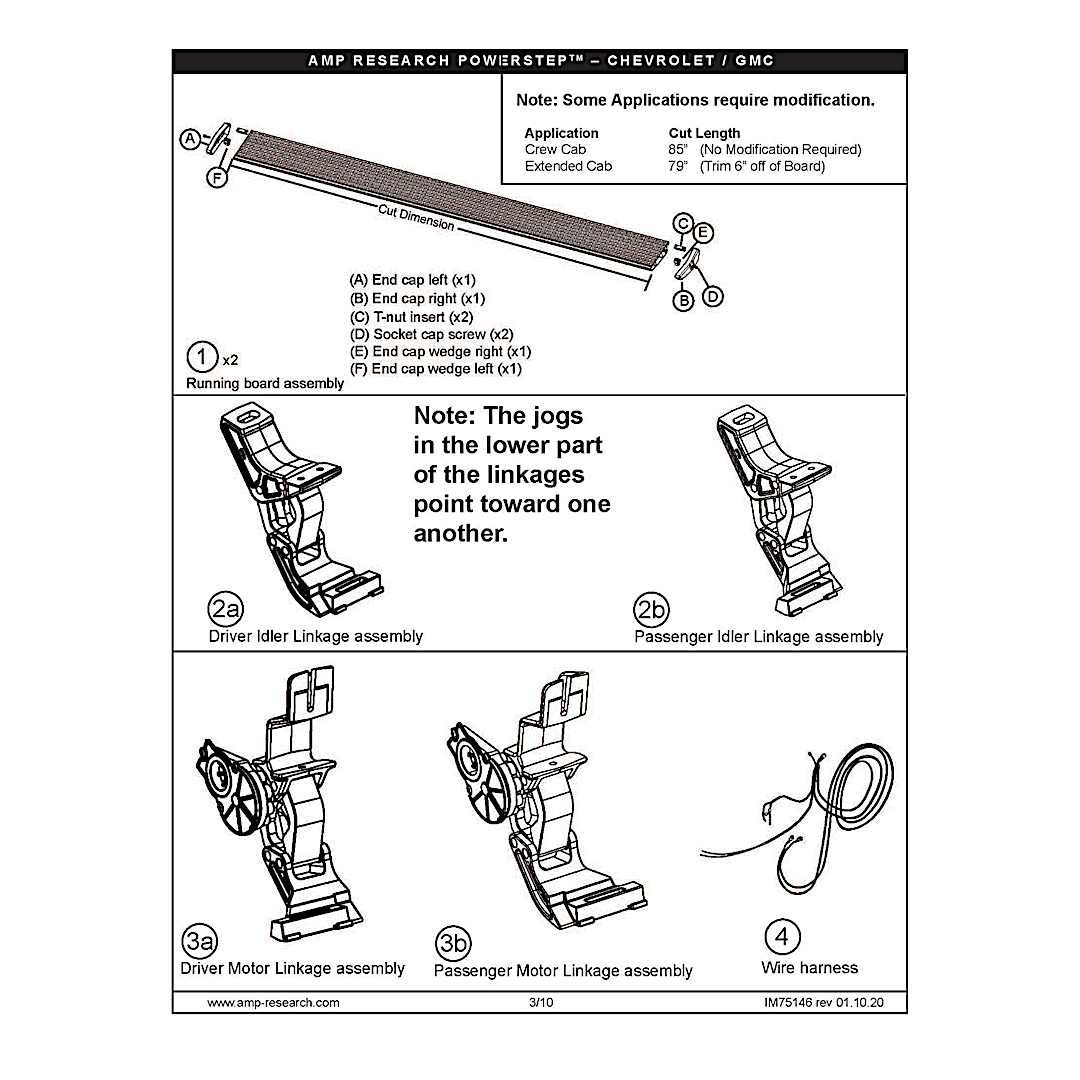 AMP RESEARCH POWERSTEP™ – CHEVROLET / GMC

Note: Some Applications require modification.

| Application | Cut Length |
|---|---|
| Crew Cab | 85" (No Modification Required) |
| Extended Cab | 79" (Trim 6" off of Board) |

A
F
Cut Dimension
C
E
B
D

(A) End cap left (x1)
(B) End cap right (x1)
(C) T-nut insert (x2)
(D) Socket cap screw (x2)
(E) End cap wedge right (x1)
(F) End cap wedge left (x1)

1 x2
Running board assembly

Note: The jogs in the lower part of the linkages point toward one another.

2a
Driver Idler Linkage assembly

2b
Passenger Idler Linkage assembly

3a
Driver Motor Linkage assembly

3b
Passenger Motor Linkage assembly

4
Wire harness

www.amp-research.com 3/10 IM75146 rev 01.10.20