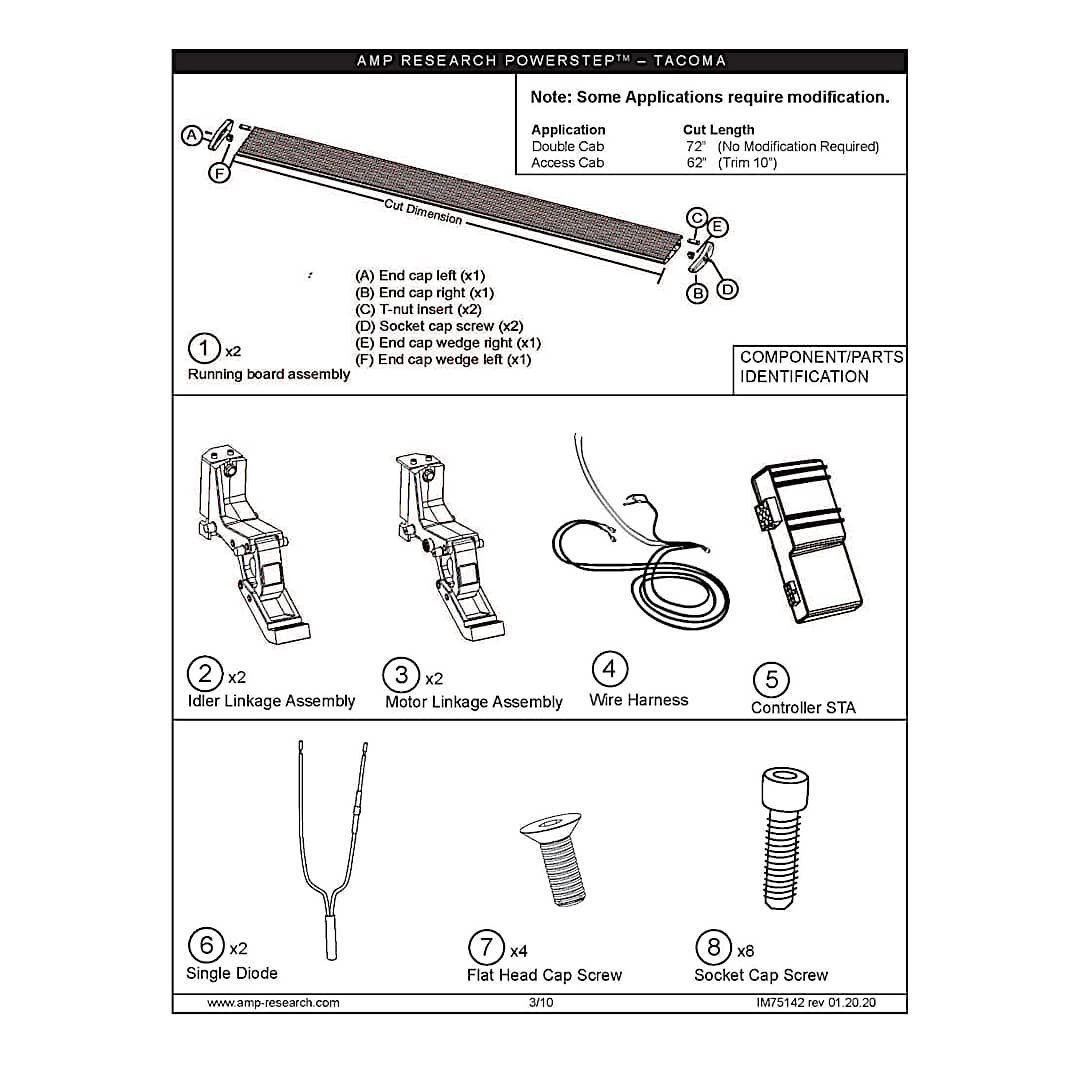 AMP RESEARCH POWERSTEP™ – TACOMA

Note: Some Applications require modification.

| Application | Cut Length |
|---|---|
| Double Cab | 72" (No Modification Required) |
| Access Cab | 62" (Trim 10") |

A
F
Cut Dimension
C
E
B
D

(A) End cap left (x1)
(B) End cap right (x1)
(C) T-nut insert (x2)
(D) Socket cap screw (x2)
(E) End cap wedge right (x1)
(F) End cap wedge left (x1)

1 x2
Running board assembly

COMPONENT/PARTS IDENTIFICATION

2 x2
Idler Linkage Assembly

3 x2
Motor Linkage Assembly

4
Wire Harness

5
Controller STA

6 x2
Single Diode

7 x4
Flat Head Cap Screw

8 x8
Socket Cap Screw

www.amp-research.com 3/10 IM75142 rev 01.20.20