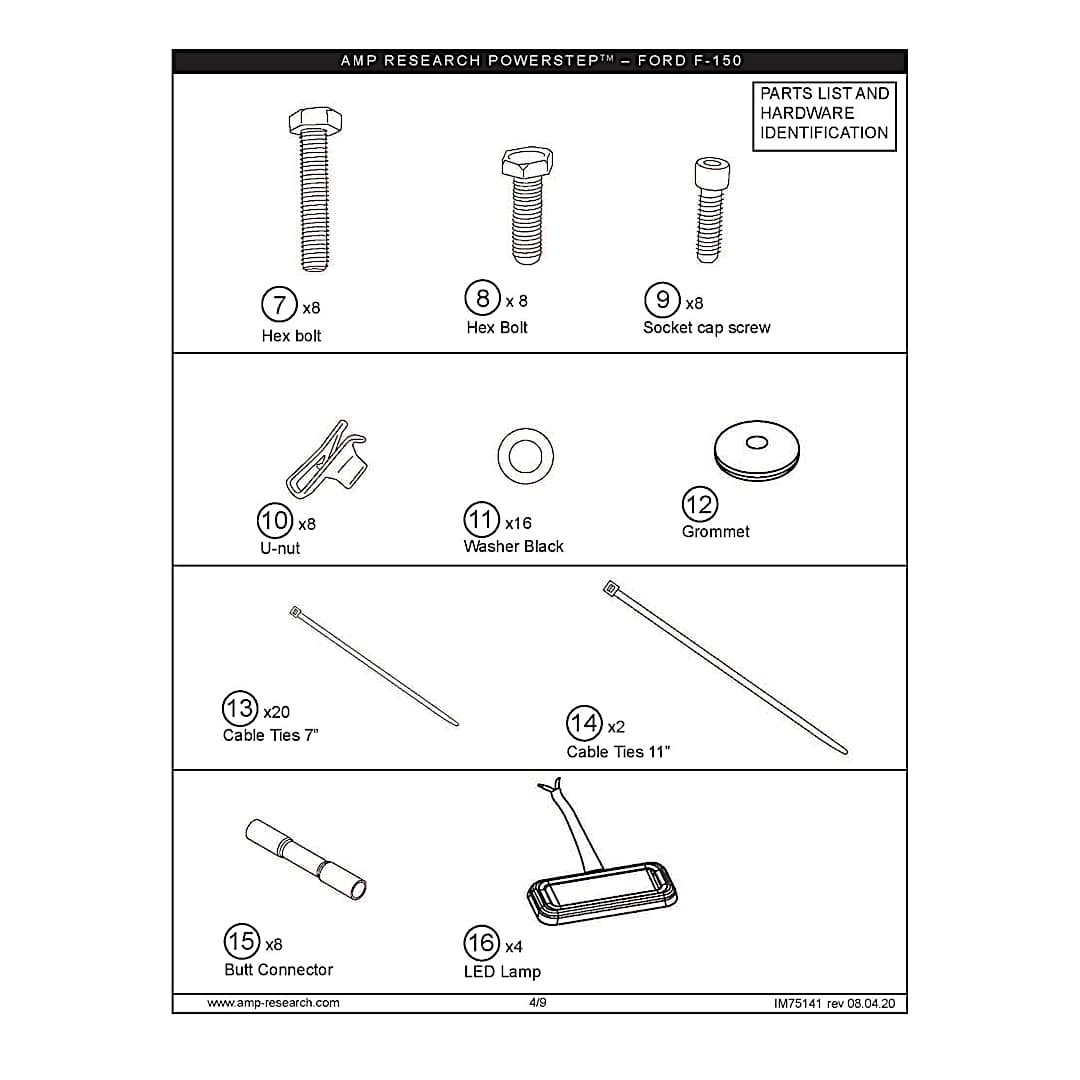 AMP RESEARCH POWERSTEP™ – FORD F-150

PARTS LIST AND HARDWARE IDENTIFICATION

7 x8
Hex bolt

8 x 8
Hex Bolt

9 x8
Socket cap screw

10 x8
U-nut

11 x16
Washer Black

12
Grommet

13 x20
Cable Ties 7"

14 x2
Cable Ties 11"

15 x8
Butt Connector

16 x4
LED Lamp

www.amp-research.com 4/9 IM75141 rev 08.04.20