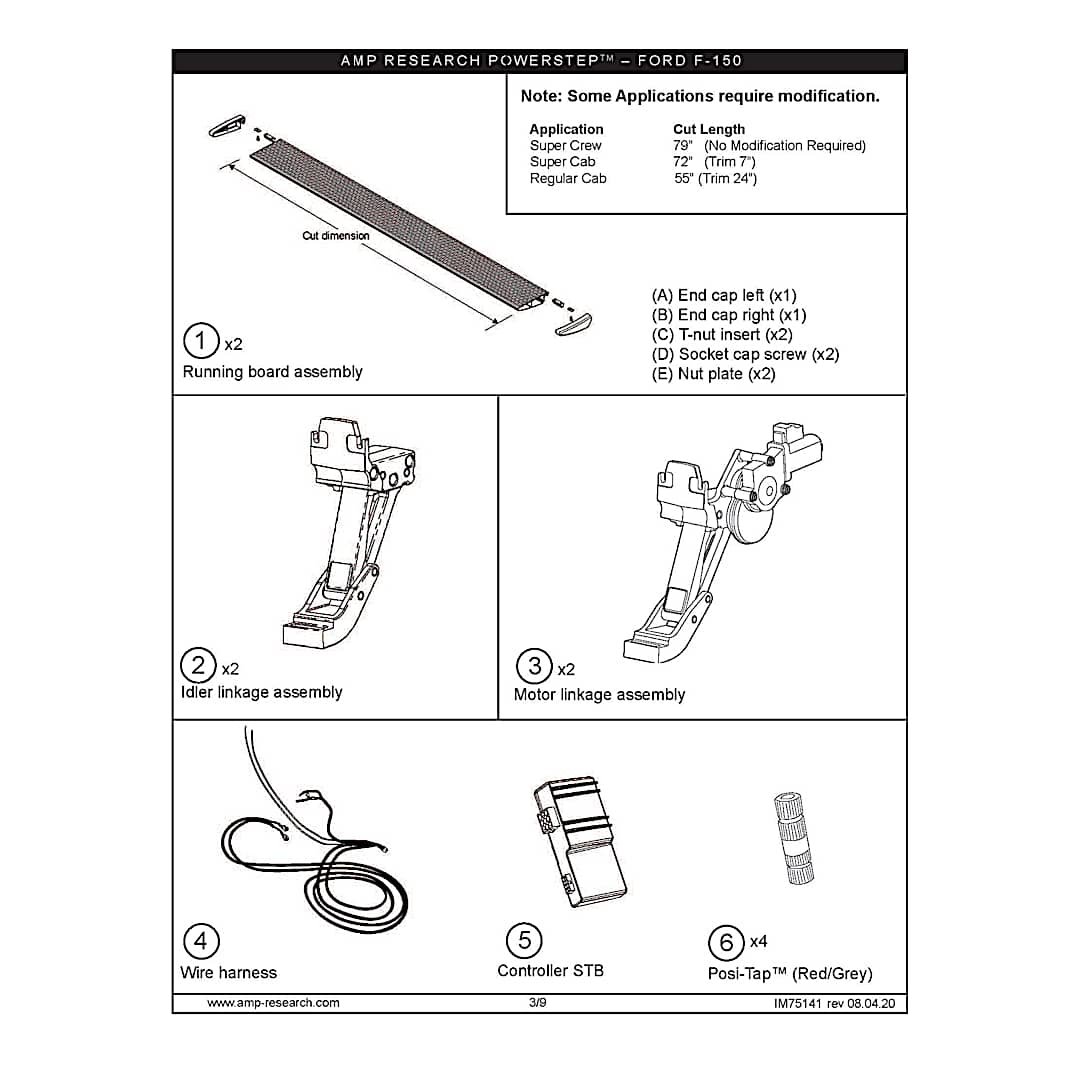 AMP RESEARCH POWERSTEP™ – FORD F-150

Note: Some Applications require modification.

| Application | Cut Length |
|---|---|
| Super Crew | 79" (No Modification Required) |
| Super Cab | 72" (Trim 7") |
| Regular Cab | 55" (Trim 24") |

Cut dimension

1 x2
Running board assembly

(A) End cap left (x1)
(B) End cap right (x1)
(C) T-nut insert (x2)
(D) Socket cap screw (x2)
(E) Nut plate (x2)

2 x2
Idler linkage assembly

3 x2
Motor linkage assembly

4
Wire harness

5
Controller STB

6 x4
Posi-Tap™ (Red/Grey)

www.amp-research.com 3/9 IM75141 rev 08.04.20