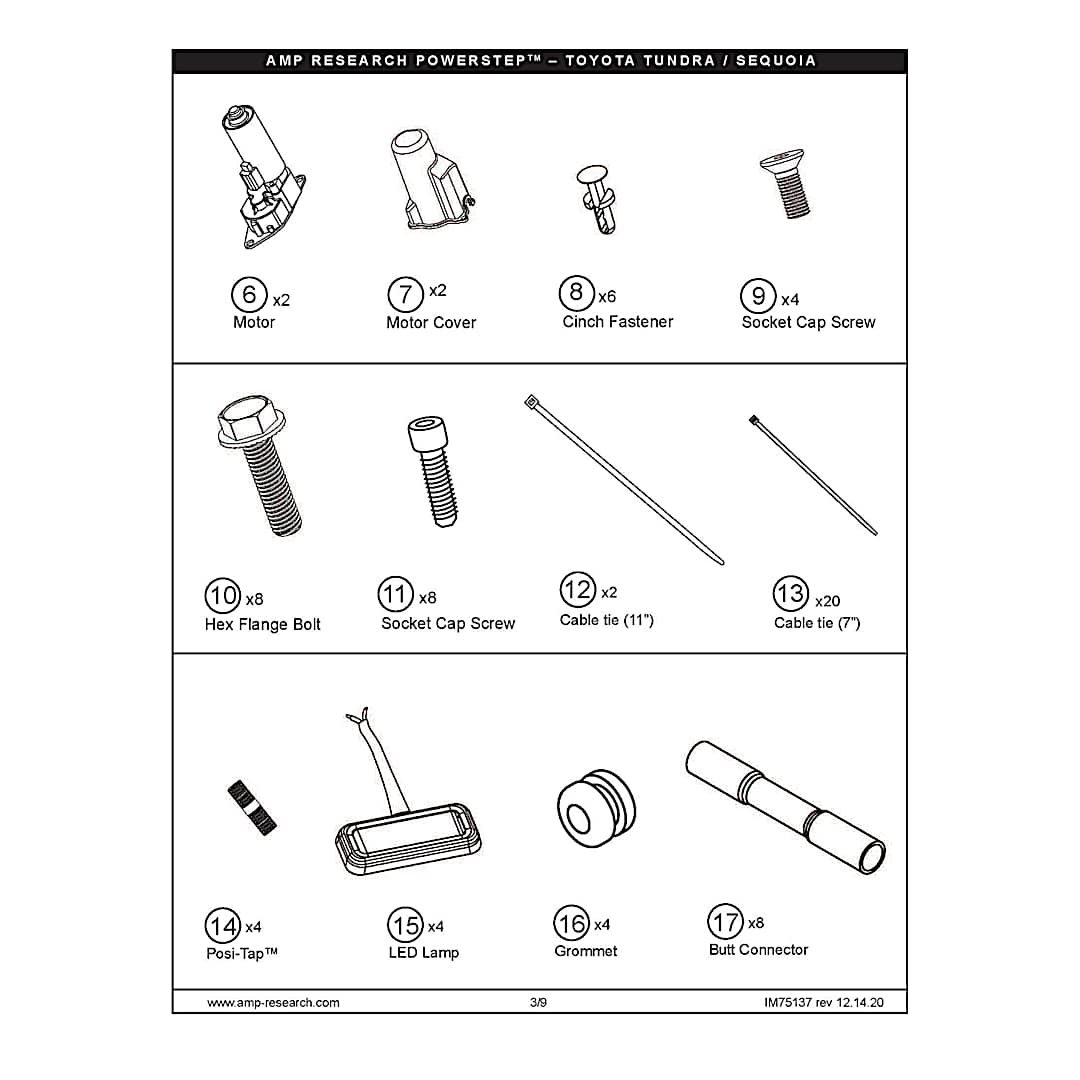 AMP RESEARCH POWERSTEP™ – TOYOTA TUNDRA / SEQUOIA

6 x2
Motor

7 x2
Motor Cover

8 x6
Cinch Fastener

9 x4
Socket Cap Screw

10 x8
Hex Flange Bolt

11 x8
Socket Cap Screw

12 x2
Cable tie (11")

13 x20
Cable tie (7")

14 x4
Posi-Tap™

15 x4
LED Lamp

16 x4
Grommet

17 x8
Butt Connector

www.amp-research.com 3/9 IM75137 rev 12.14.20