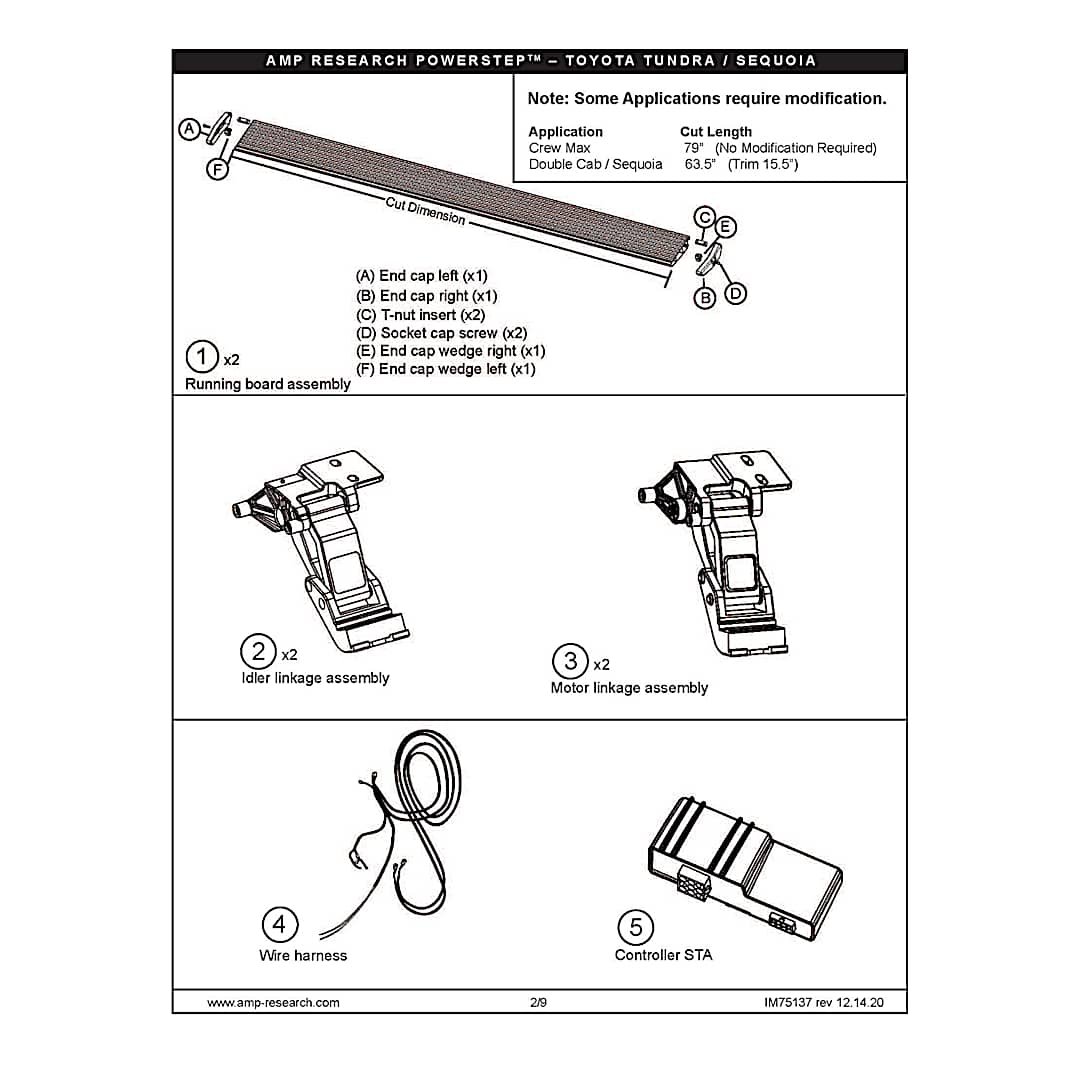 AMP RESEARCH POWERSTEP™ – TOYOTA TUNDRA / SEQUOIA

Note: Some Applications require modification.

| Application | Cut Length |
|---|---|
| Crew Max | 79" (No Modification Required) |
| Double Cab / Sequoia | 63.5" (Trim 15.5") |

A
F
Cut Dimension
C
E
B
D

(A) End cap left (x1)
(B) End cap right (x1)
(C) T-nut insert (x2)
(D) Socket cap screw (x2)
(E) End cap wedge right (x1)
(F) End cap wedge left (x1)

1 x2
Running board assembly

2 x2
Idler linkage assembly

3 x2
Motor linkage assembly

4
Wire harness

5
Controller STA

www.amp-research.com
2/9
IM75137 rev 12.14.20