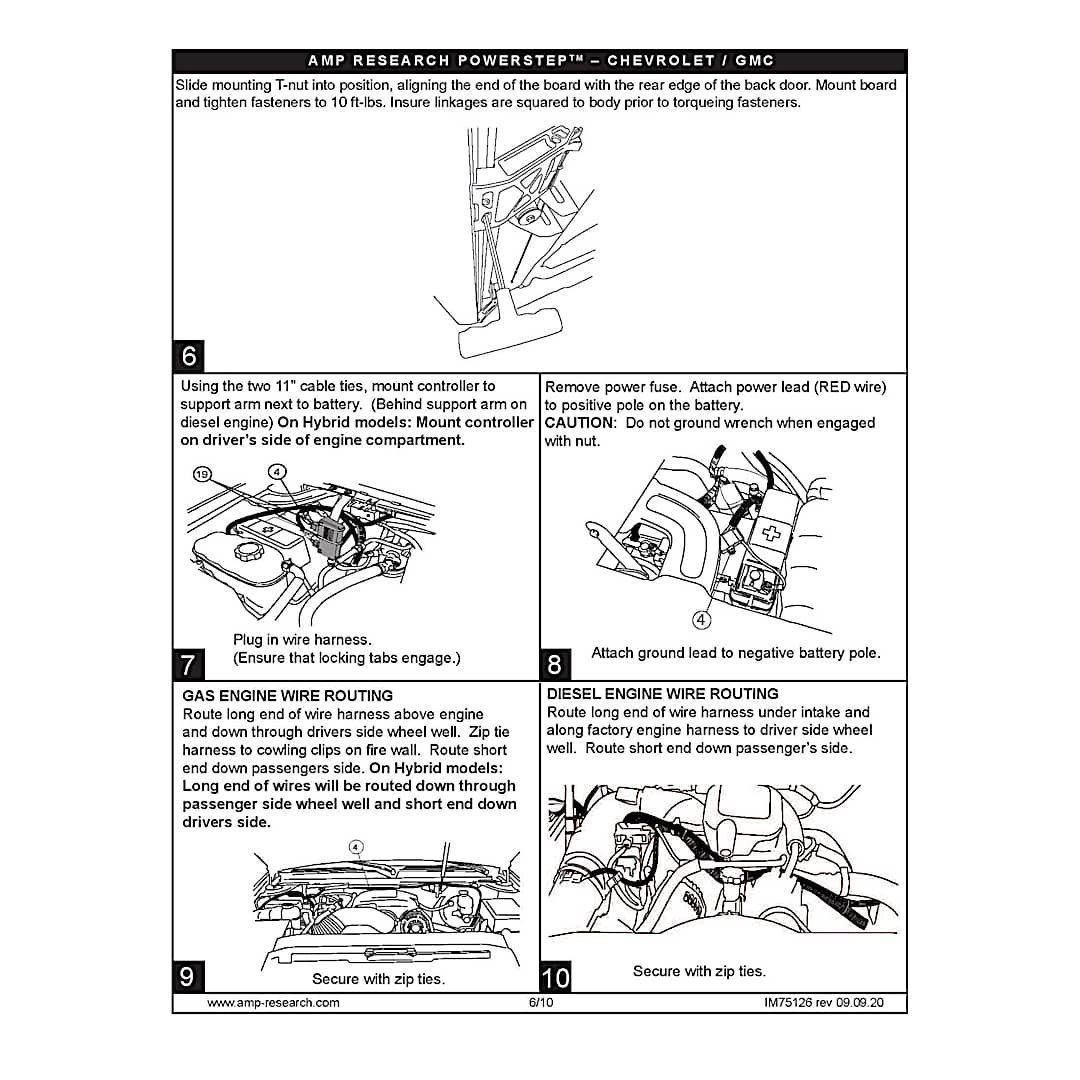 AMP RESEARCH POWERSTEP™ – CHEVROLET / GMC

Slide mounting T-nut into position, aligning the end of the board with the rear edge of the back door. Mount board and tighten fasteners to 10 ft-lbs. Insure linkages are squared to body prior to torqueing fasteners.

6

Using the two 11" cable ties, mount controller to support arm next to battery. (Behind support arm on diesel engine) On Hybrid models: Mount controller on driver's side of engine compartment.

19

4

Plug in wire harness.
(Ensure that locking tabs engage.)

7

Remove power fuse. Attach power lead (RED wire) to positive pole on the battery.
CAUTION: Do not ground wrench when engaged with nut.

4

Attach ground lead to negative battery pole.

8

GAS ENGINE WIRE ROUTING
Route long end of wire harness above engine and down through drivers side wheel well. Zip tie harness to cowling clips on fire wall. Route short end down passengers side. On Hybrid models: Long end of wires will be routed down through passenger side wheel well and short end down drivers side.

4

Secure with zip ties.

9

DIESEL ENGINE WIRE ROUTING
Route long end of wire harness under intake and along factory engine harness to driver side wheel well. Route short end down passenger's side.

Secure with zip ties.

10

www.amp-research.com 6/10 IM75126 rev 09.09.20