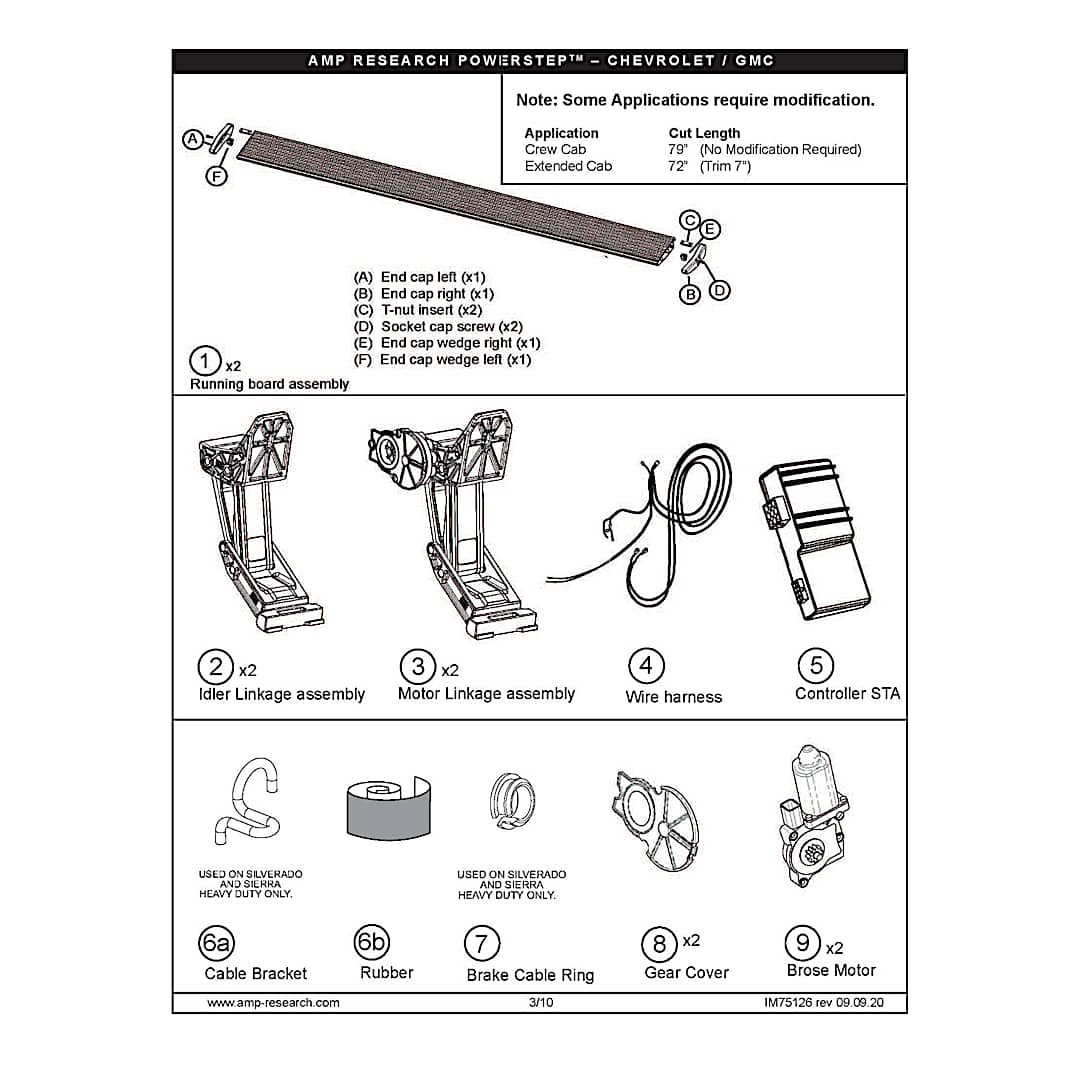 AMP RESEARCH POWERSTEP™ – CHEVROLET / GMC

Note: Some Applications require modification.

| Application | Cut Length |
|---|---|
| Crew Cab | 79" (No Modification Required) |
| Extended Cab | 72" (Trim 7") |

A
F
C
E
B
D

(A) End cap left (x1)
(B) End cap right (x1)
(C) T-nut insert (x2)
(D) Socket cap screw (x2)
(E) End cap wedge right (x1)
(F) End cap wedge left (x1)

1 x2
Running board assembly

2 x2
Idler Linkage assembly

3 x2
Motor Linkage assembly

4
Wire harness

5
Controller STA

USED ON SILVERADO AND SIERRA HEAVY DUTY ONLY.

USED ON SILVERADO AND SIERRA HEAVY DUTY ONLY.

6a
Cable Bracket

6b
Rubber

7
Brake Cable Ring

8 x2
Gear Cover

9 x2
Brose Motor

www.amp-research.com 3/10 IM75126 rev 09.09.20