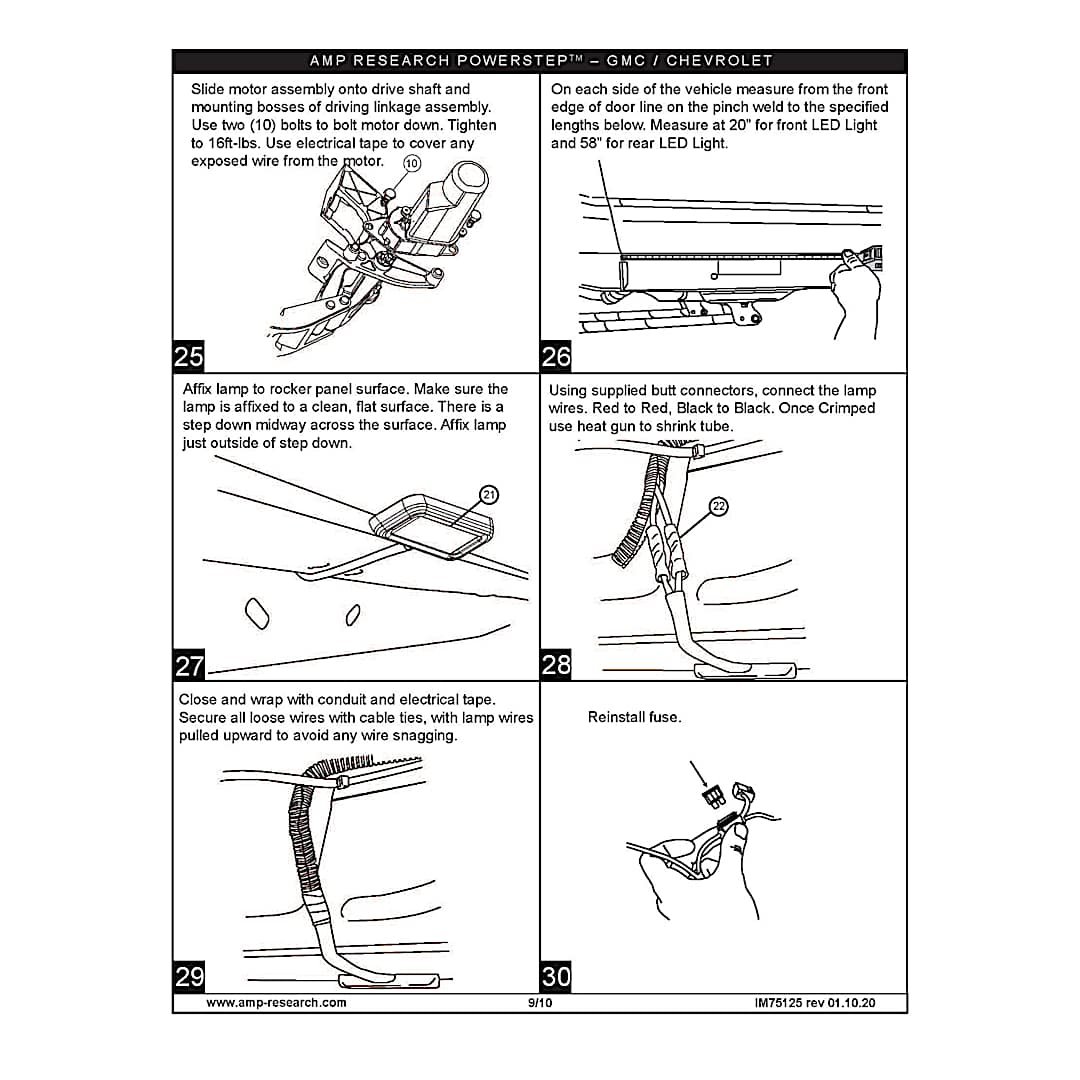 AMP RESEARCH POWERSTEP™ – GMC / CHEVROLET

Slide motor assembly onto drive shaft and mounting bosses of driving linkage assembly. Use two (10) bolts to bolt motor down. Tighten to 16ft-lbs. Use electrical tape to cover any exposed wire from the motor.

10

25

On each side of the vehicle measure from the front edge of door line on the pinch weld to the specified lengths below. Measure at 20" for front LED Light and 58" for rear LED Light.

26

Affix lamp to rocker panel surface. Make sure the lamp is affixed to a clean, flat surface. There is a step down midway across the surface. Affix lamp just outside of step down.

21

27

Using supplied butt connectors, connect the lamp wires. Red to Red, Black to Black. Once Crimped use heat gun to shrink tube.

22

28

Close and wrap with conduit and electrical tape. Secure all loose wires with cable ties, with lamp wires pulled upward to avoid any wire snagging.

29

Reinstall fuse.

30

www.amp-research.com 9/10 IM75125 rev 01.10.20