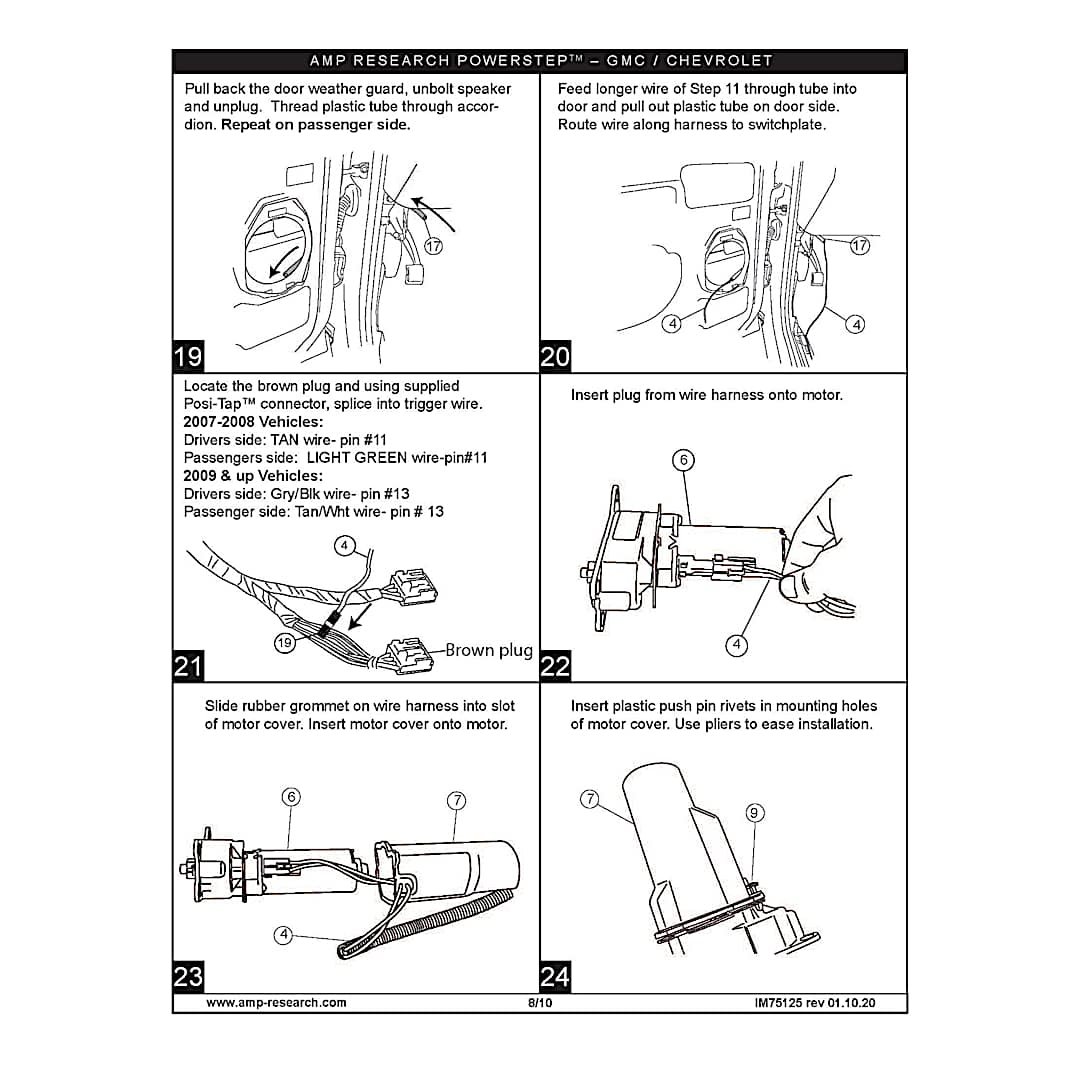 AMP RESEARCH POWERSTEP™ – GMC / CHEVROLET

Pull back the door weather guard, unbolt speaker and unplug. Thread plastic tube through accordion. Repeat on passenger side.

17

19

Feed longer wire of Step 11 through tube into door and pull out plastic tube on door side. Route wire along harness to switchplate.

17

4

4

20

Locate the brown plug and using supplied Posi-Tap™ connector, splice into trigger wire.
2007-2008 Vehicles:
Drivers side: TAN wire- pin #11
Passengers side: LIGHT GREEN wire-pin#11
2009 & up Vehicles:
Drivers side: Gry/Blk wire- pin #13
Passenger side: Tan/Wht wire- pin # 13

4

19

Brown plug

21

Insert plug from wire harness onto motor.

6

4

22

Slide rubber grommet on wire harness into slot of motor cover. Insert motor cover onto motor.

6

7

4

23

Insert plastic push pin rivets in mounting holes of motor cover. Use pliers to ease installation.

7

9

24

www.amp-research.com 8/10 IM75125 rev 01.10.20