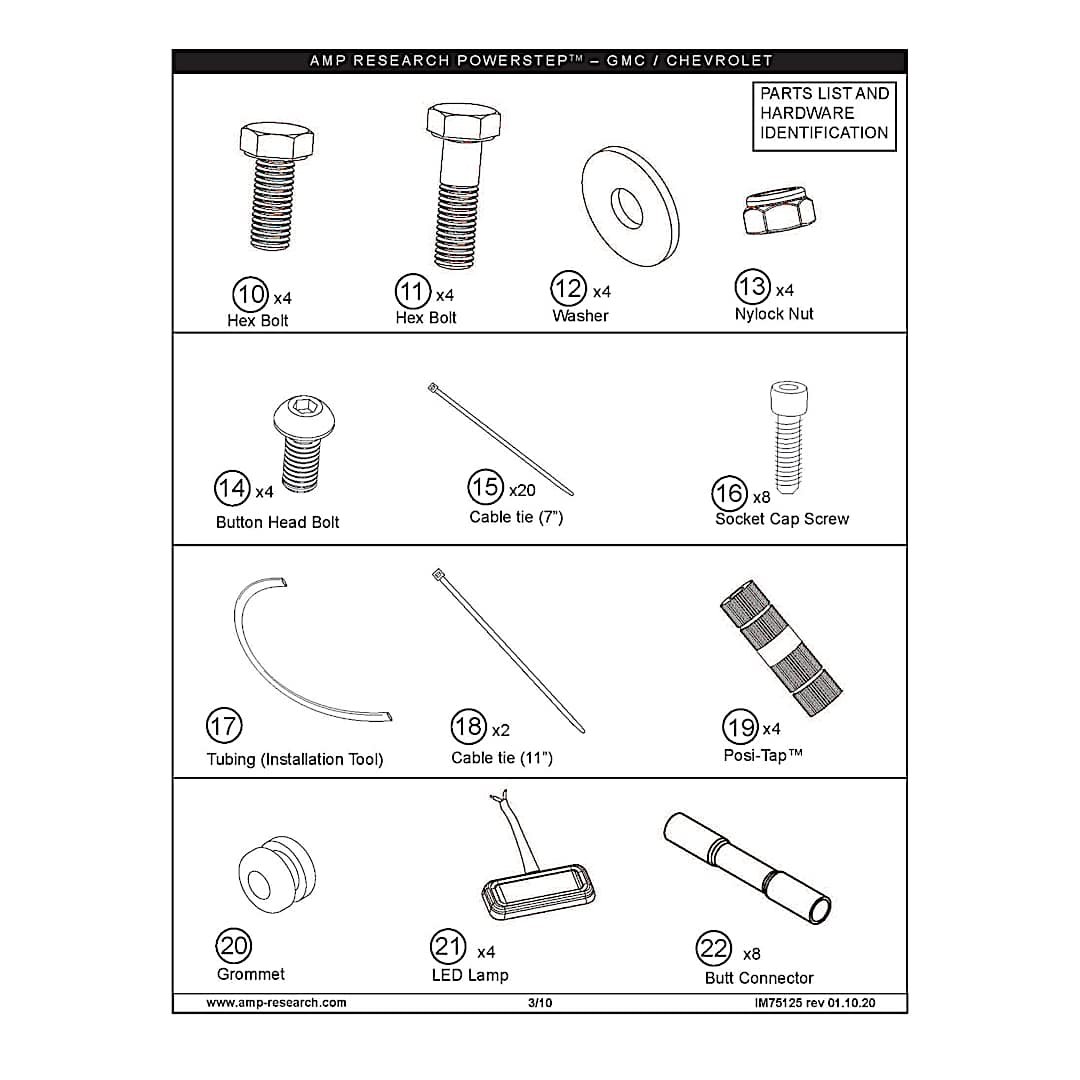 AMP RESEARCH POWERSTEP™ – GMC / CHEVROLET

PARTS LIST AND HARDWARE IDENTIFICATION

10 x4
Hex Bolt

11 x4
Hex Bolt

12 x4
Washer

13 x4
Nylock Nut

14 x4
Button Head Bolt

15 x20
Cable tie (7")

16 x8
Socket Cap Screw

17
Tubing (Installation Tool)

18 x2
Cable tie (11")

19 x4
Posi-Tap™

20
Grommet

21 x4
LED Lamp

22 x8
Butt Connector

www.amp-research.com 3/10 IM75125 rev 01.10.20