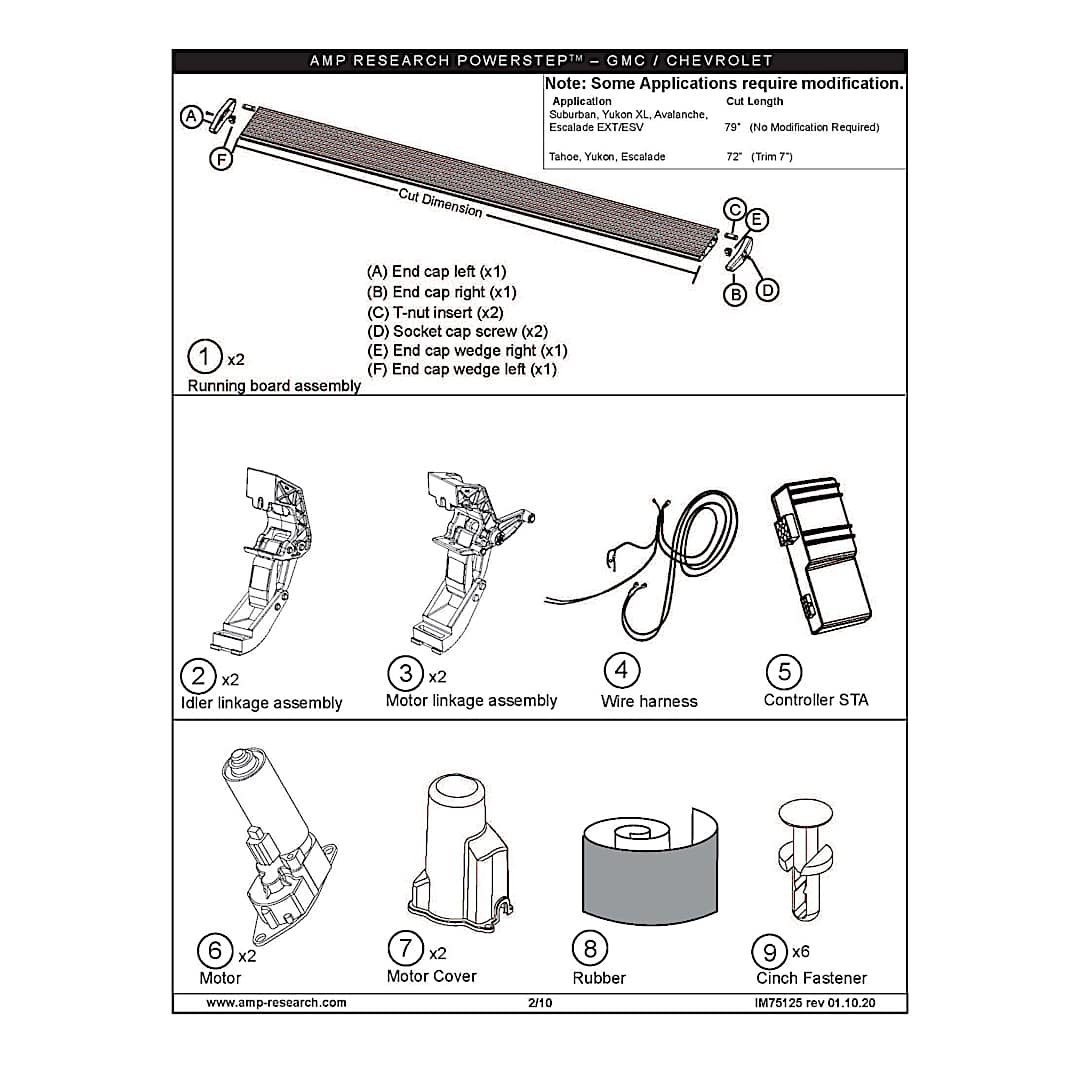 AMP RESEARCH POWERSTEP™ – GMC / CHEVROLET

Note: Some Applications require modification.

| Application | Cut Length |
|---|---|
| Suburban, Yukon XL, Avalanche, Escalade EXT/ESV | 79" (No Modification Required) |
| Tahoe, Yukon, Escalade | 72" (Trim 7") |

A
F
Cut Dimension
C
E
B
D

(A) End cap left (x1)
(B) End cap right (x1)
(C) T-nut insert (x2)
(D) Socket cap screw (x2)
(E) End cap wedge right (x1)
(F) End cap wedge left (x1)

1 x2
Running board assembly

2 x2
Idler linkage assembly

3 x2
Motor linkage assembly

4
Wire harness

5
Controller STA

6 x2
Motor

7 x2
Motor Cover

8
Rubber

9 x6
Cinch Fastener

www.amp-research.com
2/10
IM75125 rev 01.10.20