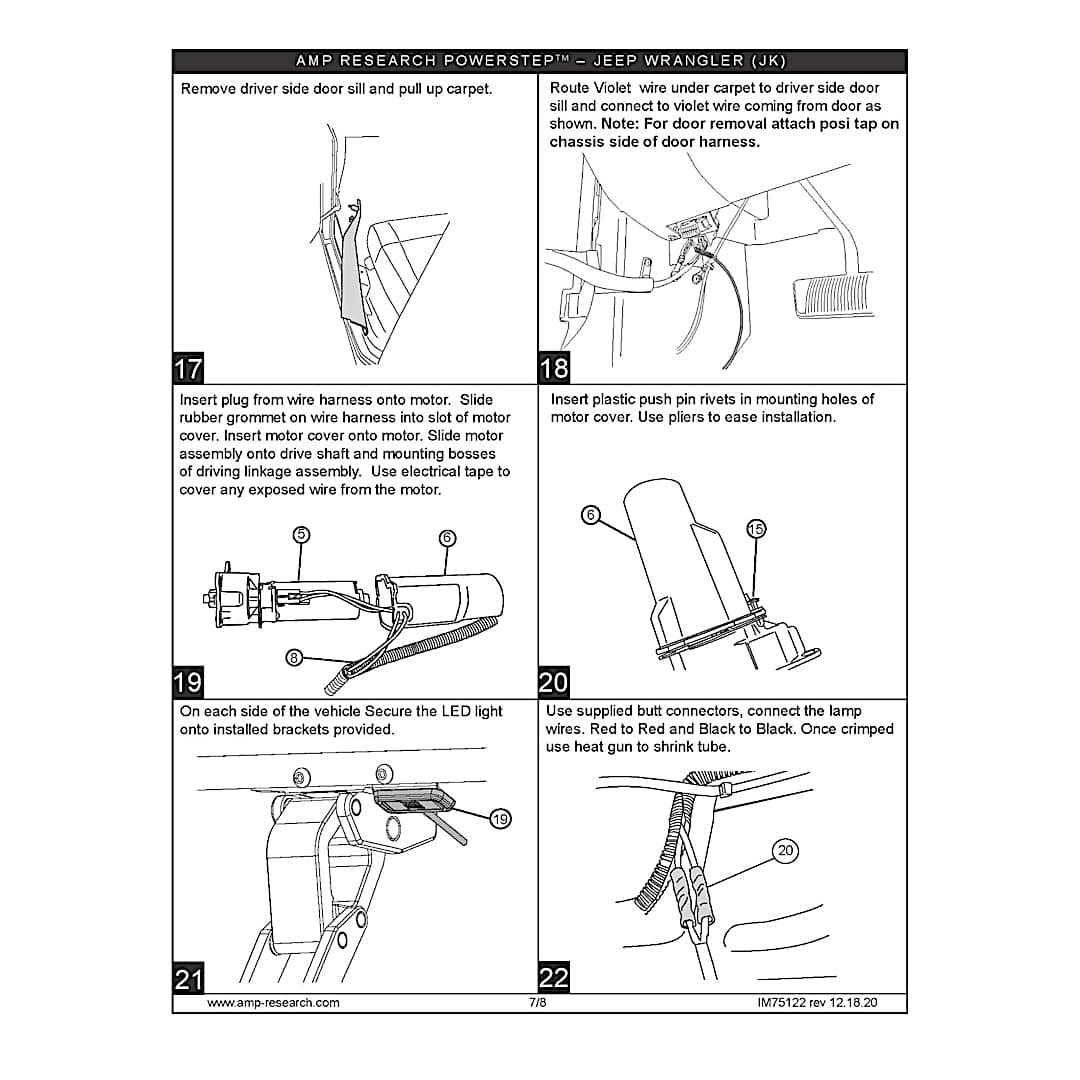 AMP RESEARCH POWERSTEP™ – JEEP WRANGLER (JK)

Remove driver side door sill and pull up carpet.

17

Route Violet wire under carpet to driver side door sill and connect to violet wire coming from door as shown. Note: For door removal attach posi tap on chassis side of door harness.

18

Insert plug from wire harness onto motor. Slide rubber grommet on wire harness into slot of motor cover. Insert motor cover onto motor. Slide motor assembly onto drive shaft and mounting bosses of driving linkage assembly. Use electrical tape to cover any exposed wire from the motor.

5

6

8

19

Insert plastic push pin rivets in mounting holes of motor cover. Use pliers to ease installation.

6

15

20

On each side of the vehicle Secure the LED light onto installed brackets provided.

19

21

Use supplied butt connectors, connect the lamp wires. Red to Red and Black to Black. Once crimped use heat gun to shrink tube.

20

22

www.amp-research.com 7/8 IM75122 rev 12.18.20