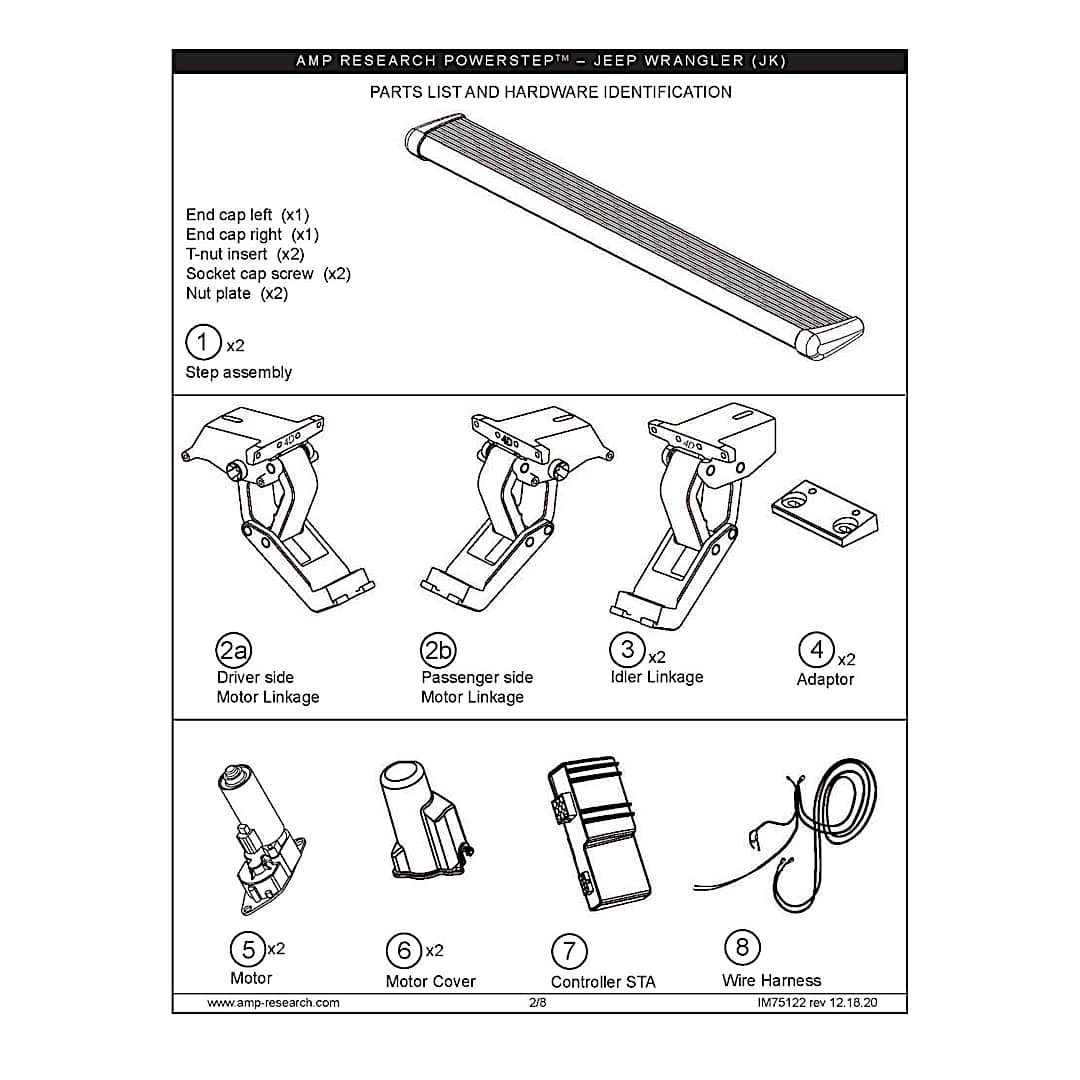 AMP RESEARCH POWERSTEP™ – JEEP WRANGLER (JK)

PARTS LIST AND HARDWARE IDENTIFICATION

End cap left (x1)
End cap right (x1)
T-nut insert (x2)
Socket cap screw (x2)
Nut plate (x2)

1 x2
Step assembly

2a
Driver side
Motor Linkage

2b
Passenger side
Motor Linkage

3 x2
Idler Linkage

4 x2
Adaptor

5 x2
Motor

6 x2
Motor Cover

7
Controller STA

8
Wire Harness

www.amp-research.com 2/8 IM75122 rev 12.18.20