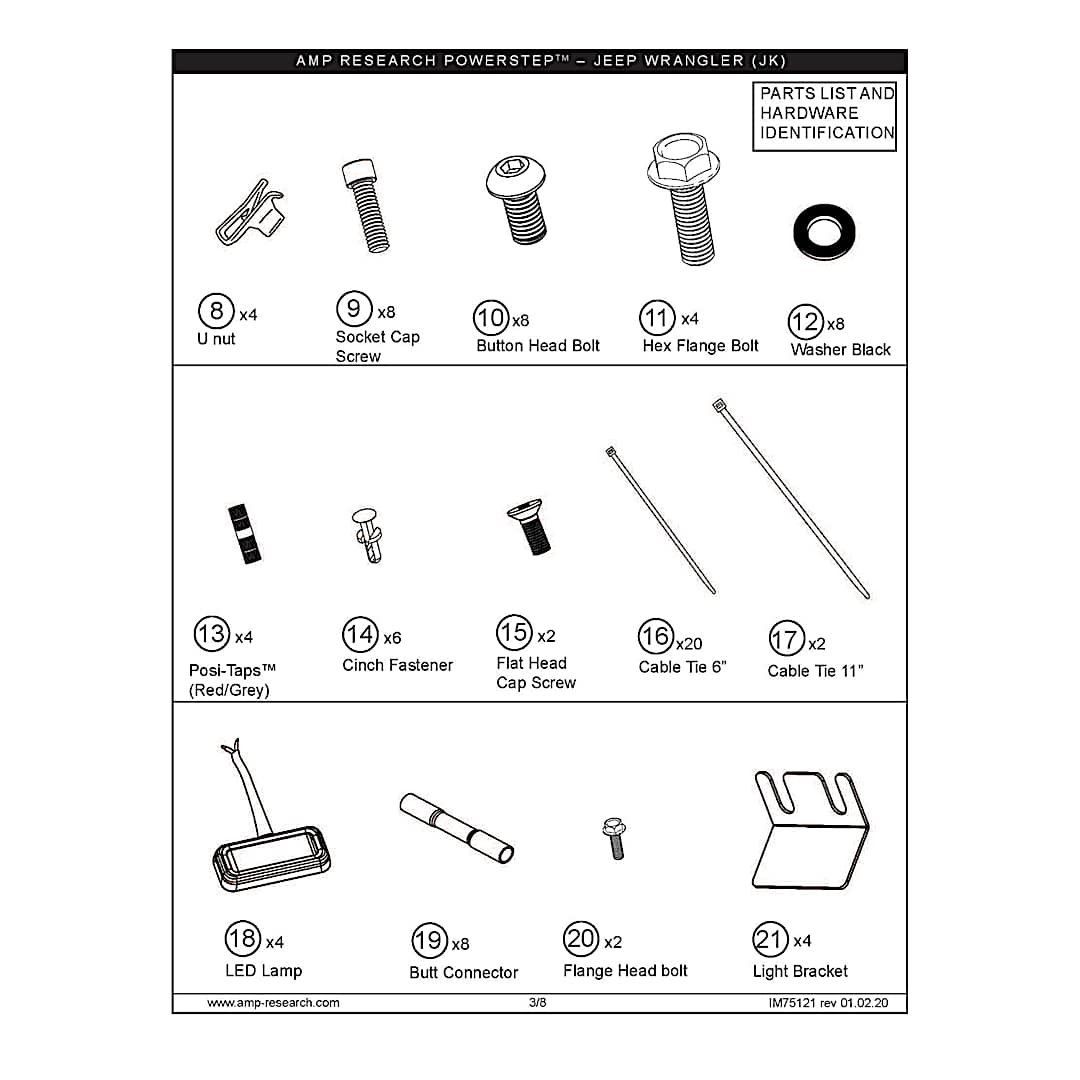 AMP RESEARCH POWERSTEP™ – JEEP WRANGLER (JK)

PARTS LIST AND HARDWARE IDENTIFICATION

8 x4
U nut

9 x8
Socket Cap Screw

10 x8
Button Head Bolt

11 x4
Hex Flange Bolt

12 x8
Washer Black

13 x4
Posi-Taps™ (Red/Grey)

14 x6
Cinch Fastener

15 x2
Flat Head Cap Screw

16 x20
Cable Tie 6"

17 x2
Cable Tie 11"

18 x4
LED Lamp

19 x8
Butt Connector

20 x2
Flange Head bolt

21 x4
Light Bracket

www.amp-research.com

3/8

IM75121 rev 01.02.20