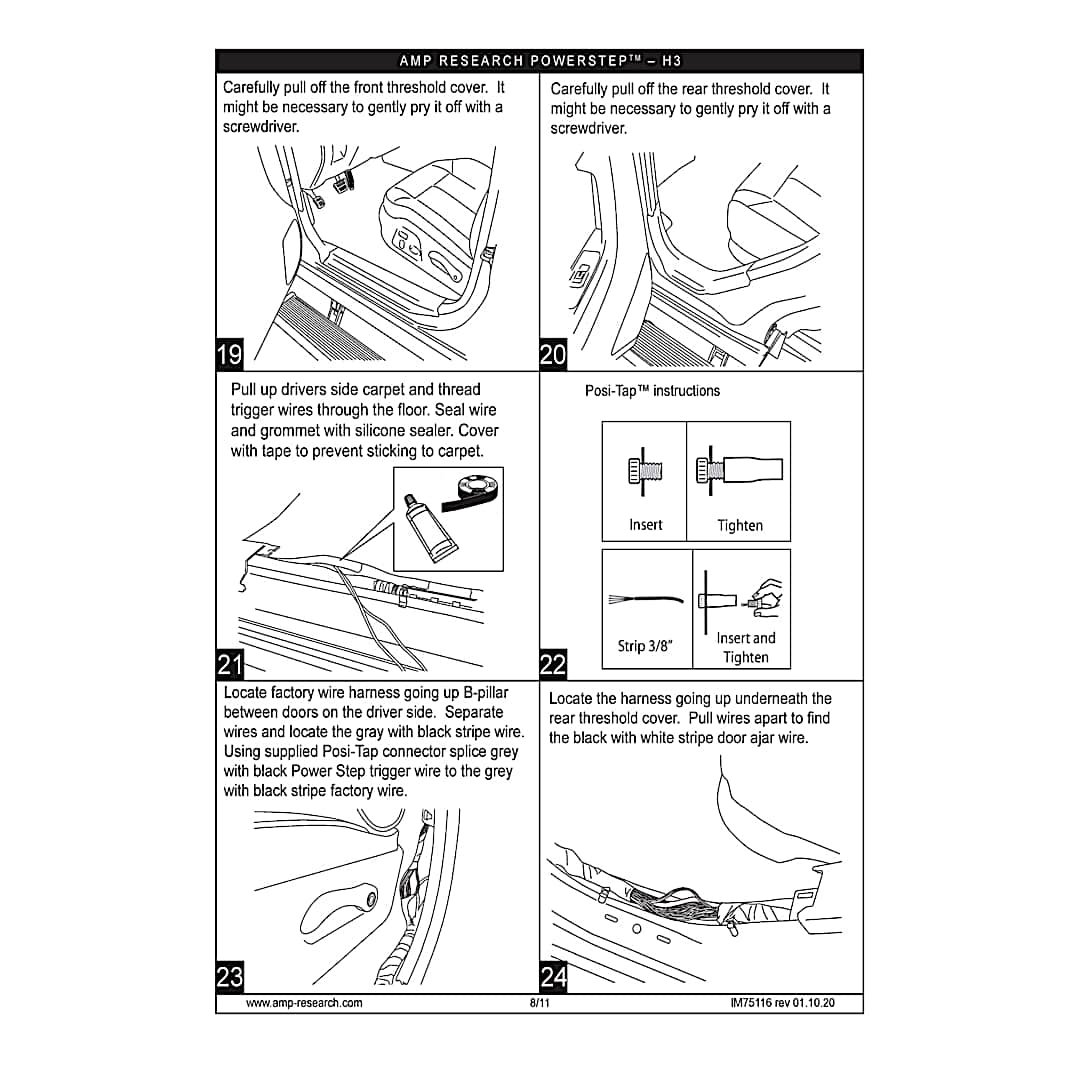 AMP RESEARCH POWERSTEP™ – H3

Carefully pull off the front threshold cover. It might be necessary to gently pry it off with a screwdriver.

19

Carefully pull off the rear threshold cover. It might be necessary to gently pry it off with a screwdriver.

20

Pull up drivers side carpet and thread trigger wires through the floor. Seal wire and grommet with silicone sealer. Cover with tape to prevent sticking to carpet.

21

Posi-Tap™ instructions

Insert

Tighten

Strip 3/8"

Insert and Tighten

22

Locate factory wire harness going up B-pillar between doors on the driver side. Separate wires and locate the gray with black stripe wire. Using supplied Posi-Tap connector splice grey with black Power Step trigger wire to the grey with black stripe factory wire.

23

Locate the harness going up underneath the rear threshold cover. Pull wires apart to find the black with white stripe door ajar wire.

24

www.amp-research.com 8/11 IM75116 rev 01.10.20