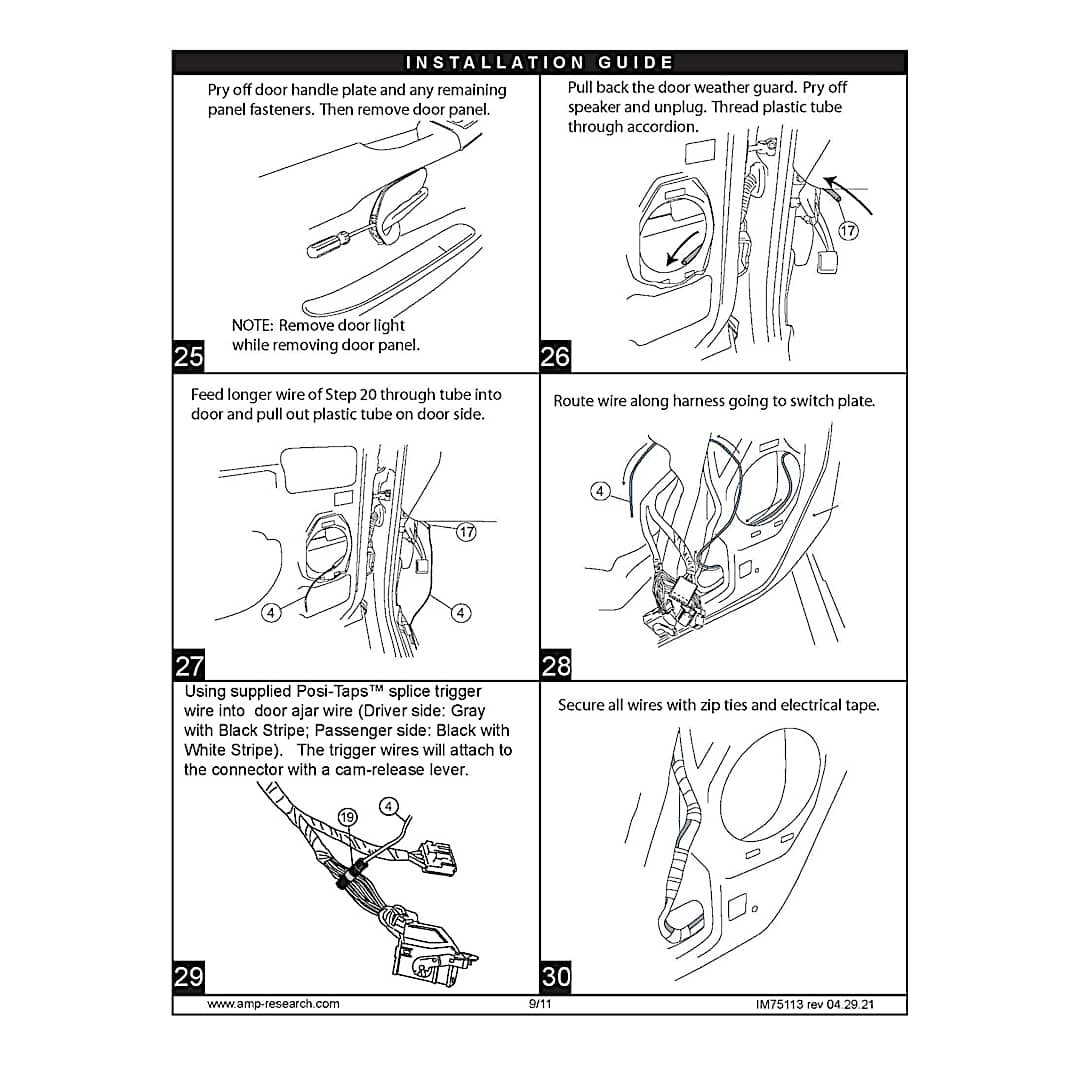 INSTALLATION GUIDE

Pry off door handle plate and any remaining panel fasteners. Then remove door panel.

NOTE: Remove door light while removing door panel.

25

Pull back the door weather guard. Pry off speaker and unplug. Thread plastic tube through accordion.

17

26

Feed longer wire of Step 20 through tube into door and pull out plastic tube on door side.

17

4

4

27

Route wire along harness going to switch plate.

4

28

Using supplied Posi-Taps™ splice trigger wire into door ajar wire (Driver side: Gray with Black Stripe; Passenger side: Black with White Stripe). The trigger wires will attach to the connector with a cam-release lever.

19

4

29

Secure all wires with zip ties and electrical tape.

30

www.amp-research.com 9/11 IM75113 rev 04.29.21