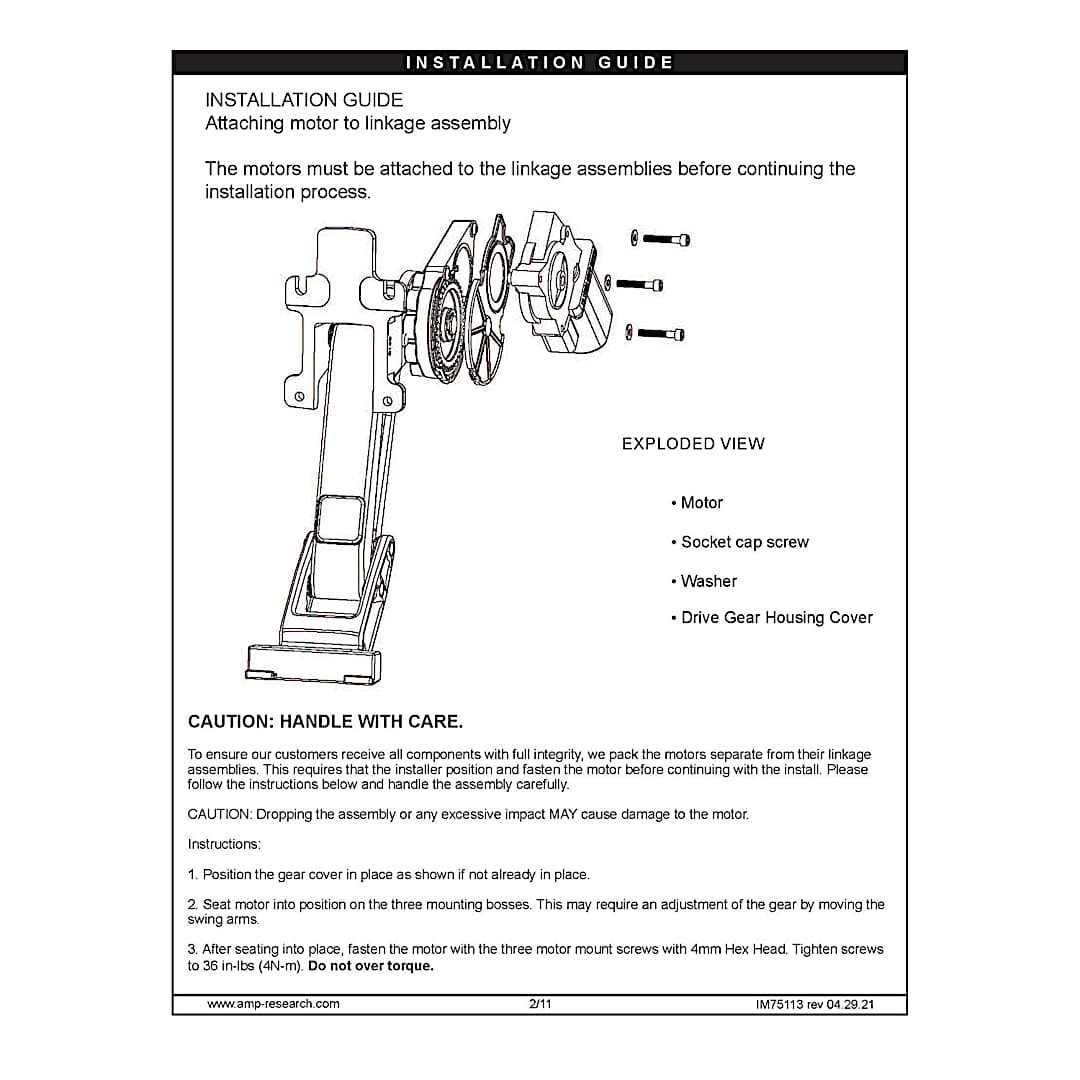 INSTALLATION GUIDE

INSTALLATION GUIDE
Attaching motor to linkage assembly

The motors must be attached to the linkage assemblies before continuing the installation process.

EXPLODED VIEW

• Motor

• Socket cap screw

• Washer

• Drive Gear Housing Cover

CAUTION: HANDLE WITH CARE.

To ensure our customers receive all components with full integrity, we pack the motors separate from their linkage assemblies. This requires that the installer position and fasten the motor before continuing with the install. Please follow the instructions below and handle the assembly carefully.

CAUTION: Dropping the assembly or any excessive impact MAY cause damage to the motor.

Instructions:

1. Position the gear cover in place as shown if not already in place.

2. Seat motor into position on the three mounting bosses. This may require an adjustment of the gear by moving the swing arms.

3. After seating into place, fasten the motor with the three motor mount screws with 4mm Hex Head. Tighten screws to 36 in-lbs (4N-m). Do not over torque.

www.amp-research.com 2/11 IM75113 rev 04.29.21