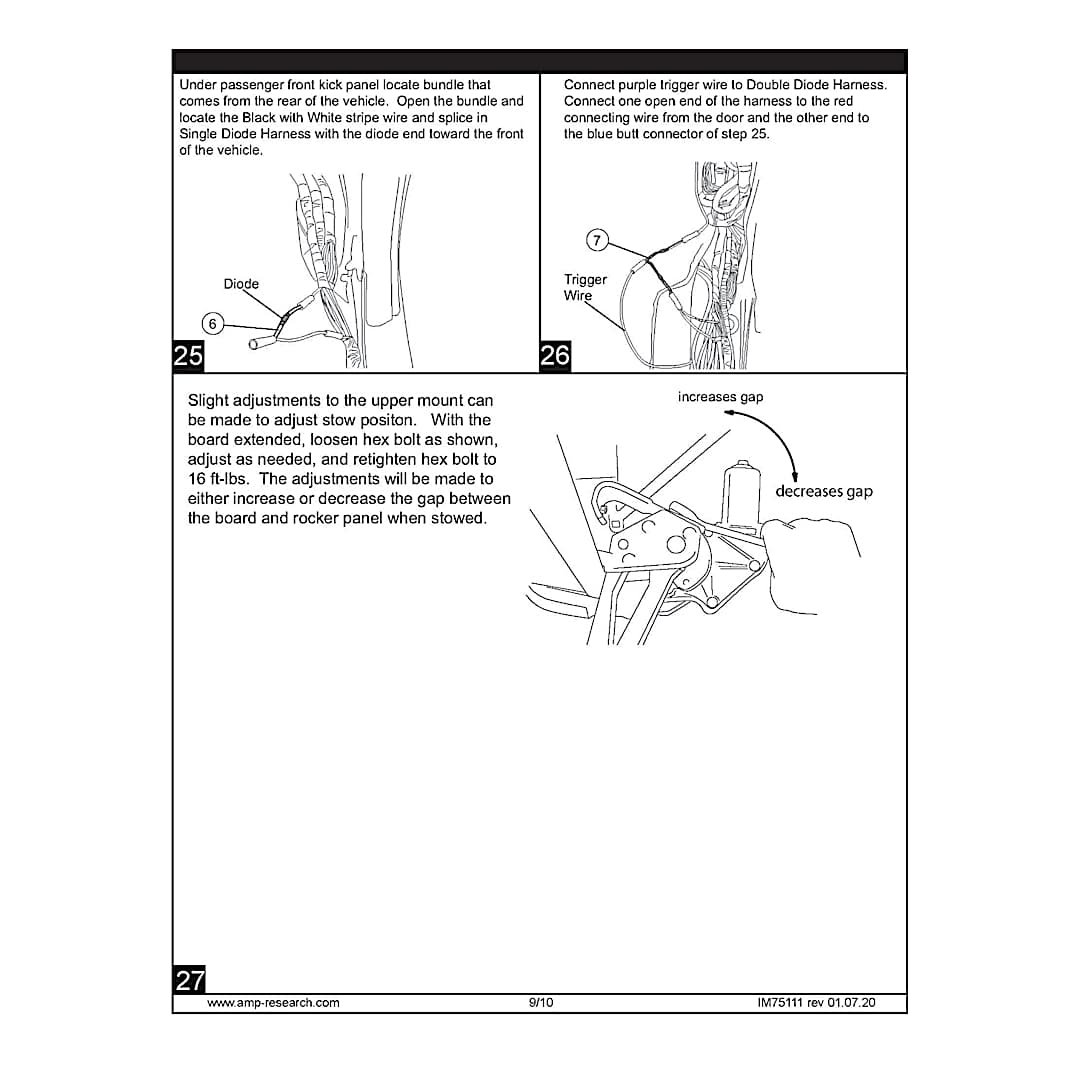 Under passenger front kick panel locate bundle that comes from the rear of the vehicle. Open the bundle and locate the Black with White stripe wire and splice in Single Diode Harness with the diode end toward the front of the vehicle.

Diode

6

25

Connect purple trigger wire to Double Diode Harness. Connect one open end of the harness to the red connecting wire from the door and the other end to the blue butt connector of step 25.

7

Trigger Wire

26

Slight adjustments to the upper mount can be made to adjust stow positon. With the board extended, loosen hex bolt as shown, adjust as needed, and retighten hex bolt to 16 ft-lbs. The adjustments will be made to either increase or decrease the gap between the board and rocker panel when stowed.

increases gap

decreases gap

27

www.amp-research.com

9/10

IM75111 rev 01.07.20