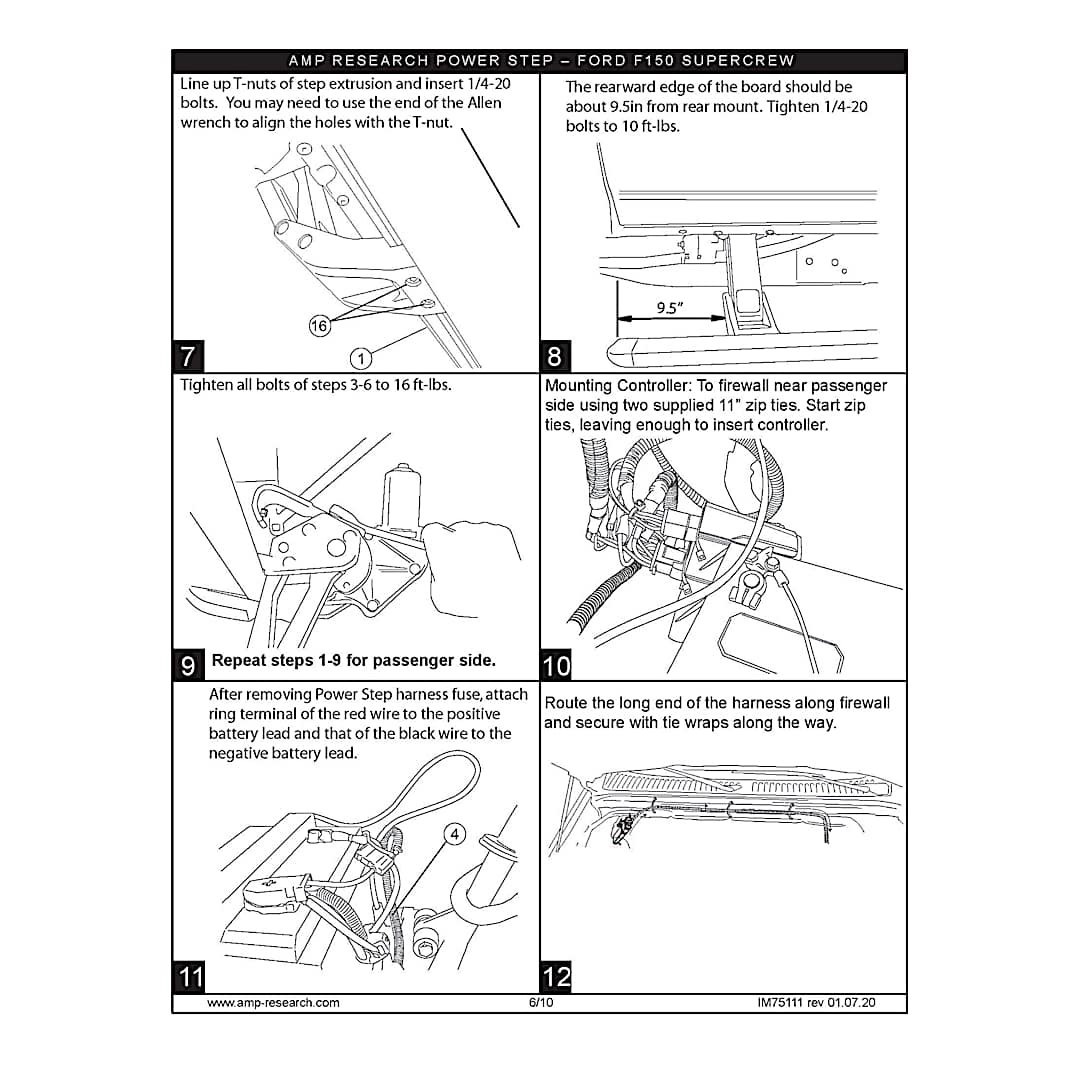 AMP RESEARCH POWER STEP – FORD F150 SUPERCREW

Line up T-nuts of step extrusion and insert 1/4-20 bolts. You may need to use the end of the Allen wrench to align the holes with the T-nut.

16

1

7

The rearward edge of the board should be about 9.5in from rear mount. Tighten 1/4-20 bolts to 10 ft-lbs.

9.5"

8

Tighten all bolts of steps 3-6 to 16 ft-lbs.

9 Repeat steps 1-9 for passenger side.

Mounting Controller: To firewall near passenger side using two supplied 11" zip ties. Start zip ties, leaving enough to insert controller.

10

After removing Power Step harness fuse, attach ring terminal of the red wire to the positive battery lead and that of the black wire to the negative battery lead.

4

11

Route the long end of the harness along firewall and secure with tie wraps along the way.

12

www.amp-research.com 6/10 IM75111 rev 01.07.20