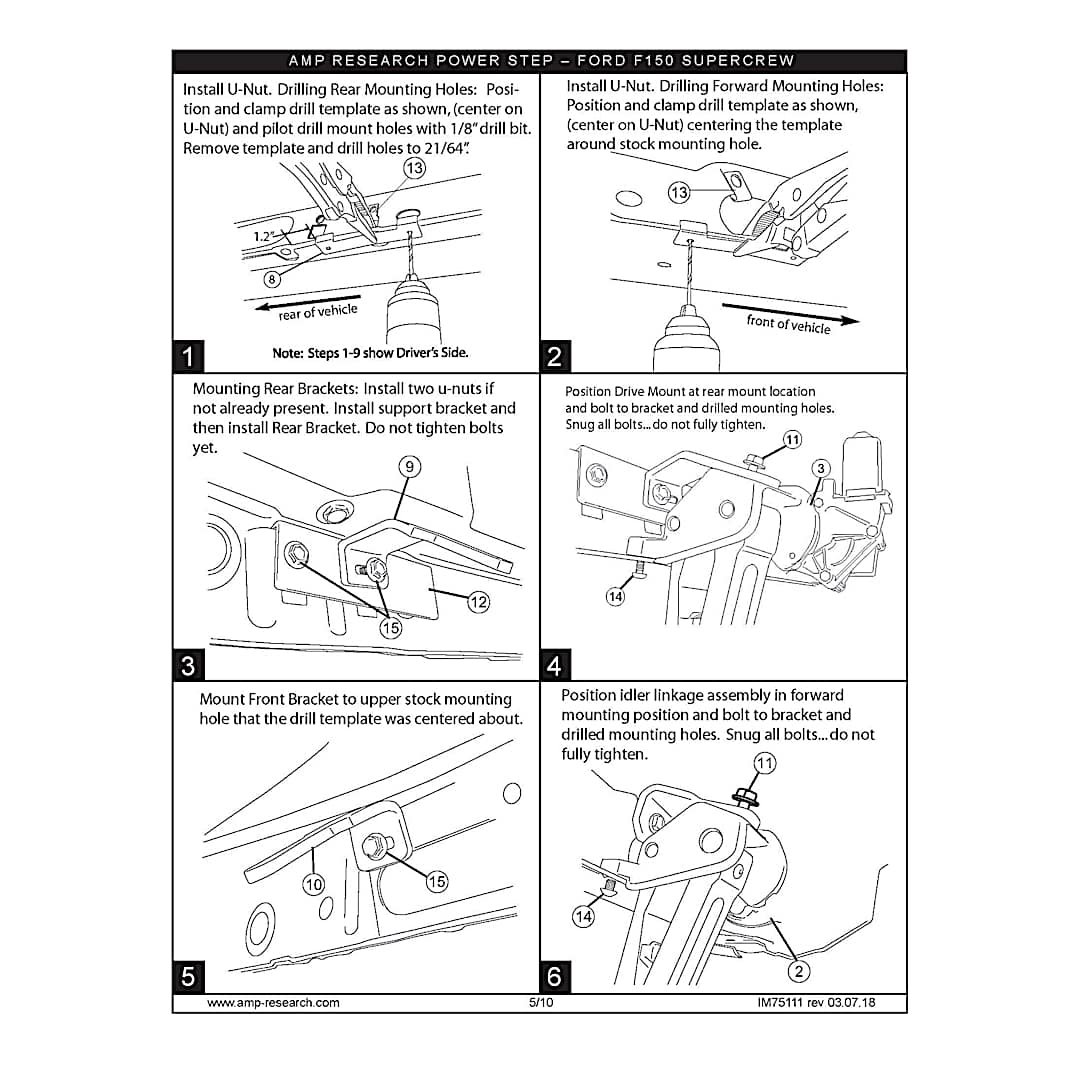 AMP RESEARCH POWER STEP – FORD F150 SUPERCREW

Install U-Nut. Drilling Rear Mounting Holes: Position and clamp drill template as shown, (center on U-Nut) and pilot drill mount holes with 1/8" drill bit. Remove template and drill holes to 21/64".

13

1.2"

8

rear of vehicle

1

Note: Steps 1-9 show Driver's Side.

Install U-Nut. Drilling Forward Mounting Holes: Position and clamp drill template as shown, (center on U-Nut) centering the template around stock mounting hole.

13

front of vehicle

2

Mounting Rear Brackets: Install two u-nuts if not already present. Install support bracket and then install Rear Bracket. Do not tighten bolts yet.

9

12

15

3

Position Drive Mount at rear mount location and bolt to bracket and drilled mounting holes. Snug all bolts...do not fully tighten.

11

3

14

4

Mount Front Bracket to upper stock mounting hole that the drill template was centered about.

10

15

5

Position idler linkage assembly in forward mounting position and bolt to bracket and drilled mounting holes. Snug all bolts...do not fully tighten.

11

14

2

6

www.amp-research.com 5/10 IM75111 rev 03.07.18