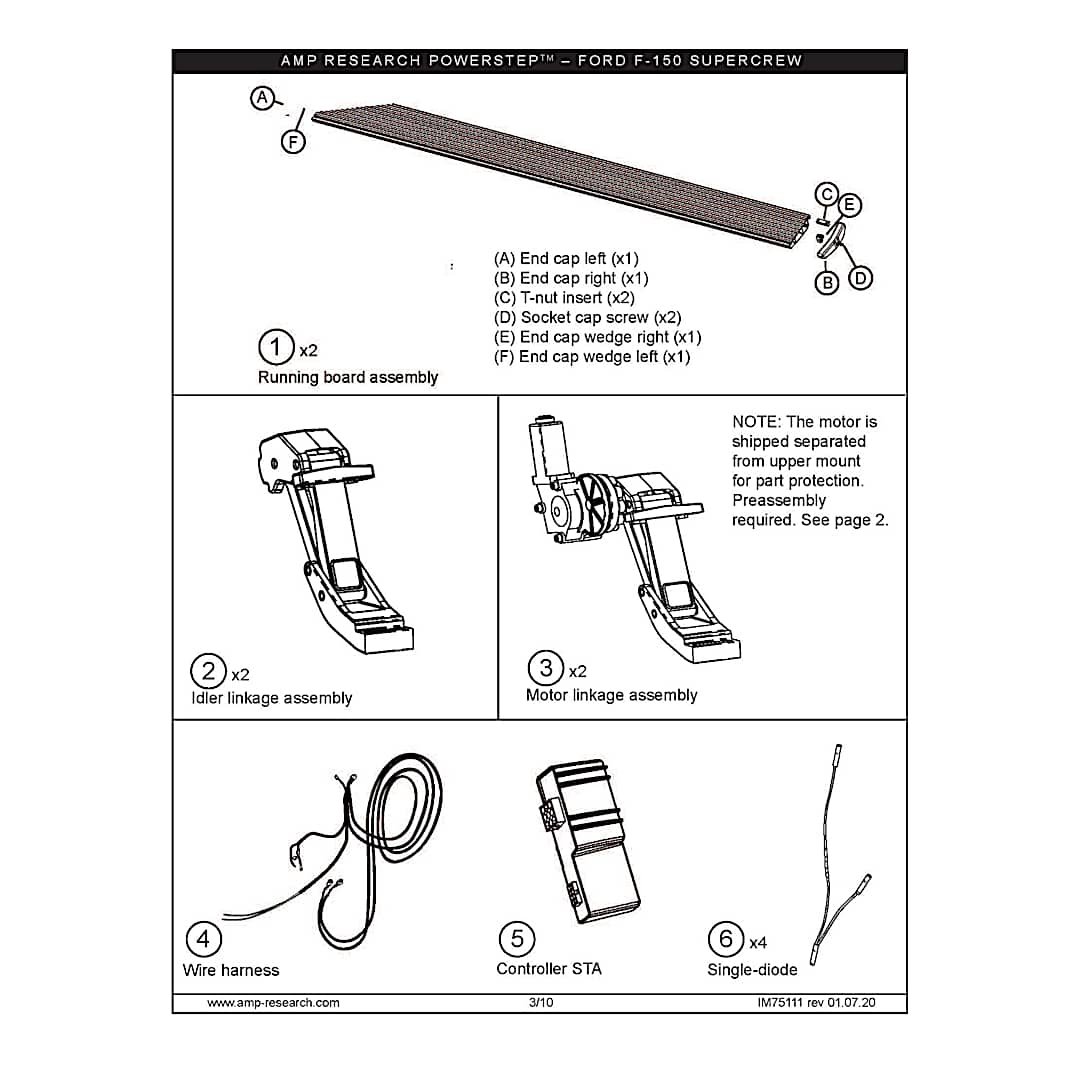 AMP RESEARCH POWERSTEP™ – FORD F-150 SUPERCREW

A
F
C
E
B
D

(A) End cap left (x1)
(B) End cap right (x1)
(C) T-nut insert (x2)
(D) Socket cap screw (x2)
(E) End cap wedge right (x1)
(F) End cap wedge left (x1)

1 x2
Running board assembly

2 x2
Idler linkage assembly

NOTE: The motor is shipped separated from upper mount for part protection. Preassembly required. See page 2.

3 x2
Motor linkage assembly

4
Wire harness

5
Controller STA

6 x4
Single-diode

www.amp-research.com
3/10
IM75111 rev 01.07.20