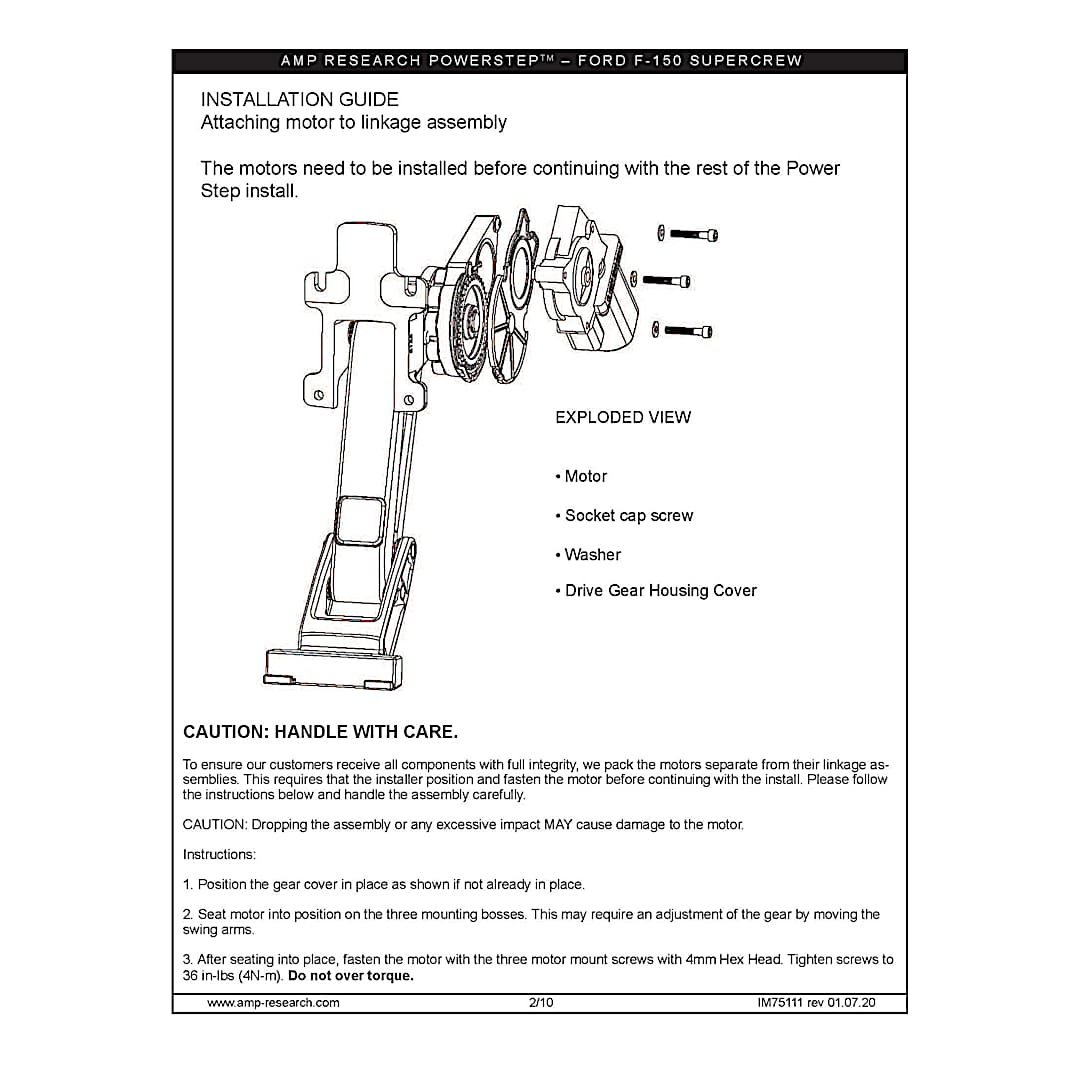 AMP RESEARCH POWERSTEP™ – FORD F-150 SUPERCREW

INSTALLATION GUIDE
Attaching motor to linkage assembly

The motors need to be installed before continuing with the rest of the Power Step install.

EXPLODED VIEW

• Motor

• Socket cap screw

• Washer

• Drive Gear Housing Cover

CAUTION: HANDLE WITH CARE.

To ensure our customers receive all components with full integrity, we pack the motors separate from their linkage assemblies. This requires that the installer position and fasten the motor before continuing with the install. Please follow the instructions below and handle the assembly carefully.

CAUTION: Dropping the assembly or any excessive impact MAY cause damage to the motor.

Instructions:

1. Position the gear cover in place as shown if not already in place.

2. Seat motor into position on the three mounting bosses. This may require an adjustment of the gear by moving the swing arms.

3. After seating into place, fasten the motor with the three motor mount screws with 4mm Hex Head. Tighten screws to 36 in-lbs (4N-m). Do not over torque.

www.amp-research.com 2/10 IM75111 rev 01.07.20