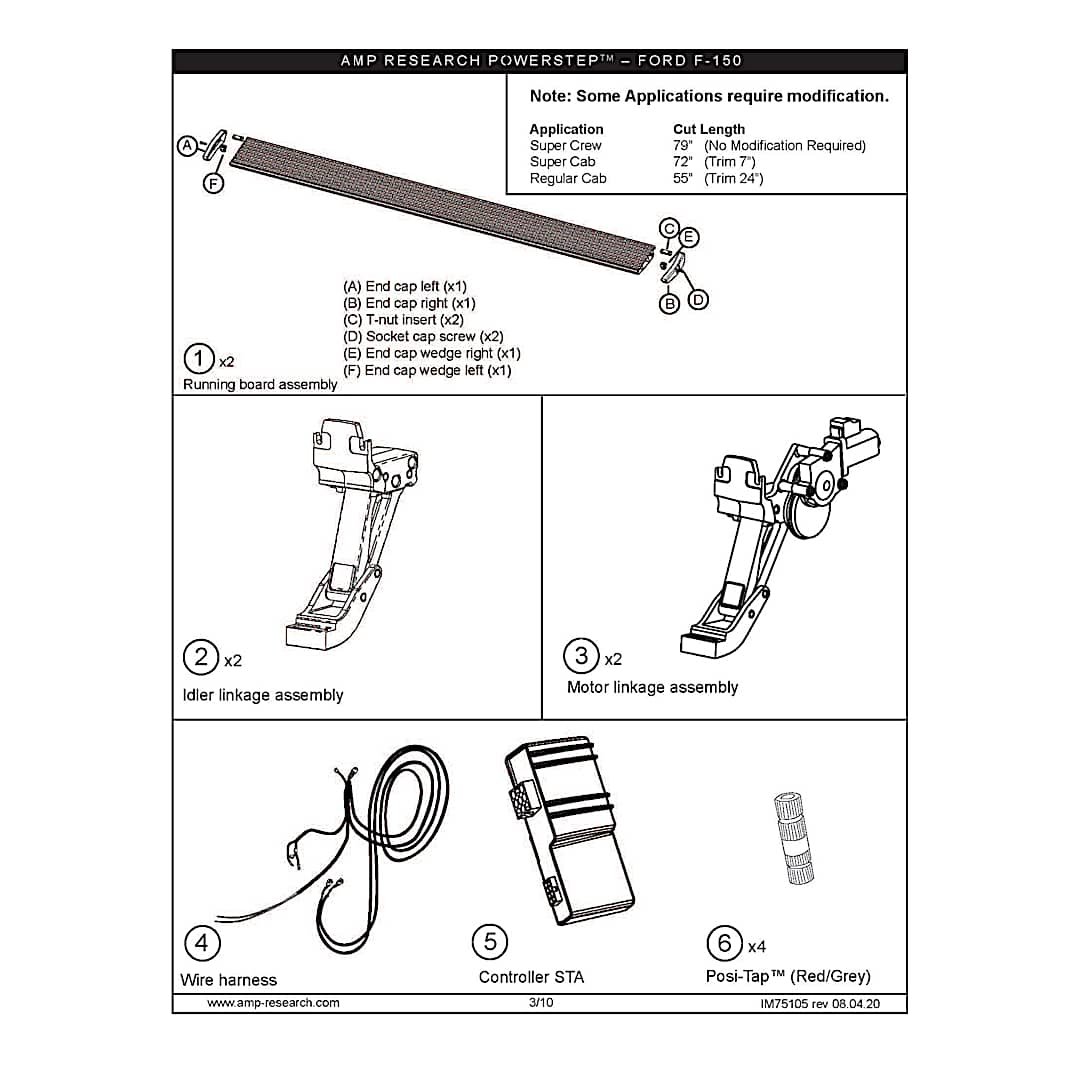 AMP RESEARCH POWERSTEP™ – FORD F-150

Note: Some Applications require modification.

| Application | Cut Length |
|---|---|
| Super Crew | 79" (No Modification Required) |
| Super Cab | 72" (Trim 7") |
| Regular Cab | 55" (Trim 24") |

A
F
C
E
B
D

(A) End cap left (x1)
(B) End cap right (x1)
(C) T-nut insert (x2)
(D) Socket cap screw (x2)
(E) End cap wedge right (x1)
(F) End cap wedge left (x1)

1 x2
Running board assembly

2 x2
Idler linkage assembly

3 x2
Motor linkage assembly

4
Wire harness

5
Controller STA

6 x4
Posi-Tap™ (Red/Grey)

www.amp-research.com
3/10
IM75105 rev 08.04.20